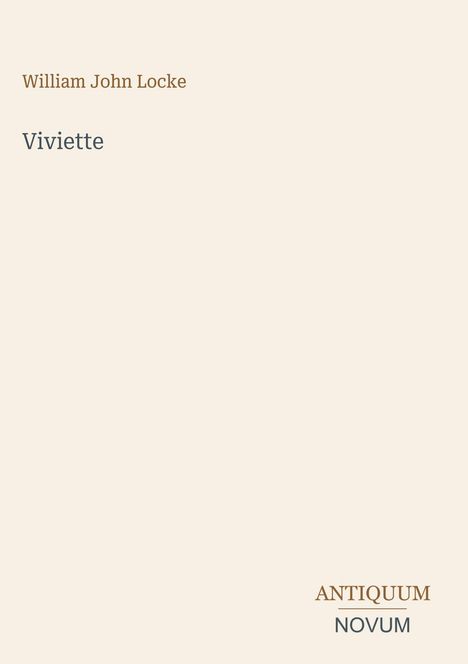 William John Locke

Viviette

ANTIQUUM
NOVUM