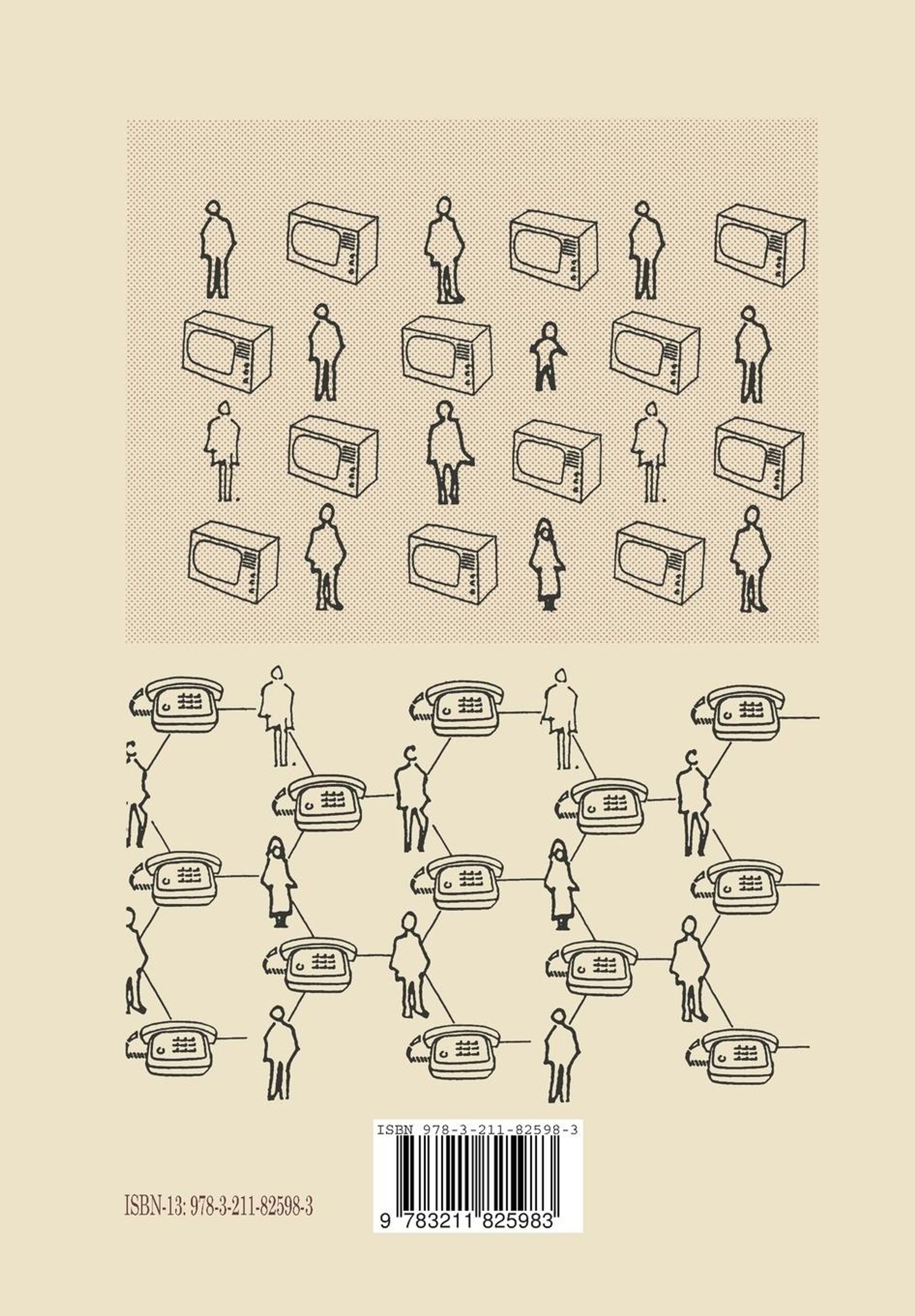 ISBN 978-3-211-82598-3

9 783211 825983

ISBN-13: 978-3-211-82598-3