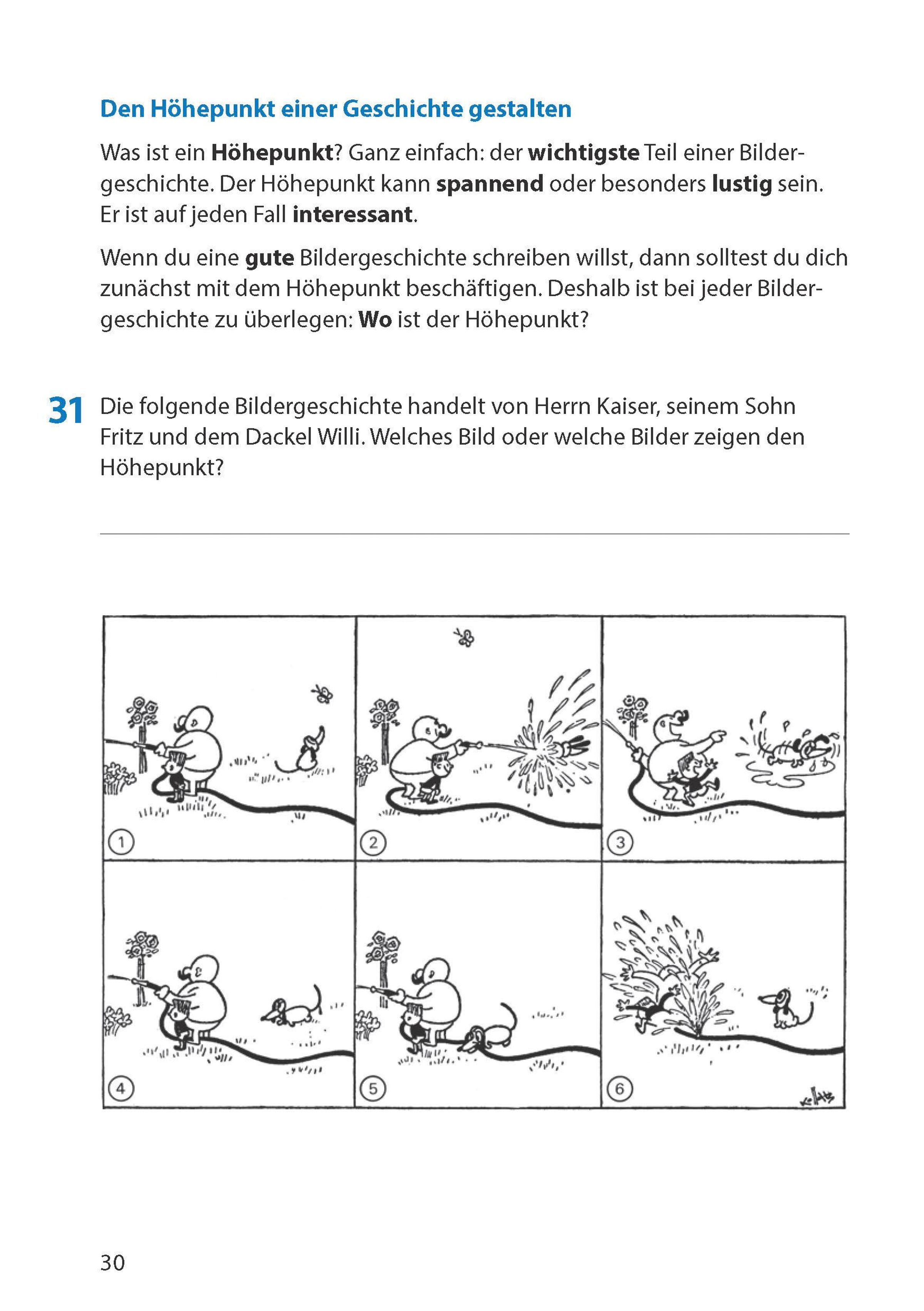 Den Höhepunkt einer Geschichte gestalten

Was ist ein Höhepunkt? Ganz einfach: der wichtigste Teil einer Bildergeschichte. Der Höhepunkt kann spannend oder besonders lustig sein. Er ist auf jeden Fall interessant.

Wenn du eine gute Bildergeschichte schreiben willst, dann solltest du dich zunächst mit dem Höhepunkt beschäftigen. Deshalb ist bei jeder Bildergeschichte zu überlegen: Wo ist der Höhepunkt?

31 Die folgende Bildergeschichte handelt von Herrn Kaiser, seinem Sohn Fritz und dem Dackel Willi. Welches Bild oder welche Bilder zeigen den Höhepunkt?

1
2
3
4
5
6

30