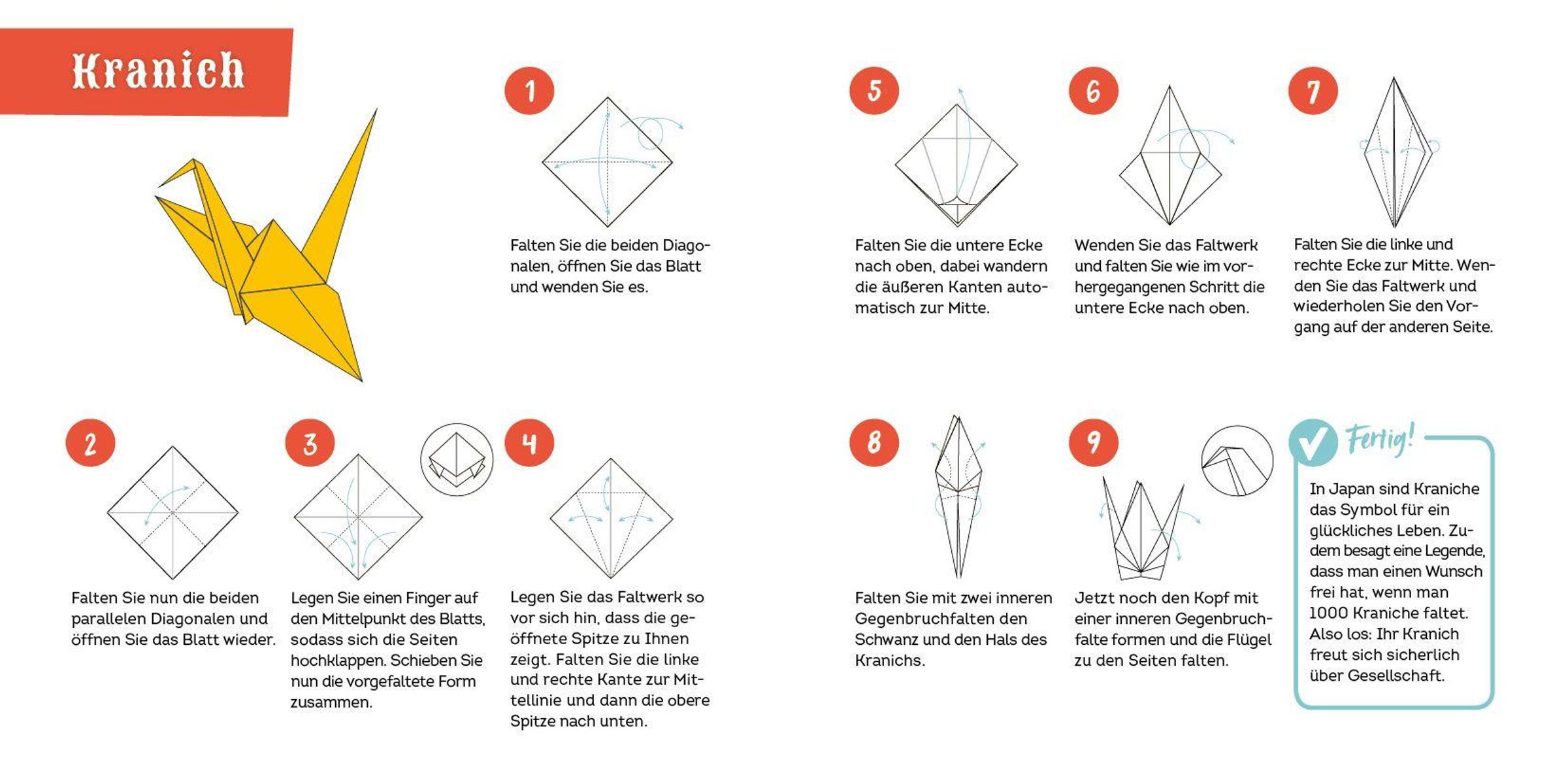 Kranich

1
Falten Sie die beiden Diagonalen, öffnen Sie das Blatt und wenden Sie es.

2
Falten Sie nun die beiden parallelen Diagonalen und öffnen Sie das Blatt wieder.

3
Legen Sie einen Finger auf den Mittelpunkt des Blatts, sodass sich die Seiten hochklappen. Schieben Sie nun die vorgefaltete Form zusammen.

4
Legen Sie das Faltwerk so vor sich hin, dass die geöffnete Spitze zu Ihnen zeigt. Falten Sie die linke und rechte Kante zur Mittellinie und dann die obere Spitze nach unten.

5
Falten Sie die untere Ecke nach oben, dabei wandern die äußeren Kanten automatisch zur Mitte.

6
Wenden Sie das Faltwerk und falten Sie wie im vorhergegangenen Schritt die untere Ecke nach oben.

7
Falten Sie die linke und rechte Ecke zur Mitte. Wenden Sie das Faltwerk und wiederholen Sie den Vorgang auf der anderen Seite.

8
Falten Sie mit zwei inneren Gegenbruchfalten den Schwanz und den Hals des Kranichs.

9
Jetzt noch den Kopf mit einer inneren Gegenbruchfalte formen und die Flügel zu den Seiten falten.

Fertig!
In Japan sind Kraniche das Symbol für ein glückliches Leben. Zudem besagt eine Legende, dass man einen Wunsch frei hat, wenn man 1000 Kraniche faltet. Also los: Ihr Kranich freut sich sicherlich über Gesellschaft.