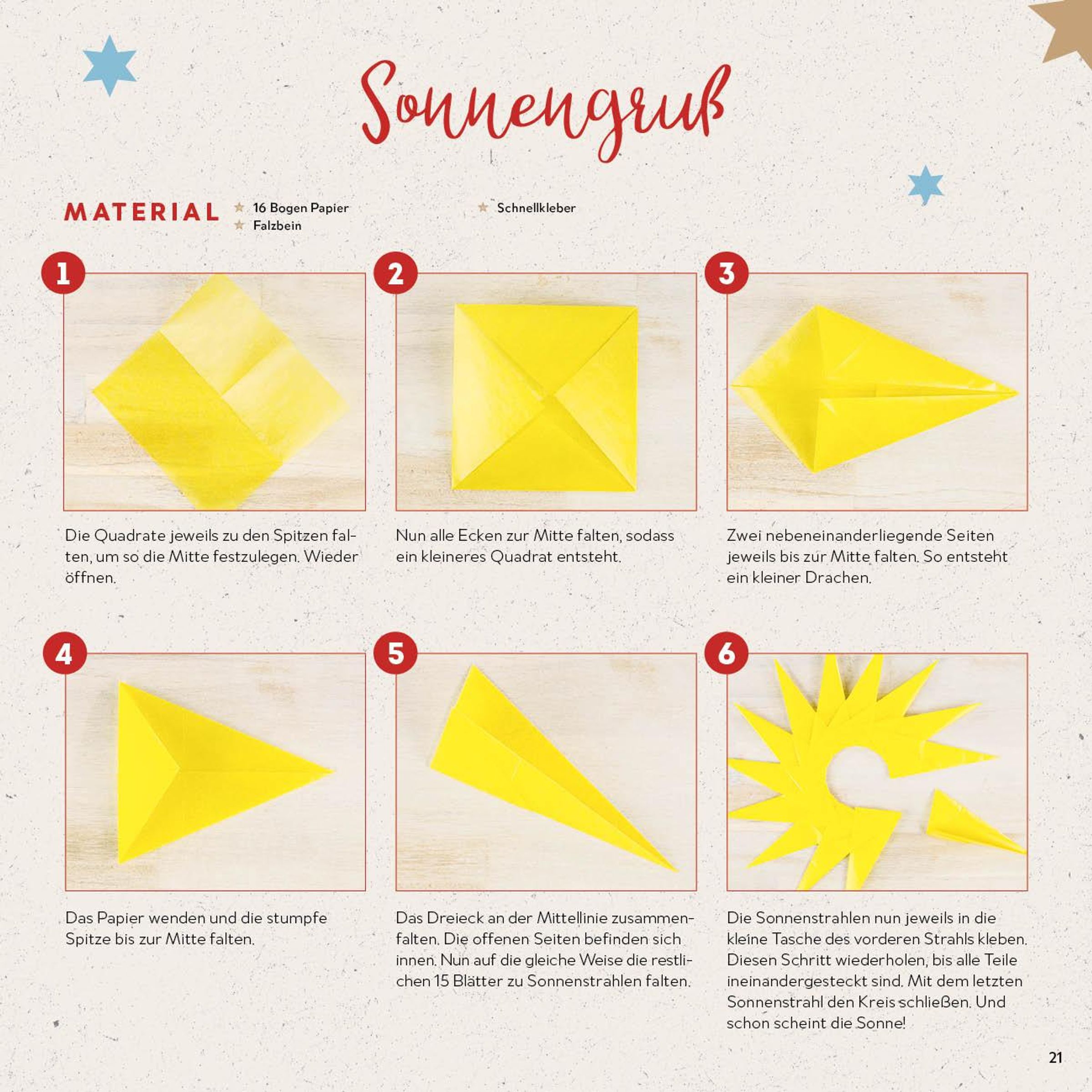 Sonnengruß

MATERIAL
16 Bogen Papier
Falzbein
Schnellkleber

1
Die Quadrate jeweils zu den Spitzen falten, um so die Mitte festzulegen. Wieder öffnen.

2
Nun alle Ecken zur Mitte falten, sodass ein kleineres Quadrat entsteht.

3
Zwei nebeneinanderliegende Seiten jeweils bis zur Mitte falten. So entsteht ein kleiner Drachen.

4
Das Papier wenden und die stumpfe Spitze bis zur Mitte falten.

5
Das Dreieck an der Mittellinie zusammenfalten. Die offenen Seiten befinden sich innen. Nun auf die gleiche Weise die restlichen 15 Blätter zu Sonnenstrahlen falten.

6
Die Sonnenstrahlen nun jeweils in die kleine Tasche des vorderen Strahls kleben. Diesen Schritt wiederholen, bis alle Teile ineinandergesteckt sind. Mit dem letzten Sonnenstrahl den Kreis schließen. Und schon scheint die Sonne!

21