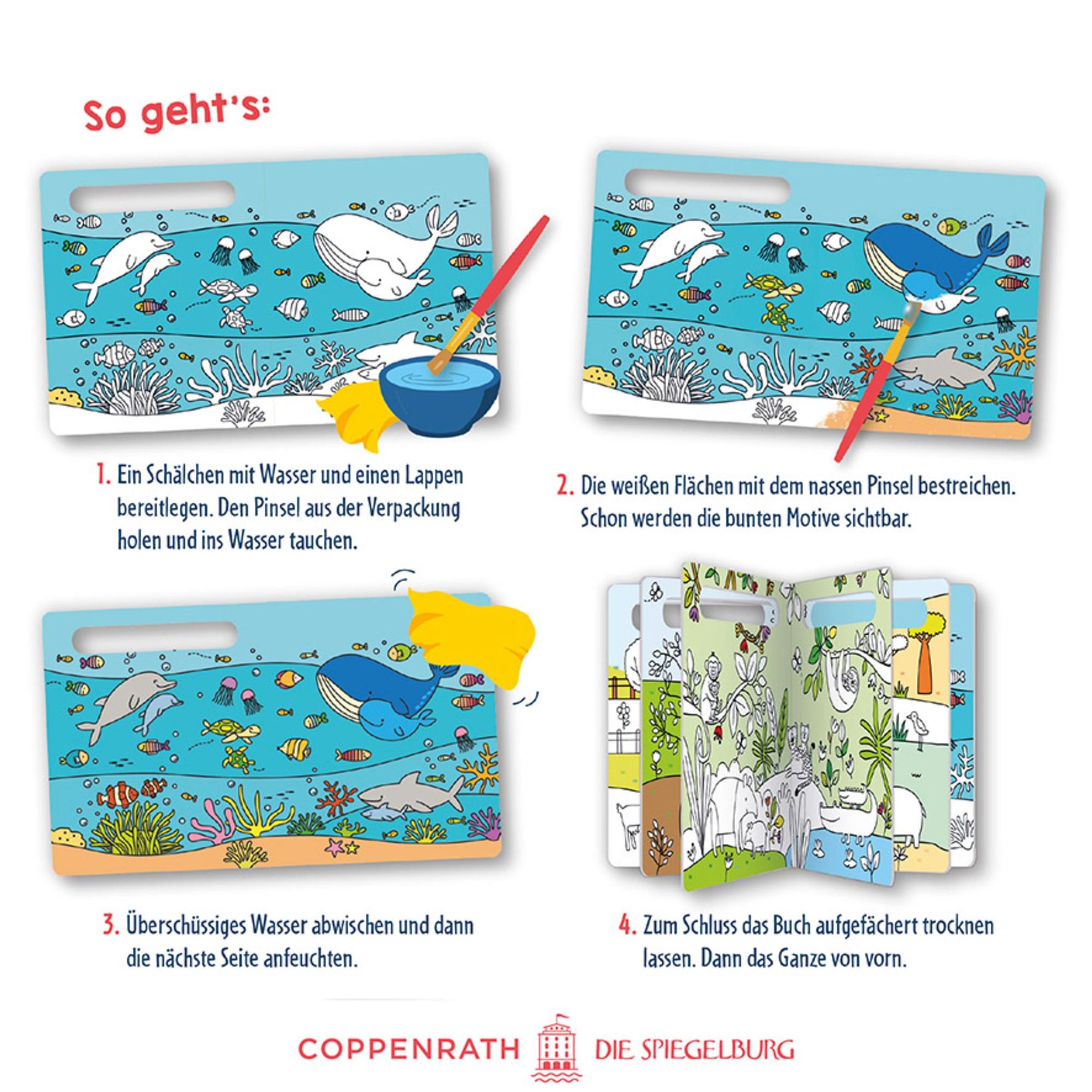 So geht's:

1. Ein Schälchen mit Wasser und einen Lappen bereitlegen. Den Pinsel aus der Verpackung holen und ins Wasser tauchen.

2. Die weißen Flächen mit dem nassen Pinsel bestreichen. Schon werden die bunten Motive sichtbar.

3. Überschüssiges Wasser abwischen und dann die nächste Seite anfeuchten.

4. Zum Schluss das Buch aufgefächert trocknen lassen. Dann das Ganze von vorn.

COPPENRATH DIE SPIEGELBURG