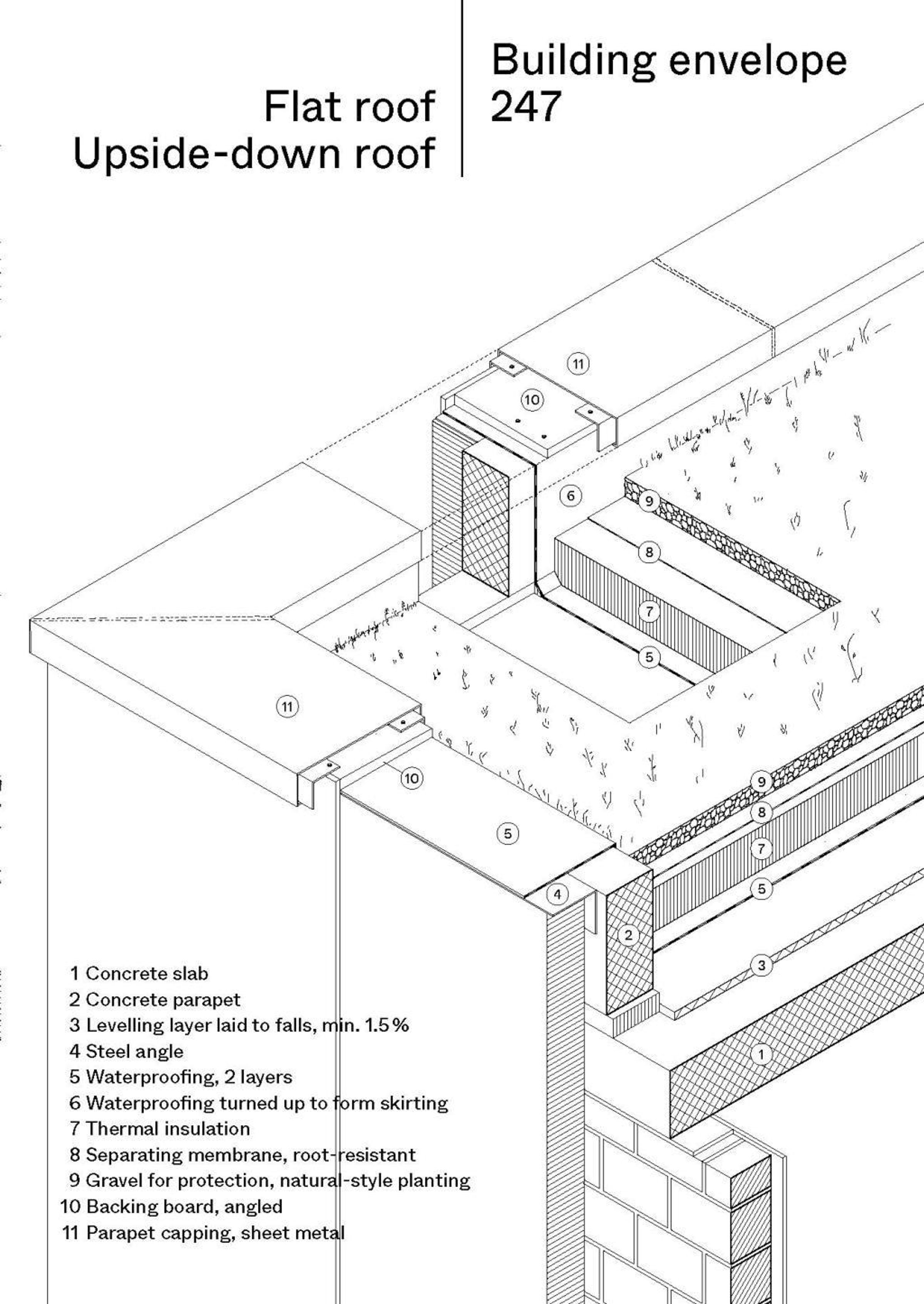 Flat roof
Upside-down roof

Building envelope
247

11

10

6

9

8

7

5

11

10

5

4

9

8

7

5

2

3

1

1 Concrete slab
2 Concrete parapet
3 Levelling layer laid to falls, min. 1.5 %
4 Steel angle
5 Waterproofing, 2 layers
6 Waterproofing turned up to form skirting
7 Thermal insulation
8 Separating membrane, root-resistant
9 Gravel for protection, natural-style planting
10 Backing board, angled
11 Parapet capping, sheet metal