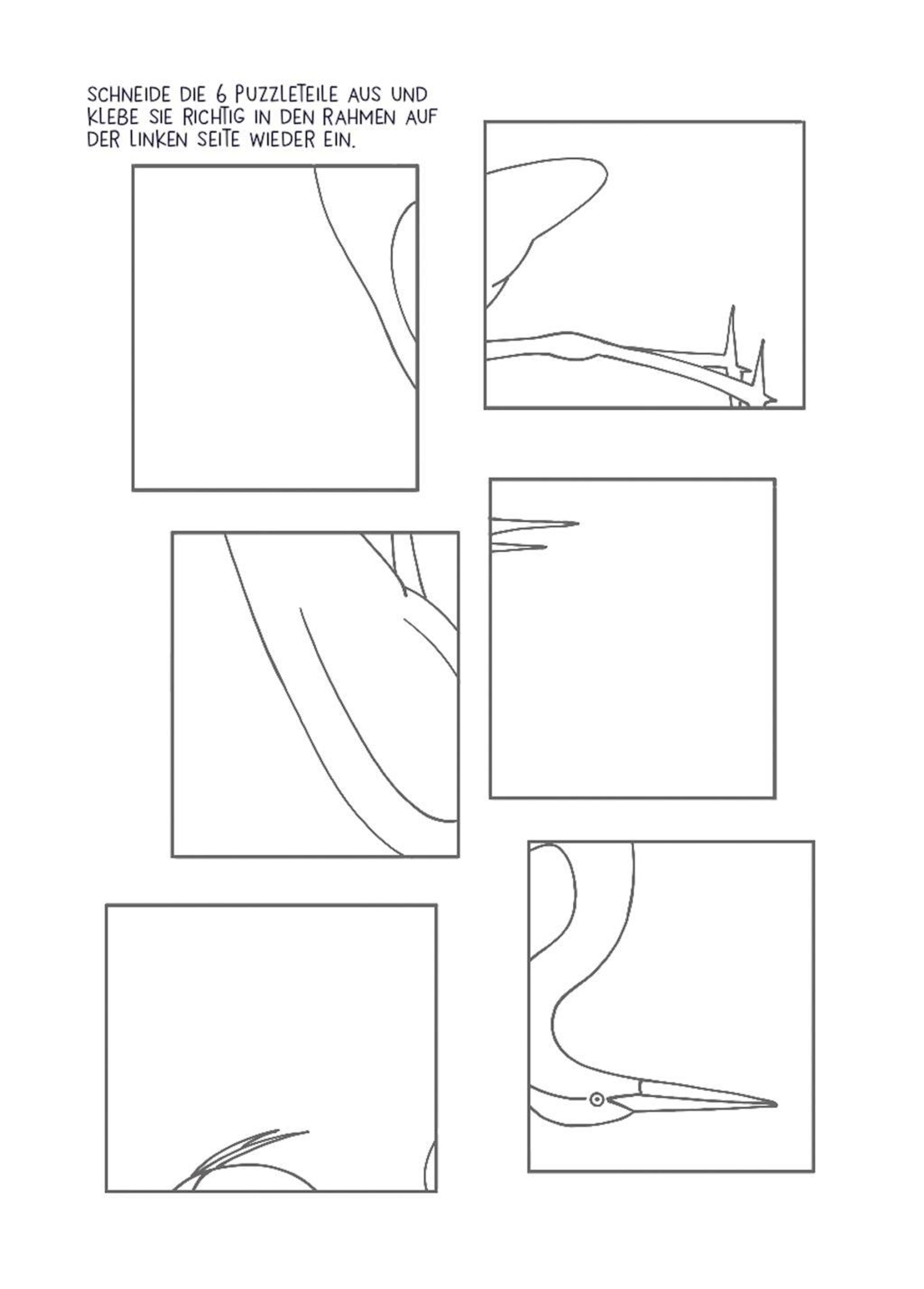 SCHNEIDE DIE 6 PUZZLETEILE AUS UND KLEBE SIE RICHTIG IN DEN RAHMEN AUF DER LINKEN SEITE WIEDER EIN.