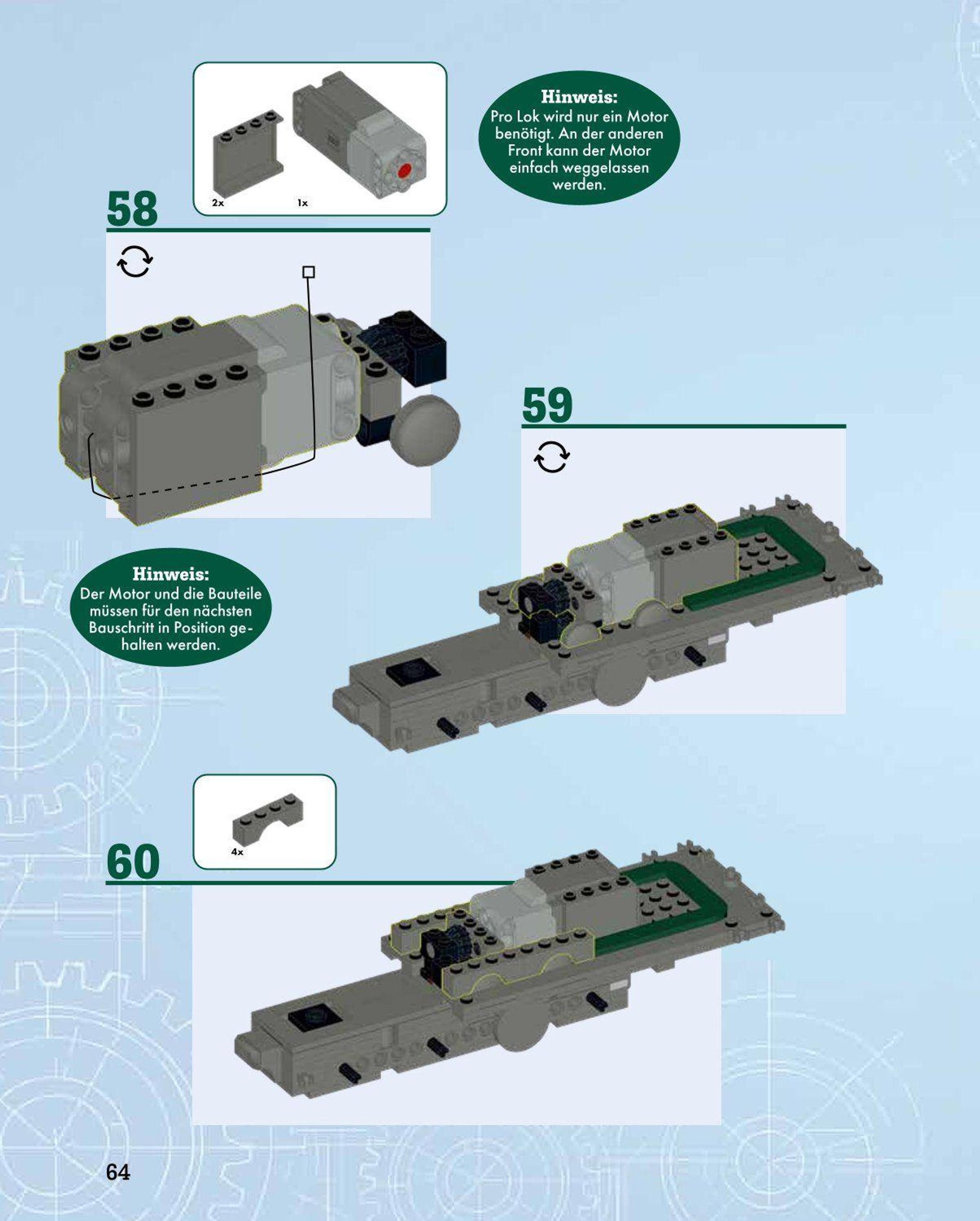 2x

1x

Hinweis:
Pro Lok wird nur ein Motor benötigt. An der anderen Front kann der Motor einfach weggelassen werden.

58

59

Hinweis:
Der Motor und die Bauteile müssen für den nächsten Bauschritt in Position gehalten werden.

4x

60

64