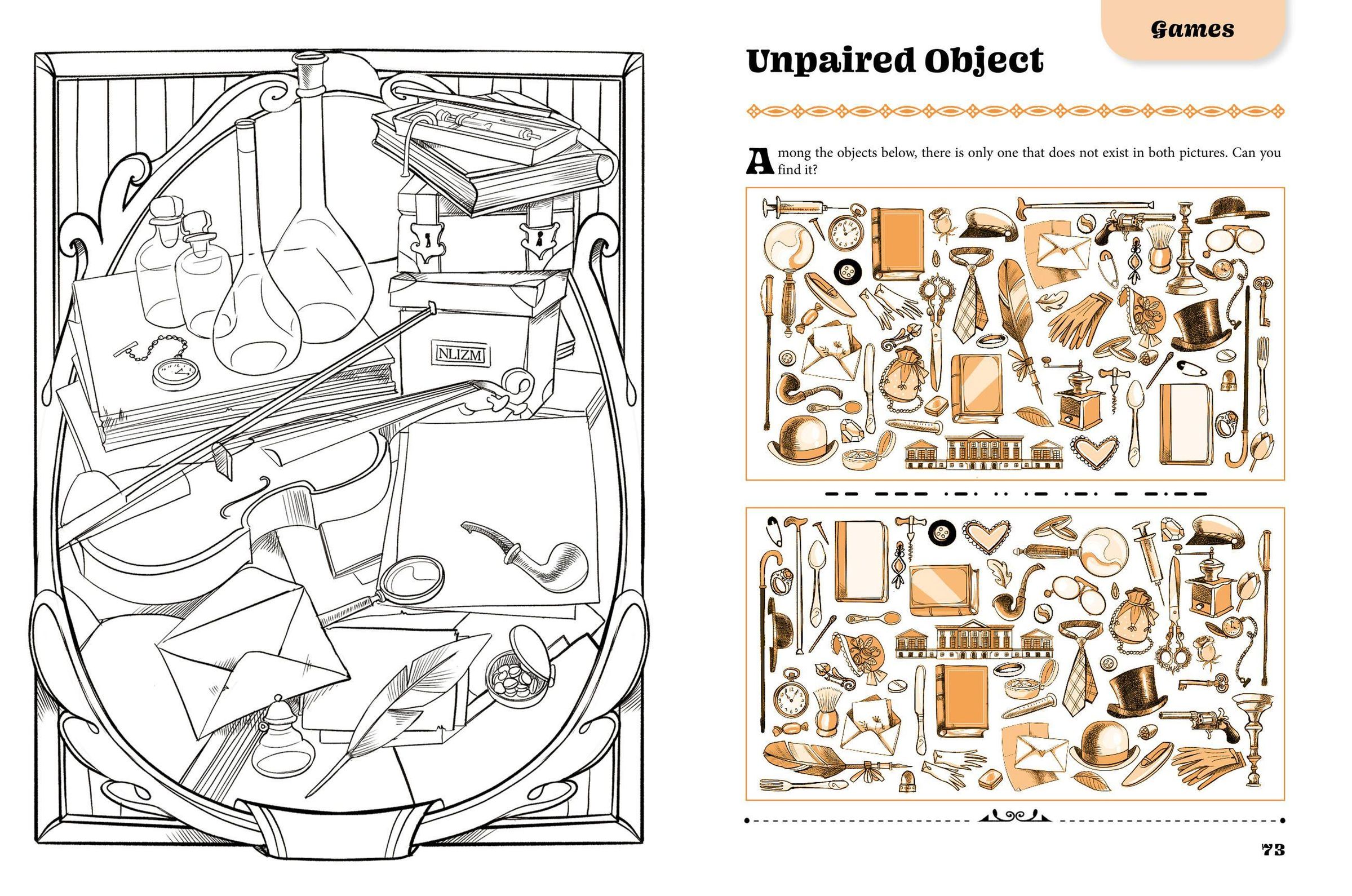 NLIZM

Games

Unpaired Object

Among the objects below, there is only one that does not exist in both pictures. Can you find it?

73