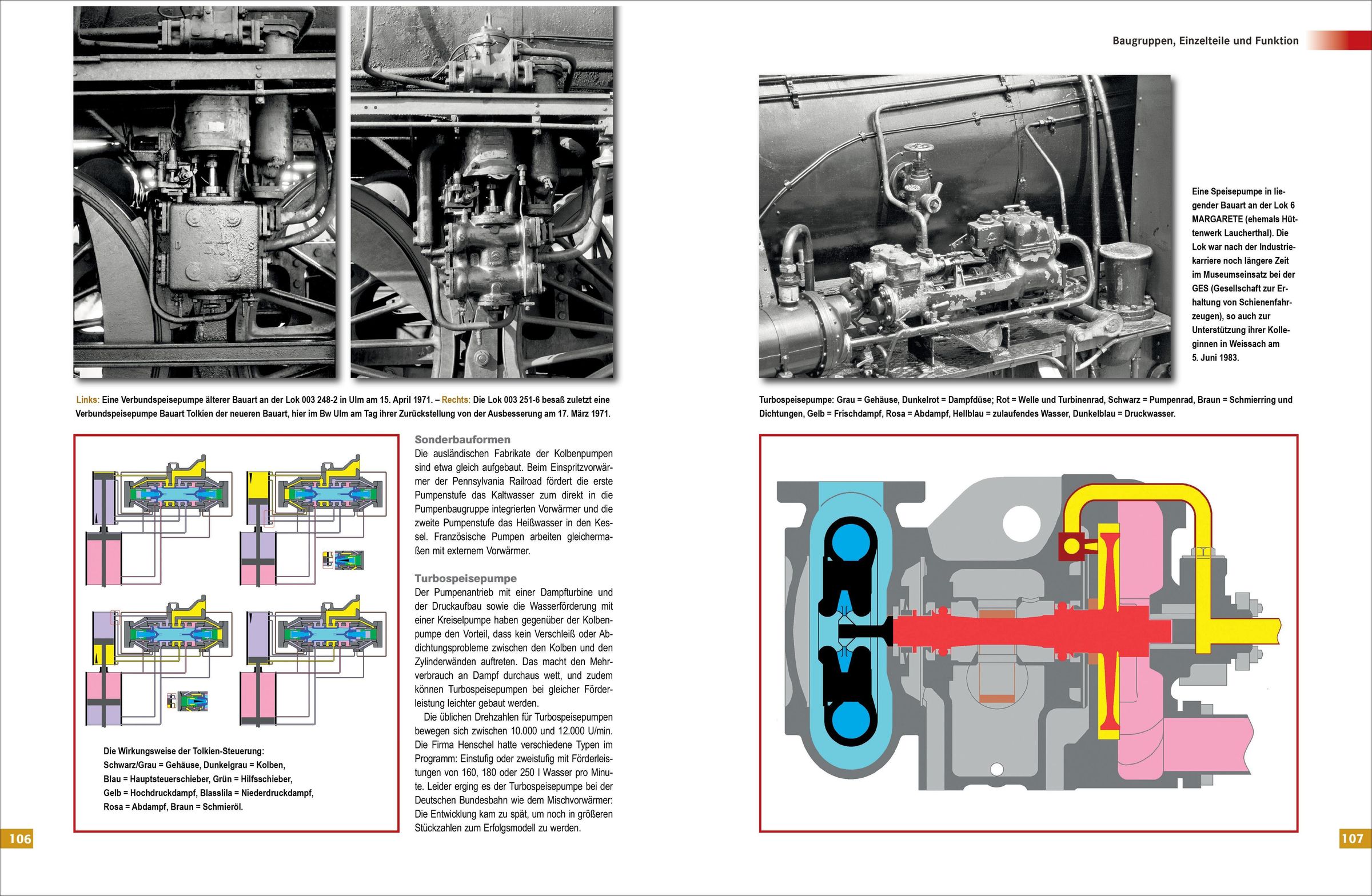 Links: Eine Verbundspeisepumpe älterer Bauart an der Lok 003 248-2 in Ulm am 15. April 1971. – Rechts: Die Lok 003 251-6 besaß zuletzt eine Verbundspeisepumpe Bauart Tolkien der neueren Bauart, hier im Bw Ulm am Tag ihrer Zurückstellung von der Ausbesserung am 17. März 1971.

Die Wirkungsweise der Tolkien-Steuerung:
Schwarz/Grau = Gehäuse, Dunkelgrau = Kolben,
Blau = Hauptsteuerschieber, Grün = Hilfsschieber,
Gelb = Hochdruckdampf, Blasslila = Niederdruckdampf,
Rosa = Abdampf, Braun = Schmieröl.

Sonderbauformen
Die ausländischen Fabrikate der Kolbenpumpen sind etwa gleich aufgebaut. Beim Einspritzvorwärmer der Pennsylvania Railroad fördert die erste Pumpenstufe das Kaltwasser zum direkt in die Pumpenbaugruppe integrierten Vorwärmer und die zweite Pumpenstufe das Heißwasser in den Kessel. Französische Pumpen arbeiten gleichermaßen mit externem Vorwärmer.

Turbospeisepumpe
Der Pumpenantrieb mit einer Dampfturbine und der Druckaufbau sowie die Wasserförderung mit einer Kreiselpumpe haben gegenüber der Kolbenpumpe den Vorteil, dass kein Verschleiß oder Abdichtungsprobleme zwischen den Kolben und den Zylinderwänden auftreten. Das macht den Mehrverbrauch an Dampf durchaus wett, und zudem können Turbospeisepumpen bei gleicher Förderleistung leichter gebaut werden.

Die üblichen Drehzahlen für Turbospeisepumpen bewegen sich zwischen 10.000 und 12.000 U/min. Die Firma Henschel hatte verschiedene Typen im Programm: Einstufig oder zweistufig mit Förderleistungen von 160, 180 oder 250 l Wasser pro Minute. Leider erging es der Turbospeisepumpe bei der Deutschen Bundesbahn wie dem Mischvorwärmer: Die Entwicklung kam zu spät, um noch in größeren Stückzahlen zum Erfolgsmodell zu werden.

106

Baugruppen, Einzelteile und Funktion

Eine Speisepumpe in liegender Bauart an der Lok 6 MARGARETE (ehemals Hüttenwerk Laucherthal). Die Lok war nach der Industriekarriere noch längere Zeit im Museumseinsatz bei der GES (Gesellschaft zur Erhaltung von Schienenfahrzeugen), so auch zur Unterstützung ihrer Kolleginnen in Weissach am 5. Juni 1983.

Turbospeisepumpe: Grau = Gehäuse, Dunkelrot = Dampfdüse; Rot = Welle und Turbinenrad, Schwarz = Pumpenrad, Braun = Schmierring und Dichtungen, Gelb = Frischdampf, Rosa = Abdampf, Hellblau = zulaufendes Wasser, Dunkelblau = Druckwasser.

107