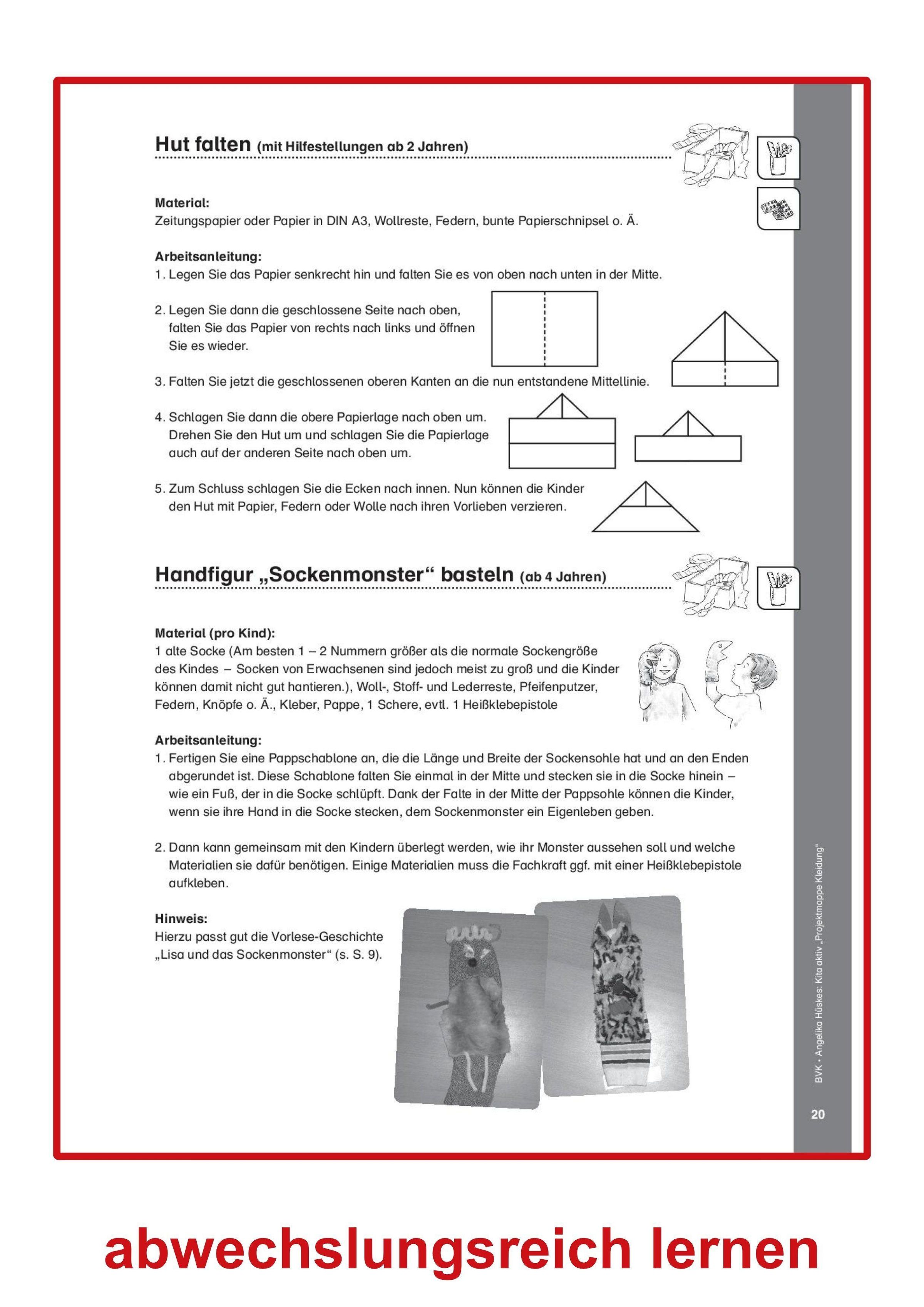 Hut falten (mit Hilfestellungen ab 2 Jahren)

Material:
Zeitungspapier oder Papier in DIN A3, Wollreste, Federn, bunte Papierschnipsel o. Ä.

Arbeitsanleitung:
1. Legen Sie das Papier senkrecht hin und falten Sie es von oben nach unten in der Mitte.

2. Legen Sie dann die geschlossene Seite nach oben, falten Sie das Papier von rechts nach links und öffnen Sie es wieder.

3. Falten Sie jetzt die geschlossenen oberen Kanten an die nun entstandene Mittellinie.

4. Schlagen Sie dann die obere Papierlage nach oben um. Drehen Sie den Hut um und schlagen Sie die Papierlage auch auf der anderen Seite nach oben um.

5. Zum Schluss schlagen Sie die Ecken nach innen. Nun können die Kinder den Hut mit Papier, Federn oder Wolle nach ihren Vorlieben verzieren.

Handfigur „Sockenmonster“ basteln (ab 4 Jahren)

Material (pro Kind):
1 alte Socke (Am besten 1 – 2 Nummern größer als die normale Sockengröße des Kindes – Socken von Erwachsenen sind jedoch meist zu groß und die Kinder können damit nicht gut hantieren.), Woll-, Stoff- und Lederreste, Pfeifenputzer, Federn, Knöpfe o. Ä., Kleber, Pappe, 1 Schere, evtl. 1 Heißklebepistole

Arbeitsanleitung:
1. Fertigen Sie eine Pappschablone an, die die Länge und Breite der Sockensohle hat und an den Enden abgerundet ist. Diese Schablone falten Sie einmal in der Mitte und stecken sie in die Socke hinein – wie ein Fuß, der in die Socke schlüpft. Dank der Falte in der Mitte der Pappsohle können die Kinder, wenn sie ihre Hand in die Socke stecken, dem Sockenmonster ein Eigenleben geben.

2. Dann kann gemeinsam mit den Kindern überlegt werden, wie ihr Monster aussehen soll und welche Materialien sie dafür benötigen. Einige Materialien muss die Fachkraft ggf. mit einer Heißklebepistole aufkleben.

Hinweis:
Hierzu passt gut die Vorlese-Geschichte „Lisa und das Sockenmonster“ (s. S. 9).

BVK • Angelika Hüskes: Kita aktiv „Projektmappe Kleidung“

20

abwechslungsreich lernen