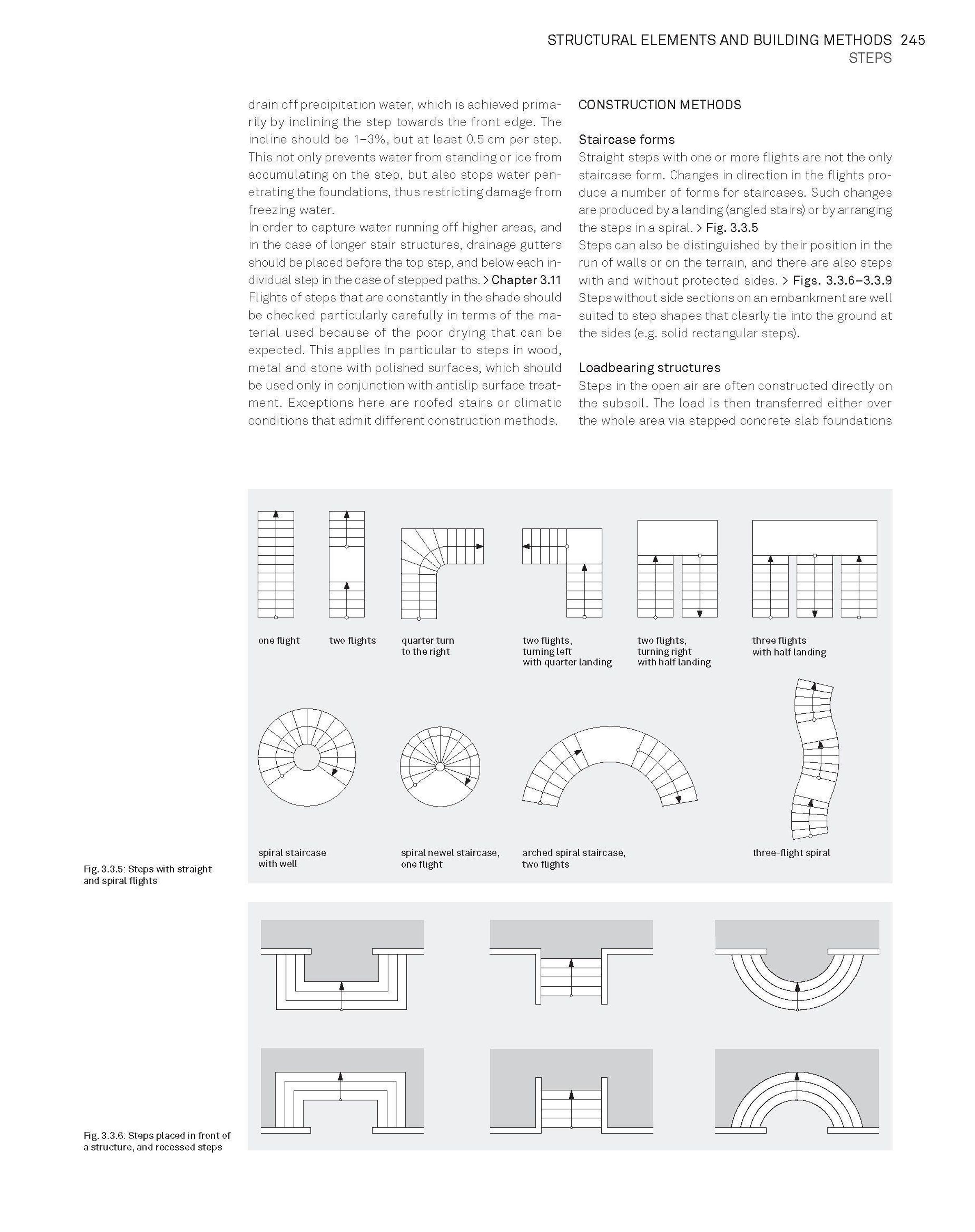 STRUCTURAL ELEMENTS AND BUILDING METHODS 245
STEPS

drain off precipitation water, which is achieved primarily by inclining the step towards the front edge. The incline should be 1–3%, but at least 0.5 cm per step. This not only prevents water from standing or ice from accumulating on the step, but also stops water penetrating the foundations, thus restricting damage from freezing water.
In order to capture water running off higher areas, and in the case of longer stair structures, drainage gutters should be placed before the top step, and below each individual step in the case of stepped paths. > Chapter 3.11
Flights of steps that are constantly in the shade should be checked particularly carefully in terms of the material used because of the poor drying that can be expected. This applies in particular to steps in wood, metal and stone with polished surfaces, which should be used only in conjunction with antislip surface treatment. Exceptions here are roofed stairs or climatic conditions that admit different construction methods.

CONSTRUCTION METHODS

Staircase forms
Straight steps with one or more flights are not the only staircase form. Changes in direction in the flights produce a number of forms for staircases. Such changes are produced by a landing (angled stairs) or by arranging the steps in a spiral. > Fig. 3.3.5
Steps can also be distinguished by their position in the run of walls or on the terrain, and there are also steps with and without protected sides. > Figs. 3.3.6–3.3.9
Steps without side sections on an embankment are well suited to step shapes that clearly tie into the ground at the sides (e.g. solid rectangular steps).

Loadbearing structures
Steps in the open air are often constructed directly on the subsoil. The load is then transferred either over the whole area via stepped concrete slab foundations

one flight
two flights
quarter turn to the right
two flights, turning left with quarter landing
two flights, turning right with half landing
three flights with half landing

spiral staircase with well
spiral newel staircase, one flight
arched spiral staircase, two flights
three-flight spiral

Fig. 3.3.5: Steps with straight and spiral flights

Fig. 3.3.6: Steps placed in front of a structure, and recessed steps