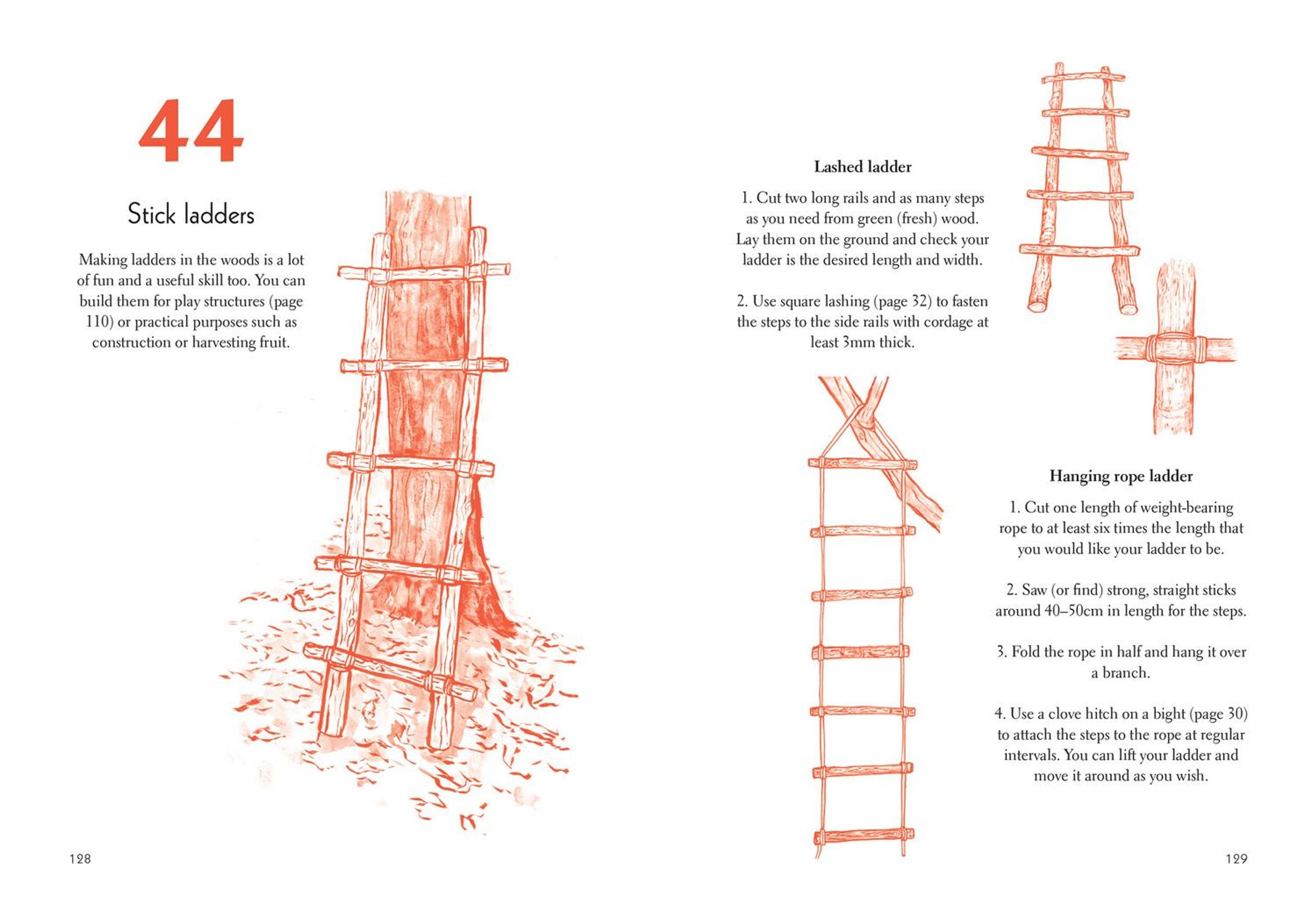 44

Stick ladders

Making ladders in the woods is a lot of fun and a useful skill too. You can build them for play structures (page 110) or practical purposes such as construction or harvesting fruit.

128

Lashed ladder

1. Cut two long rails and as many steps as you need from green (fresh) wood. Lay them on the ground and check your ladder is the desired length and width.

2. Use square lashing (page 32) to fasten the steps to the side rails with cordage at least 3mm thick.

Hanging rope ladder

1. Cut one length of weight-bearing rope to at least six times the length that you would like your ladder to be.

2. Saw (or find) strong, straight sticks around 40–50cm in length for the steps.

3. Fold the rope in half and hang it over a branch.

4. Use a clove hitch on a bight (page 30) to attach the steps to the rope at regular intervals. You can lift your ladder and move it around as you wish.

129