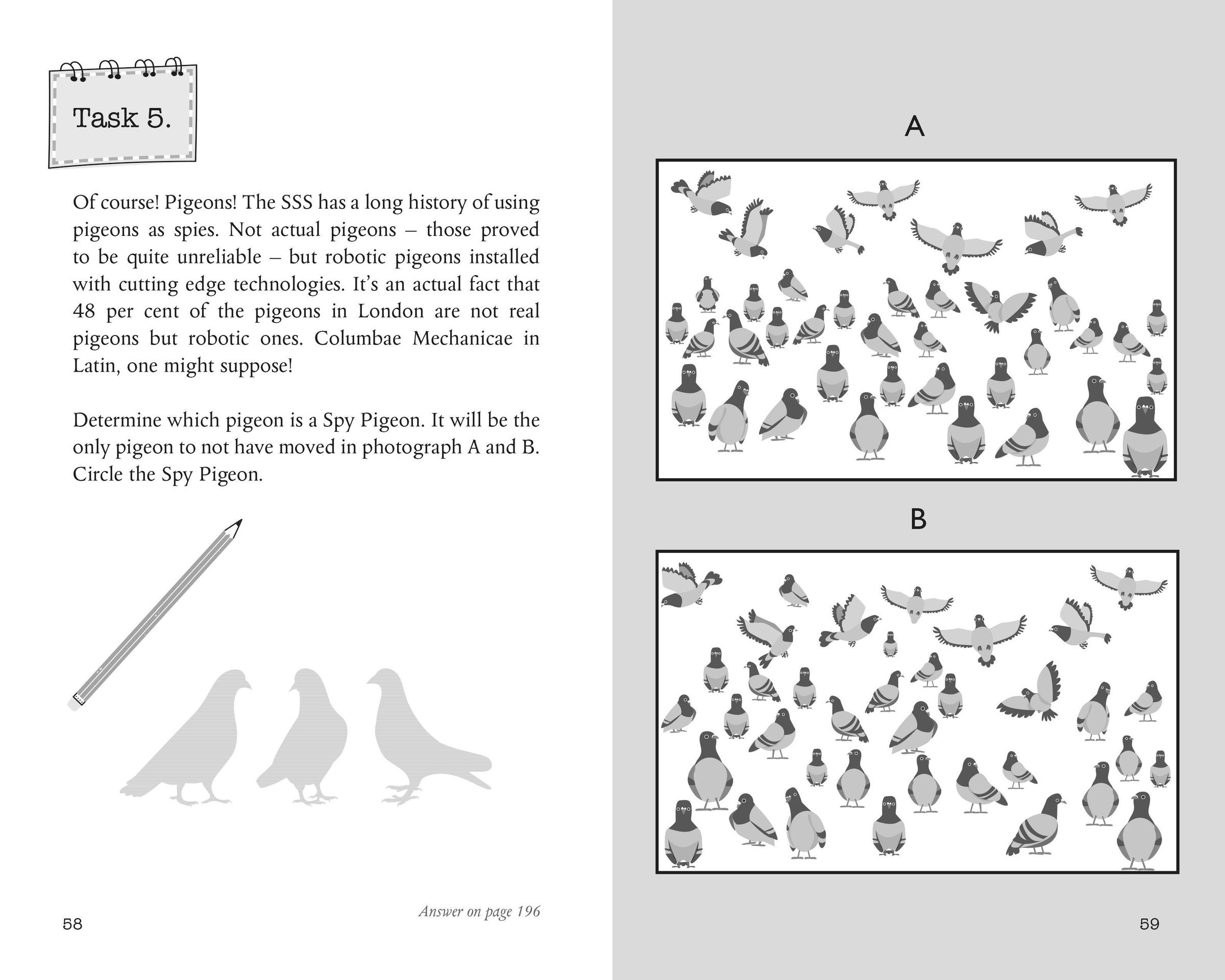 Task 5.

Of course! Pigeons! The SSS has a long history of using pigeons as spies. Not actual pigeons – those proved to be quite unreliable – but robotic pigeons installed with cutting edge technologies. It's an actual fact that 48 per cent of the pigeons in London are not real pigeons but robotic ones. Columbae Mechanicae in Latin, one might suppose!

Determine which pigeon is a Spy Pigeon. It will be the only pigeon to not have moved in photograph A and B. Circle the Spy Pigeon.

Answer on page 196

58

A

B

59