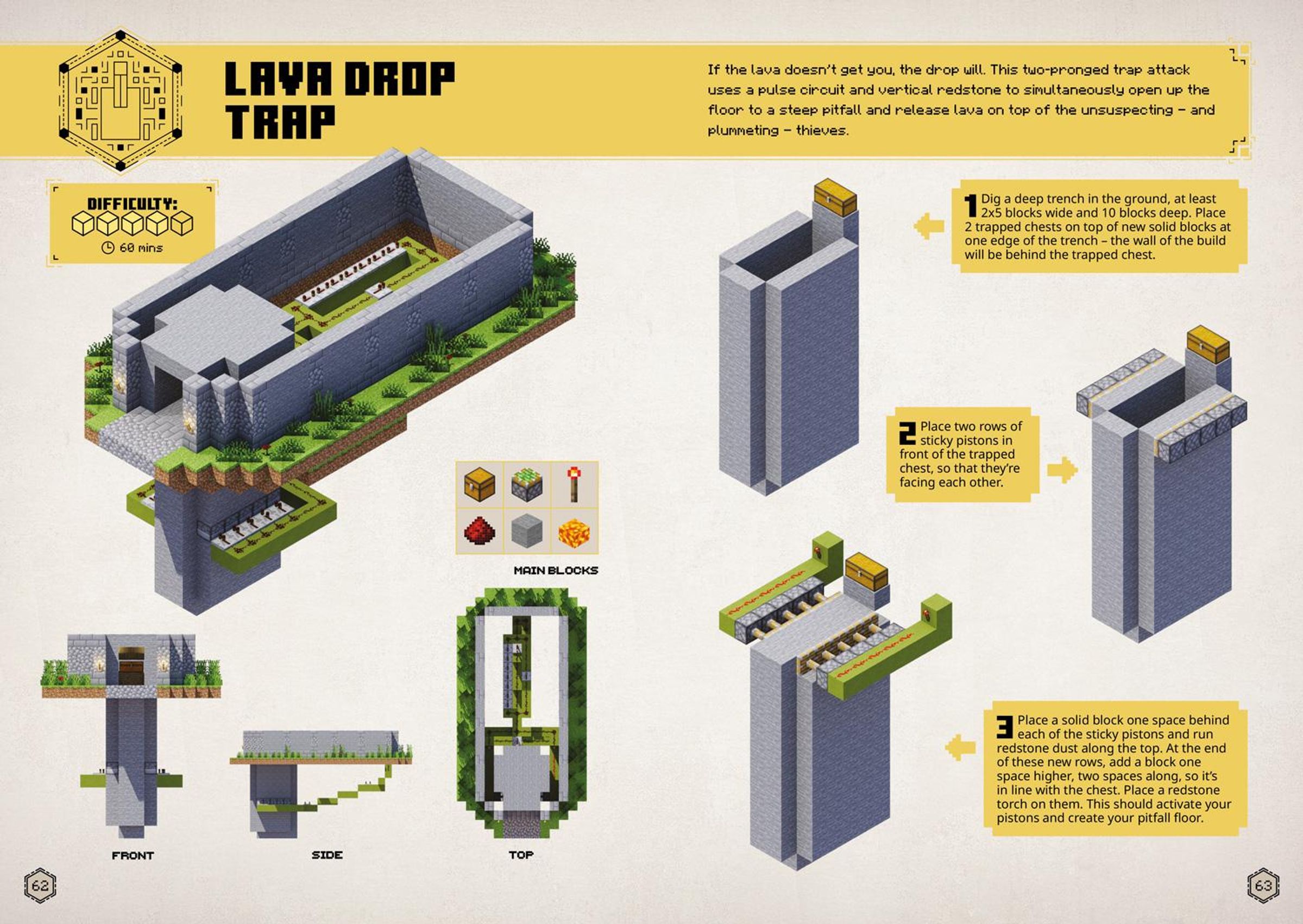 LAVA DROP TRAP

If the lava doesn't get you, the drop will. This two-pronged trap attack uses a pulse circuit and vertical redstone to simultaneously open up the floor to a steep pitfall and release lava on top of the unsuspecting – and plummeting – thieves.

DIFFICULTY:

60 mins

MAIN BLOCKS

FRONT

SIDE

TOP

1 Dig a deep trench in the ground, at least 2x5 blocks wide and 10 blocks deep. Place 2 trapped chests on top of new solid blocks at one edge of the trench – the wall of the build will be behind the trapped chest.

2 Place two rows of sticky pistons in front of the trapped chest, so that they're facing each other.

3 Place a solid block one space behind each of the sticky pistons and run redstone dust along the top. At the end of these new rows, add a block one space higher, two spaces along, so it's in line with the chest. Place a redstone torch on them. This should activate your pistons and create your pitfall floor.

62

63