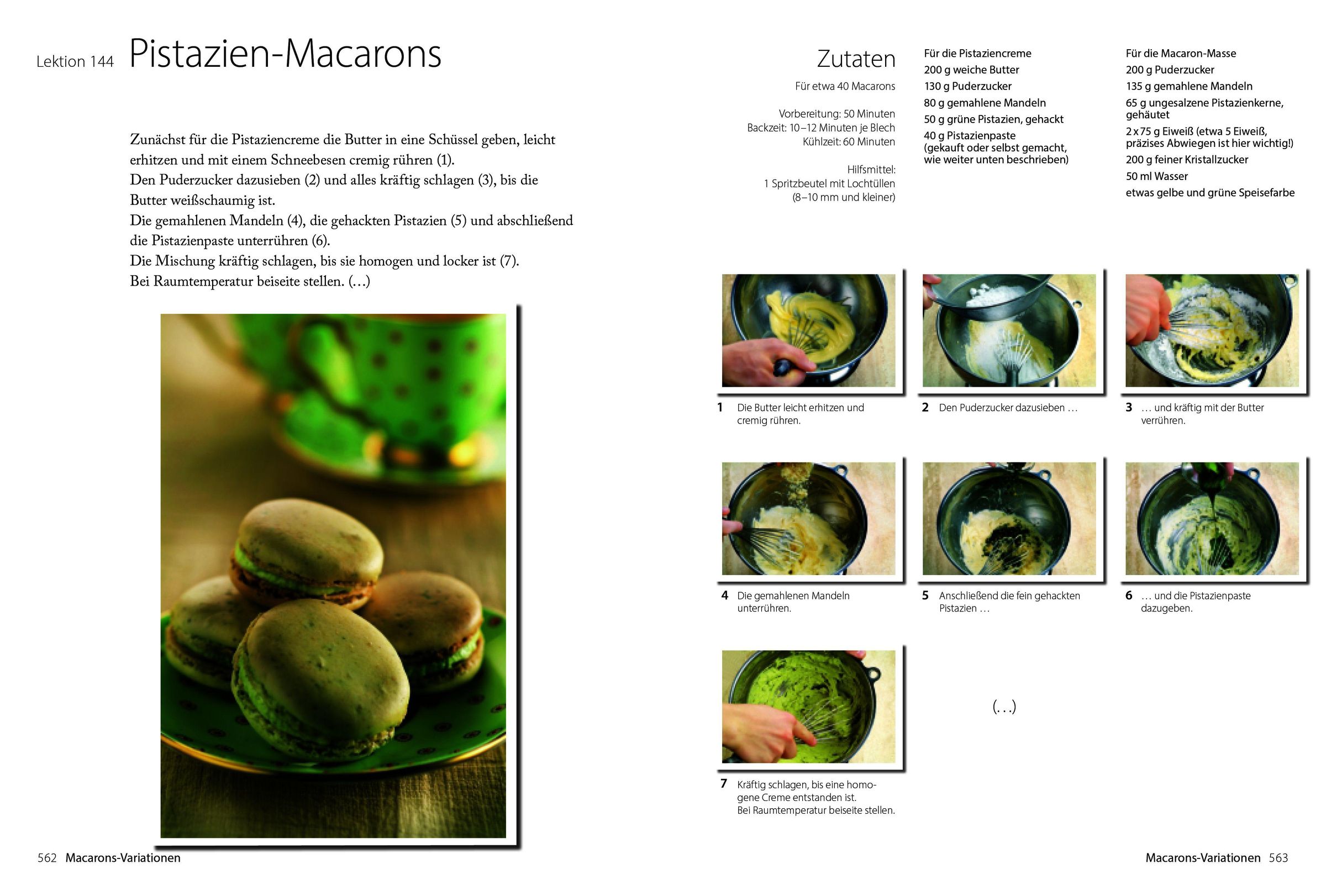 Lektion 144 Pistazien-Macarons

Zunächst für die Pistaziencreme die Butter in eine Schüssel geben, leicht erhitzen und mit einem Schneebesen cremig rühren (1).
Den Puderzucker dazusieben (2) und alles kräftig schlagen (3), bis die Butter weißschaumig ist.
Die gemahlenen Mandeln (4), die gehackten Pistazien (5) und abschließend die Pistazienpaste unterrühren (6).
Die Mischung kräftig schlagen, bis sie homogen und locker ist (7).
Bei Raumtemperatur beiseite stellen. (…)

562 Macarons-Variationen

Zutaten

Für etwa 40 Macarons

Vorbereitung: 50 Minuten
Backzeit: 10–12 Minuten je Blech
Kühlzeit: 60 Minuten

Hilfsmittel:
1 Spritzbeutel mit Lochtüllen (8–10 mm und kleiner)

Für die Pistaziencreme
200 g weiche Butter
130 g Puderzucker
80 g gemahlene Mandeln
50 g grüne Pistazien, gehackt
40 g Pistazienpaste (gekauft oder selbst gemacht, wie weiter unten beschrieben)

Für die Macaron-Masse
200 g Puderzucker
135 g gemahlene Mandeln
65 g ungesalzene Pistazienkerne, gehäutet
2 x 75 g Eiweiß (etwa 5 Eiweiß, präzises Abwiegen ist hier wichtig!)
200 g feiner Kristallzucker
50 ml Wasser
etwas gelbe und grüne Speisefarbe

1 Die Butter leicht erhitzen und cremig rühren.

2 Den Puderzucker dazusieben …

3 … und kräftig mit der Butter verrühren.

4 Die gemahlenen Mandeln unterrühren.

5 Anschließend die fein gehackten Pistazien …

6 … und die Pistazienpaste dazugeben.

7 Kräftig schlagen, bis eine homogene Creme entstanden ist. Bei Raumtemperatur beiseite stellen.

(…)

Macarons-Variationen 563