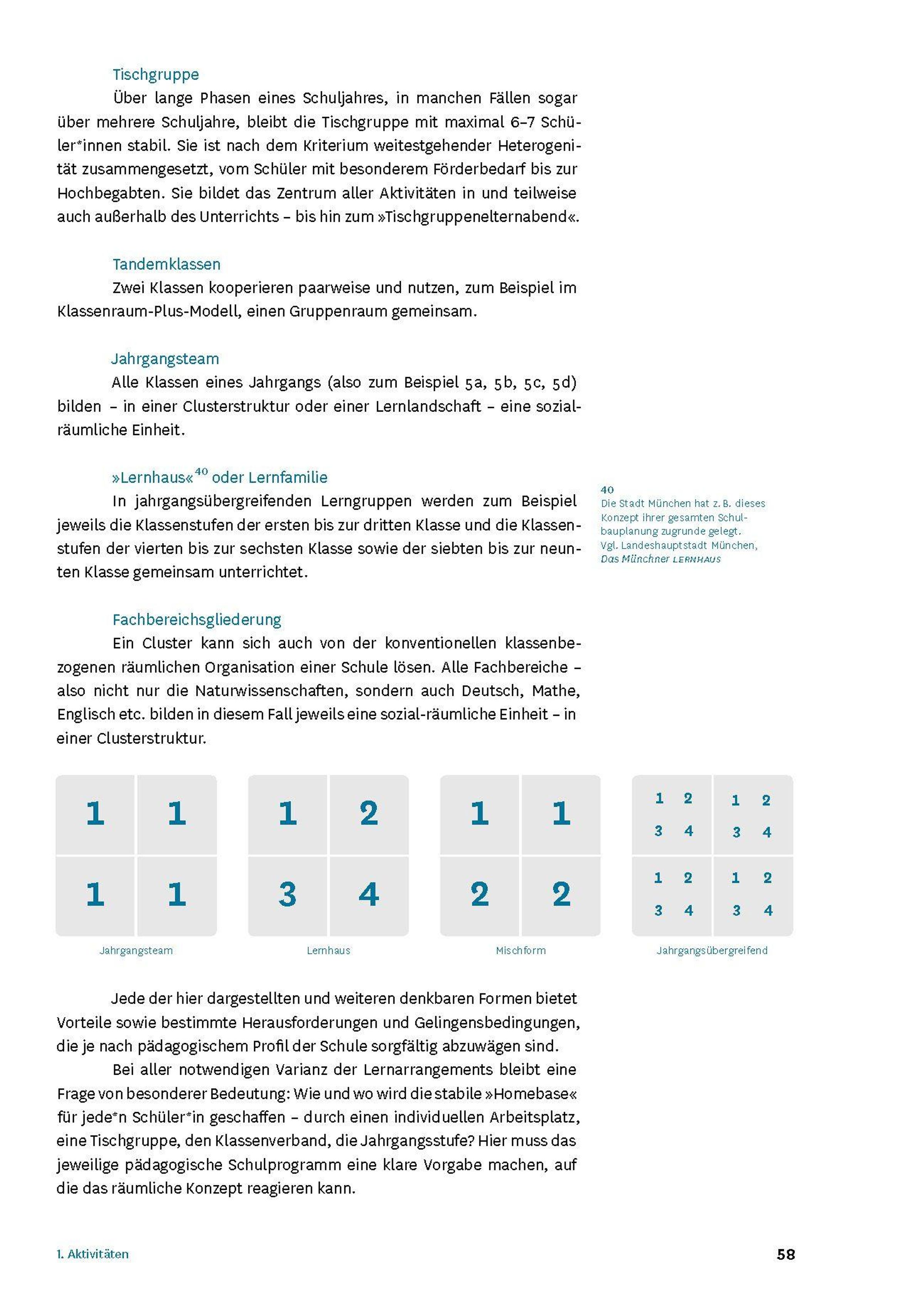 Tischgruppe

Über lange Phasen eines Schuljahres, in manchen Fällen sogar über mehrere Schuljahre, bleibt die Tischgruppe mit maximal 6–7 Schüler*innen stabil. Sie ist nach dem Kriterium weitestgehender Heterogenität zusammengesetzt, vom Schüler mit besonderem Förderbedarf bis zur Hochbegabten. Sie bildet das Zentrum aller Aktivitäten in und teilweise auch außerhalb des Unterrichts – bis hin zum »Tischgruppenelternabend«.

Tandemklassen

Zwei Klassen kooperieren paarweise und nutzen, zum Beispiel im Klassenraum-Plus-Modell, einen Gruppenraum gemeinsam.

Jahrgangsteam

Alle Klassen eines Jahrgangs (also zum Beispiel 5a, 5b, 5c, 5d) bilden – in einer Clusterstruktur oder einer Lernlandschaft – eine sozialräumliche Einheit.

»Lernhaus«$^{40}$ oder Lernfamilie

In jahrgangsübergreifenden Lerngruppen werden zum Beispiel jeweils die Klassenstufen der ersten bis zur dritten Klasse und die Klassenstufen der vierten bis zur sechsten Klasse sowie der siebten bis zur neunten Klasse gemeinsam unterrichtet.

40
Die Stadt München hat z. B. dieses Konzept ihrer gesamten Schulbauplanung zugrunde gelegt. Vgl. Landeshauptstadt München, Das Münchner LERNHAUS

Fachbereichsgliederung

Ein Cluster kann sich auch von der konventionellen klassenbezogenen räumlichen Organisation einer Schule lösen. Alle Fachbereiche – also nicht nur die Naturwissenschaften, sondern auch Deutsch, Mathe, Englisch etc. bilden in diesem Fall jeweils eine sozial-räumliche Einheit – in einer Clusterstruktur.

1 1
1 1
Jahrgangsteam

1 2
3 4
Lernhaus

1 1
2 2
Mischform

1 2 1 2
3 4 3 4
1 2 1 2
3 4 3 4
Jahrgangsübergreifend

Jede der hier dargestellten und weiteren denkbaren Formen bietet Vorteile sowie bestimmte Herausforderungen und Gelingensbedingungen, die je nach pädagogischem Profil der Schule sorgfältig abzuwägen sind.

Bei aller notwendigen Varianz der Lernarrangements bleibt eine Frage von besonderer Bedeutung: Wie und wo wird die stabile »Homebase« für jede*n Schüler*in geschaffen – durch einen individuellen Arbeitsplatz, eine Tischgruppe, den Klassenverband, die Jahrgangsstufe? Hier muss das jeweilige pädagogische Schulprogramm eine klare Vorgabe machen, auf die das räumliche Konzept reagieren kann.

1. Aktivitäten 58