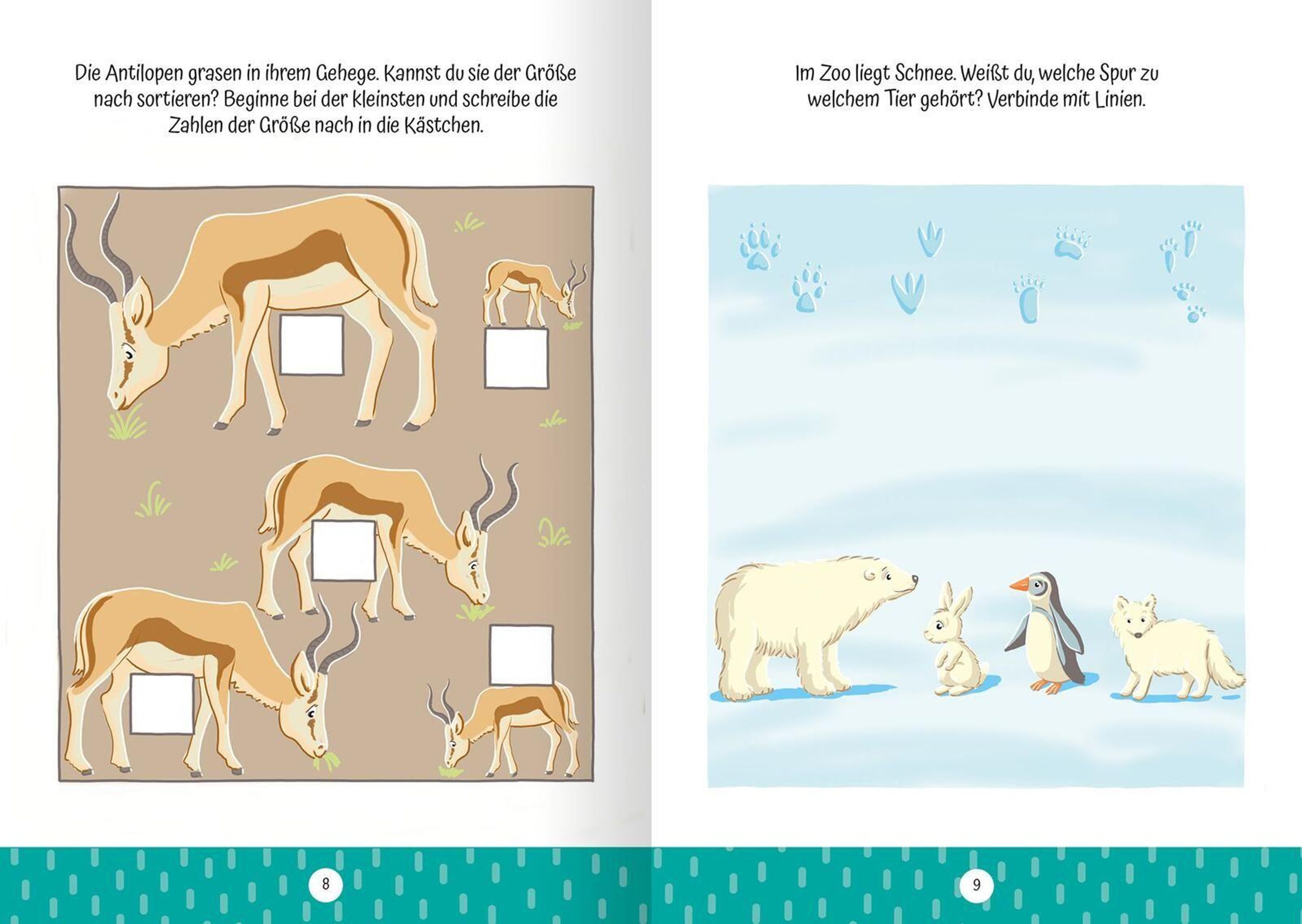 Die Antilopen grasen in ihrem Gehege. Kannst du sie der Größe nach sortieren? Beginne bei der kleinsten und schreibe die Zahlen der Größe nach in die Kästchen.

8

Im Zoo liegt Schnee. Weißt du, welche Spur zu welchem Tier gehört? Verbinde mit Linien.

9