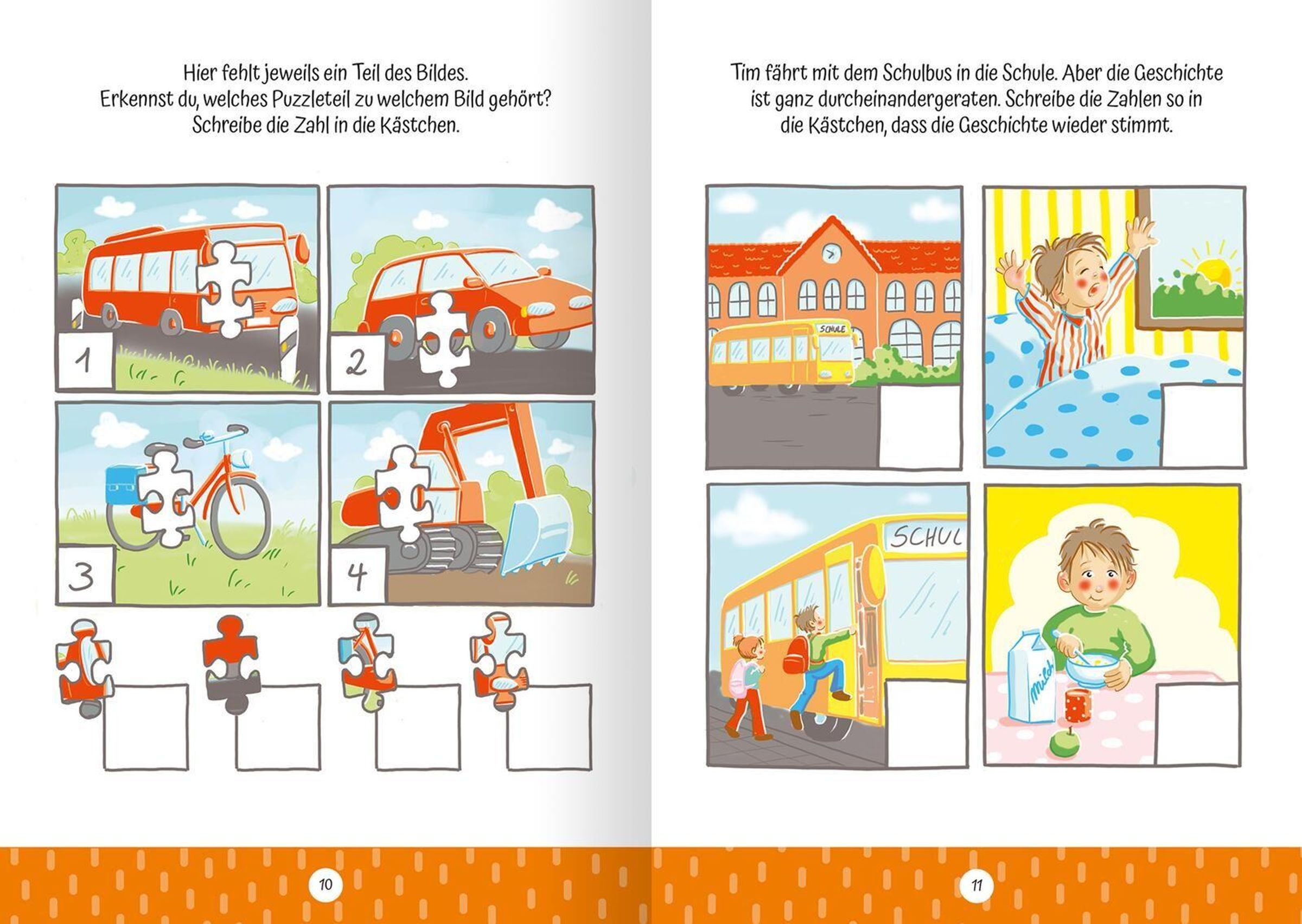 Hier fehlt jeweils ein Teil des Bildes. Erkennst du, welches Puzzleteil zu welchem Bild gehört? Schreibe die Zahl in die Kästchen.

1

2

3

4

10

Tim fährt mit dem Schulbus in die Schule. Aber die Geschichte ist ganz durcheinandergeraten. Schreibe die Zahlen so in die Kästchen, dass die Geschichte wieder stimmt.

SCHULE

SCHUL

Milch

11