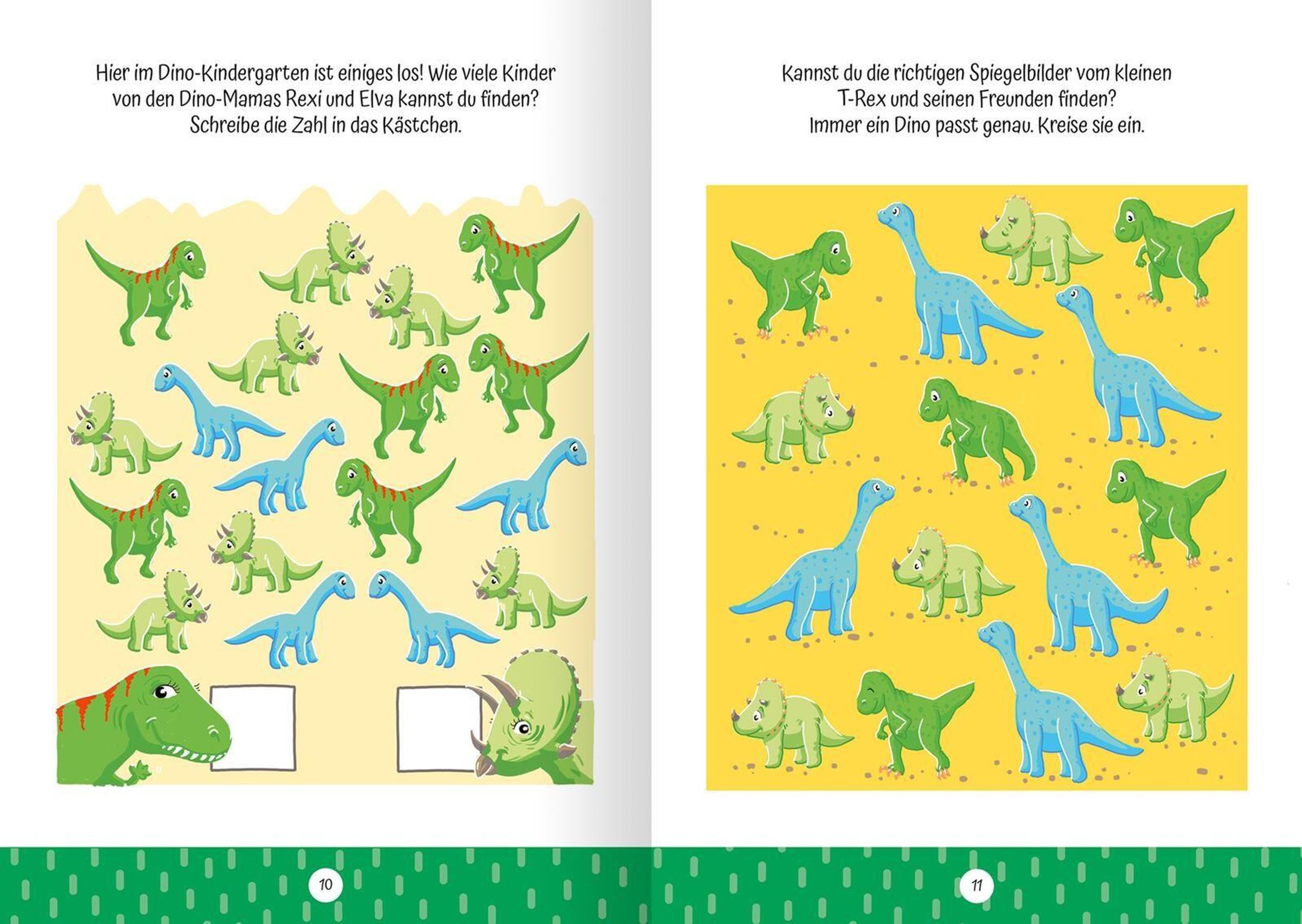 Hier im Dino-Kindergarten ist einiges los! Wie viele Kinder von den Dino-Mamas Rexi und Elva kannst du finden? Schreibe die Zahl in das Kästchen.

10

Kannst du die richtigen Spiegelbilder vom kleinen T-Rex und seinen Freunden finden? Immer ein Dino passt genau. Kreise sie ein.

11