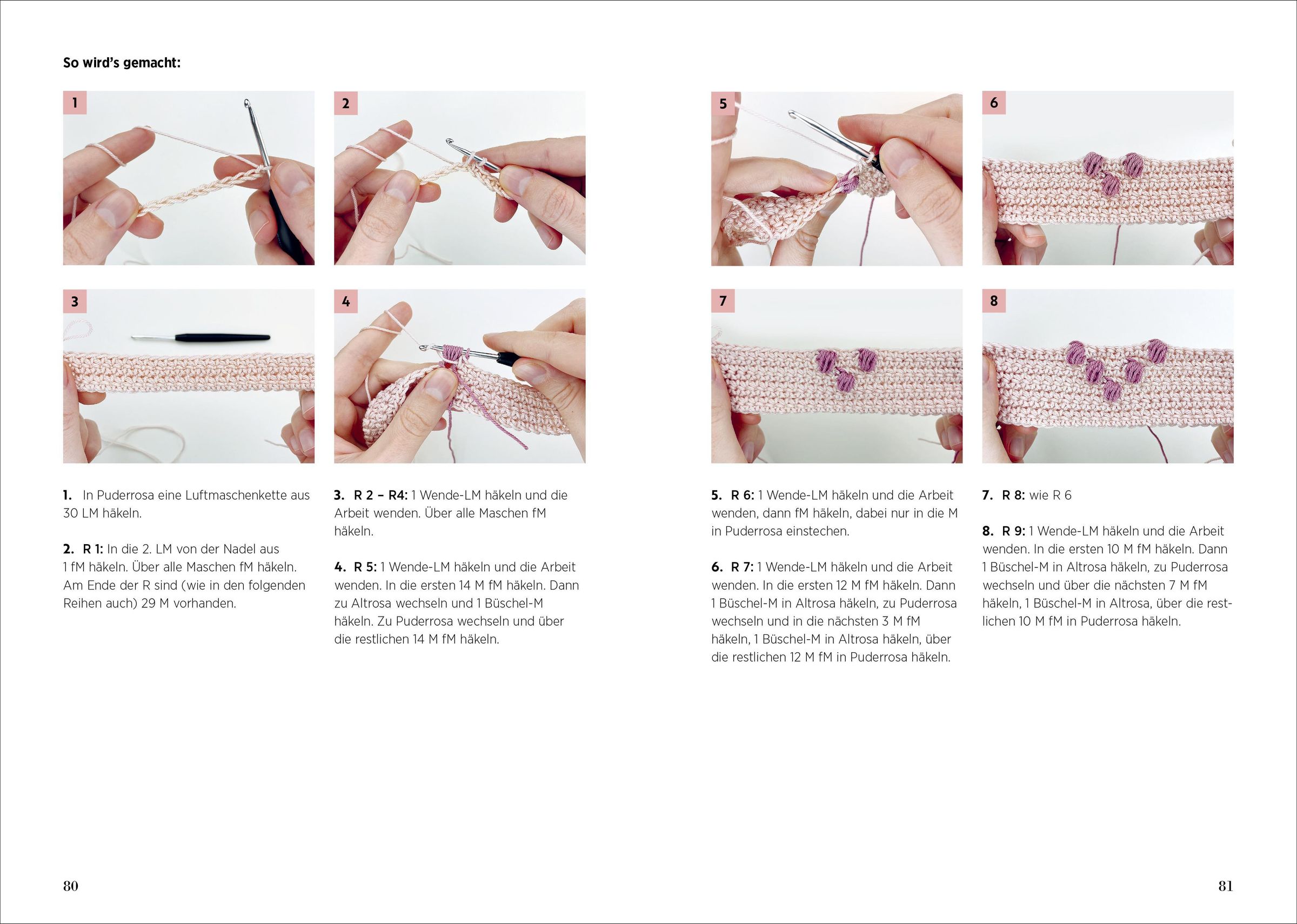 So wird's gemacht:

1

2

3

4

1. In Puderrosa eine Luftmaschenkette aus 30 LM häkeln.

2. R 1: In die 2. LM von der Nadel aus 1 fM häkeln. Über alle Maschen fM häkeln. Am Ende der R sind (wie in den folgenden Reihen auch) 29 M vorhanden.

3. R 2 – R4: 1 Wende-LM häkeln und die Arbeit wenden. Über alle Maschen fM häkeln.

4. R 5: 1 Wende-LM häkeln und die Arbeit wenden. In die ersten 14 M fM häkeln. Dann zu Altrosa wechseln und 1 Büschel-M häkeln. Zu Puderrosa wechseln und über die restlichen 14 M fM häkeln.

80

5

6

7

8

5. R 6: 1 Wende-LM häkeln und die Arbeit wenden, dann fM häkeln, dabei nur in die M in Puderrosa einstechen.

6. R 7: 1 Wende-LM häkeln und die Arbeit wenden. In die ersten 12 M fM häkeln. Dann 1 Büschel-M in Altrosa häkeln, zu Puderrosa wechseln und in die nächsten 3 M fM häkeln, 1 Büschel-M in Altrosa häkeln, über die restlichen 12 M fM in Puderrosa häkeln.

7. R 8: wie R 6

8. R 9: 1 Wende-LM häkeln und die Arbeit wenden. In die ersten 10 M fM häkeln. Dann 1 Büschel-M in Altrosa häkeln, zu Puderrosa wechseln und über die nächsten 7 M fM häkeln, 1 Büschel-M in Altrosa, über die restlichen 10 M fM in Puderrosa häkeln.

81