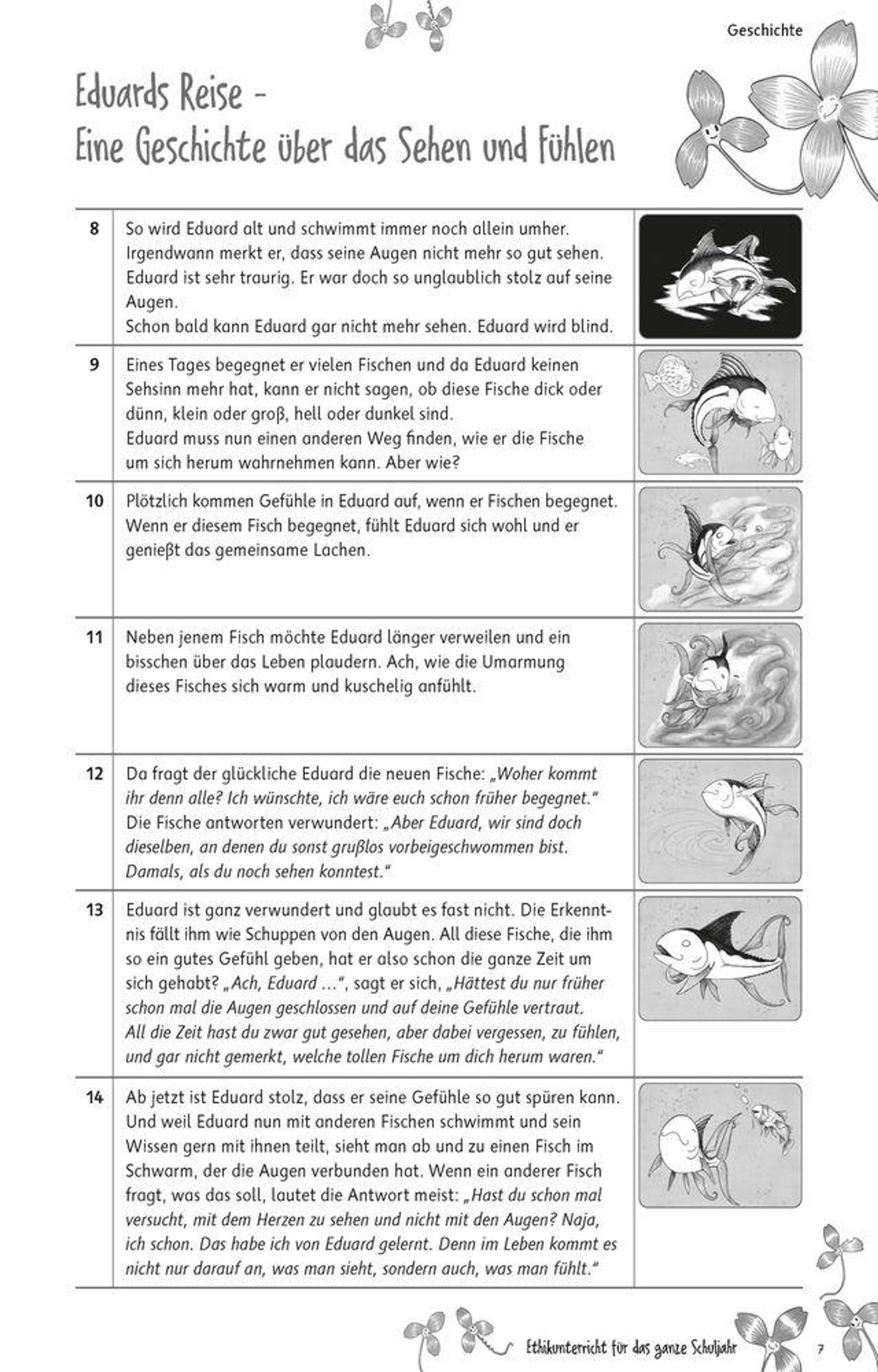 Geschichte

Eduards Reise –
Eine Geschichte über das Sehen und Fühlen

| | | |
|---|---|---|
| 8 | So wird Eduard alt und schwimmt immer noch allein umher. Irgendwann merkt er, dass seine Augen nicht mehr so gut sehen. Eduard ist sehr traurig. Er war doch so unglaublich stolz auf seine Augen. Schon bald kann Eduard gar nicht mehr sehen. Eduard wird blind. | |
| 9 | Eines Tages begegnet er vielen Fischen und da Eduard keinen Sehsinn mehr hat, kann er nicht sagen, ob diese Fische dick oder dünn, klein oder groß, hell oder dunkel sind. Eduard muss nun einen anderen Weg finden, wie er die Fische um sich herum wahrnehmen kann. Aber wie? | |
| 10 | Plötzlich kommen Gefühle in Eduard auf, wenn er Fischen begegnet. Wenn er diesem Fisch begegnet, fühlt Eduard sich wohl und er genießt das gemeinsame Lachen. | |
| 11 | Neben jenem Fisch möchte Eduard länger verweilen und ein bisschen über das Leben plaudern. Ach, wie die Umarmung dieses Fisches sich warm und kuschelig anfühlt. | |
| 12 | Da fragt der glückliche Eduard die neuen Fische: „Woher kommt ihr denn alle? Ich wünschte, ich wäre euch schon früher begegnet." Die Fische antworten verwundert: „Aber Eduard, wir sind doch dieselben, an denen du sonst grußlos vorbeigeschwommen bist. Damals, als du noch sehen konntest." | |
| 13 | Eduard ist ganz verwundert und glaubt es fast nicht. Die Erkenntnis fällt ihm wie Schuppen von den Augen. All diese Fische, die ihm so ein gutes Gefühl geben, hat er also schon die ganze Zeit um sich gehabt? „Ach, Eduard …", sagt er sich, „Hättest du nur früher schon mal die Augen geschlossen und auf deine Gefühle vertraut. All die Zeit hast du zwar gut gesehen, aber dabei vergessen, zu fühlen, und gar nicht gemerkt, welche tollen Fische um dich herum waren." | |
| 14 | Ab jetzt ist Eduard stolz, dass er seine Gefühle so gut spüren kann. Und weil Eduard nun mit anderen Fischen schwimmt und sein Wissen gern mit ihnen teilt, sieht man ab und zu einen Fisch im Schwarm, der die Augen verbunden hat. Wenn ein anderer Fisch fragt, was das soll, lautet die Antwort meist: „Hast du schon mal versucht, mit dem Herzen zu sehen und nicht mit den Augen? Naja, ich schon. Das habe ich von Eduard gelernt. Denn im Leben kommt es nicht nur darauf an, was man sieht, sondern auch, was man fühlt." | |

Ethikunterricht für das ganze Schuljahr 7