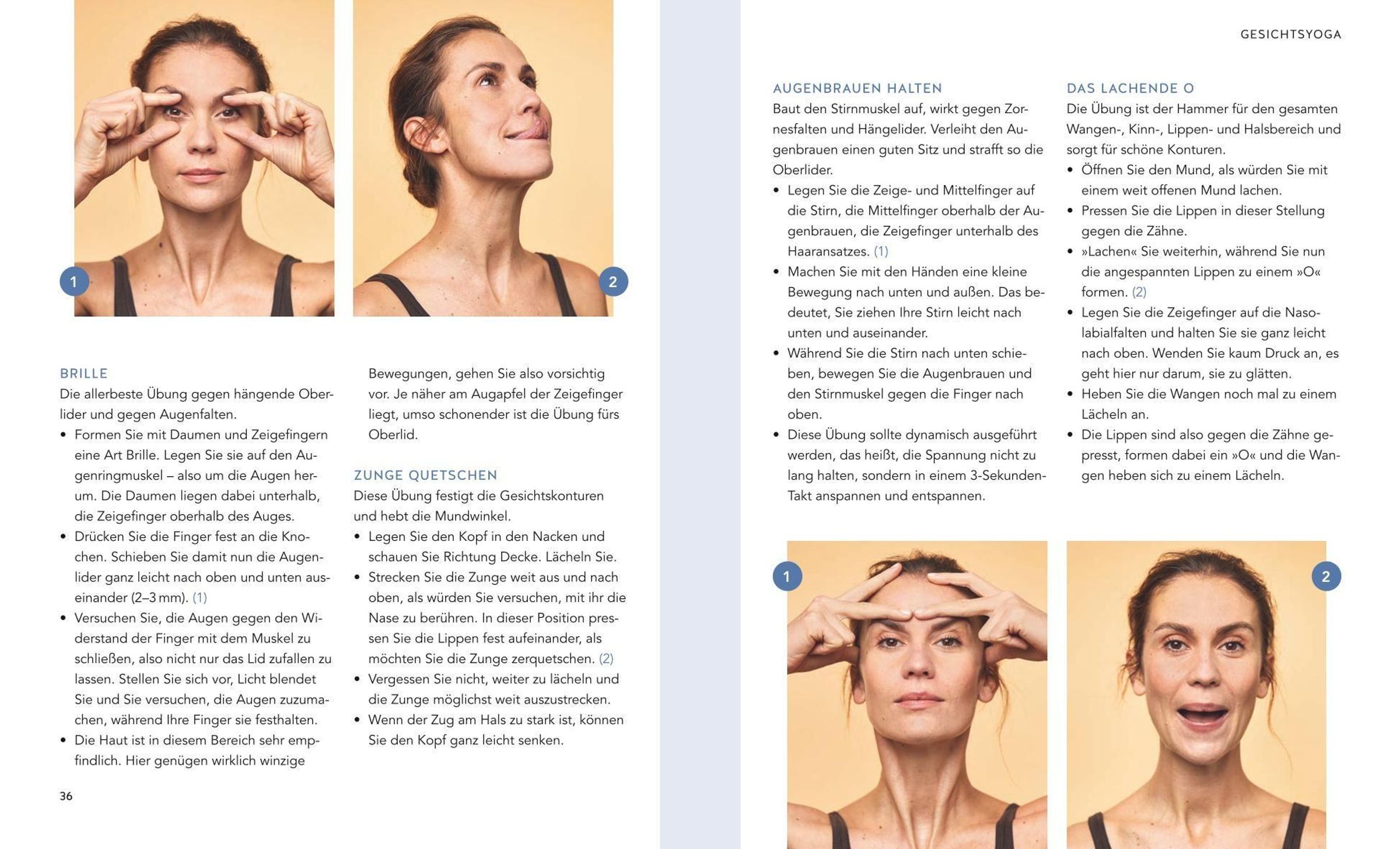 1

2

BRILLE
Die allerbeste Übung gegen hängende Oberlider und gegen Augenfalten.
• Formen Sie mit Daumen und Zeigefingern eine Art Brille. Legen Sie sie auf den Augenringmuskel – also um die Augen herum. Die Daumen liegen dabei unterhalb, die Zeigefinger oberhalb des Auges.
• Drücken Sie die Finger fest an die Knochen. Schieben Sie damit nun die Augenlider ganz leicht nach oben und unten auseinander (2–3 mm). (1)
• Versuchen Sie, die Augen gegen den Widerstand der Finger mit dem Muskel zu schließen, also nicht nur das Lid zufallen zu lassen. Stellen Sie sich vor, Licht blendet Sie und Sie versuchen, die Augen zuzumachen, während Ihre Finger sie festhalten.
• Die Haut ist in diesem Bereich sehr empfindlich. Hier genügen wirklich winzige Bewegungen, gehen Sie also vorsichtig vor. Je näher am Augapfel der Zeigefinger liegt, umso schonender ist die Übung fürs Oberlid.

ZUNGE QUETSCHEN
Diese Übung festigt die Gesichtskonturen und hebt die Mundwinkel.
• Legen Sie den Kopf in den Nacken und schauen Sie Richtung Decke. Lächeln Sie.
• Strecken Sie die Zunge weit aus und nach oben, als würden Sie versuchen, mit ihr die Nase zu berühren. In dieser Position pressen Sie die Lippen fest aufeinander, als möchten Sie die Zunge zerquetschen. (2)
• Vergessen Sie nicht, weiter zu lächeln und die Zunge möglichst weit auszustrecken.
• Wenn der Zug am Hals zu stark ist, können Sie den Kopf ganz leicht senken.

36

GESICHTSYOGA

AUGENBRAUEN HALTEN
Baut den Stirnmuskel auf, wirkt gegen Zornesfalten und Hängelider. Verleiht den Augenbrauen einen guten Sitz und strafft so die Oberlider.
• Legen Sie die Zeige- und Mittelfinger auf die Stirn, die Mittelfinger oberhalb der Augenbrauen, die Zeigefinger unterhalb des Haaransatzes. (1)
• Machen Sie mit den Händen eine kleine Bewegung nach unten und außen. Das bedeutet, Sie ziehen Ihre Stirn leicht nach unten und auseinander.
• Während Sie die Stirn nach unten schieben, bewegen Sie die Augenbrauen und den Stirnmuskel gegen die Finger nach oben.
• Diese Übung sollte dynamisch ausgeführt werden, das heißt, die Spannung nicht zu lang halten, sondern in einem 3-Sekunden-Takt anspannen und entspannen.

DAS LACHENDE O
Die Übung ist der Hammer für den gesamten Wangen-, Kinn-, Lippen- und Halsbereich und sorgt für schöne Konturen.
• Öffnen Sie den Mund, als würden Sie mit einem weit offenen Mund lachen.
• Pressen Sie die Lippen in dieser Stellung gegen die Zähne.
• »Lachen« Sie weiterhin, während Sie nun die angespannten Lippen zu einem »O« formen. (2)
• Legen Sie die Zeigefinger auf die Nasolabialfalten und halten Sie sie ganz leicht nach oben. Wenden Sie kaum Druck an, es geht hier nur darum, sie zu glätten.
• Heben Sie die Wangen noch mal zu einem Lächeln an.
• Die Lippen sind also gegen die Zähne gepresst, formen dabei ein »O« und die Wangen heben sich zu einem Lächeln.

1

2