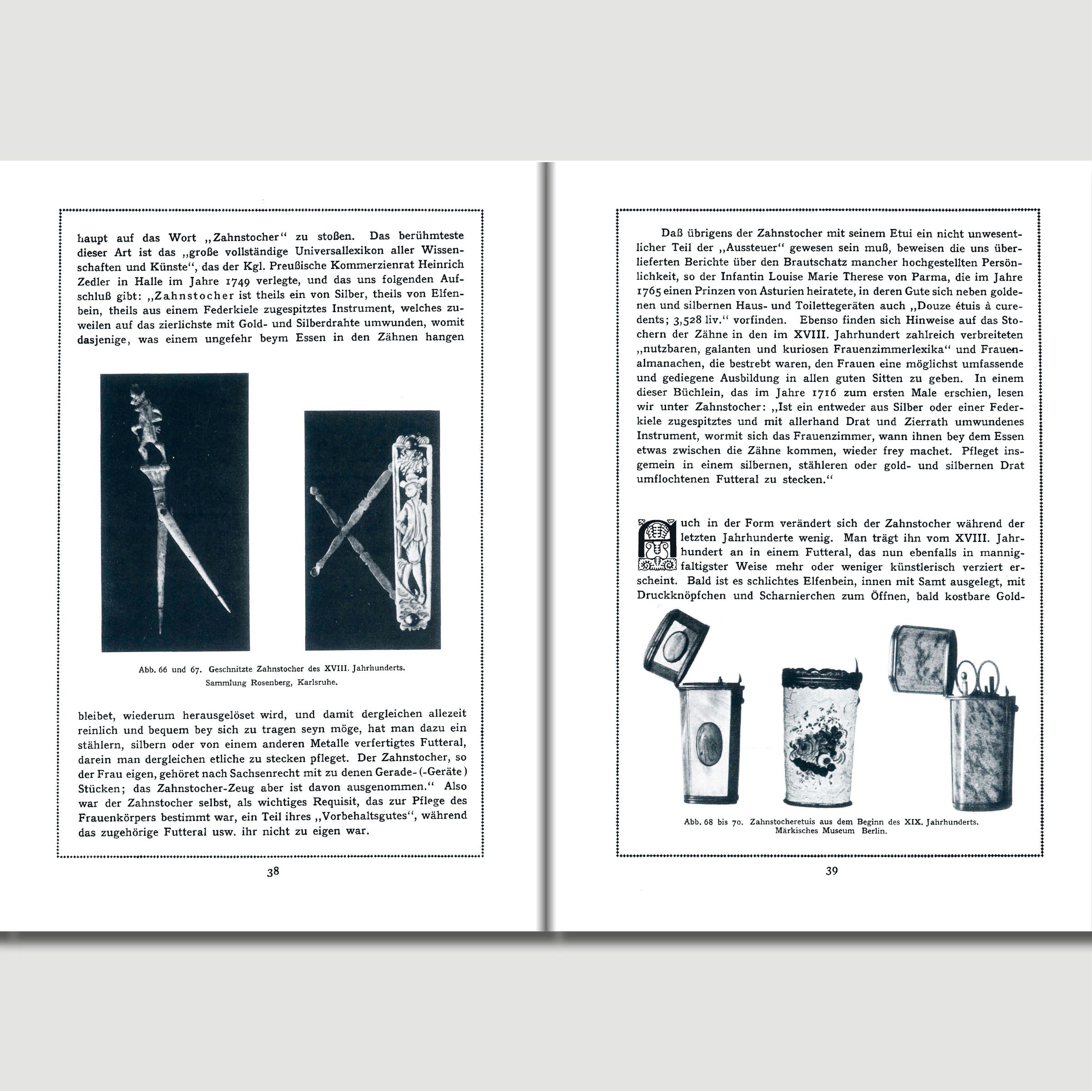 haupt auf das Wort „Zahnstocher“ zu stoßen. Das berühmteste dieser Art ist das „große vollständige Universallexikon aller Wissenschaften und Künste“, das der Kgl. Preußische Kommerzienrat Heinrich Zedler in Halle im Jahre 1749 verlegte, und das uns folgenden Aufschluß gibt: „Zahnstocher ist theils ein von Silber, theils von Elfenbein, theils aus einem Federkiele zugespitztes Instrument, welches zuweilen auf das zierlichste mit Gold- und Silberdrahte umwunden, womit dasjenige, was einem ungefehr beym Essen in den Zähnen hangen

Abb. 66 und 67. Geschnitzte Zahnstocher des XVIII. Jahrhunderts. Sammlung Rosenberg, Karlsruhe.

bleibet, wiederum herausgelöset wird, und damit dergleichen allezeit reinlich und bequem bey sich zu tragen seyn möge, hat man dazu ein stählern, silbern oder von einem anderen Metalle verfertigtes Futteral, darein man dergleichen etliche zu stecken pfleget. Der Zahnstocher, so der Frau eigen, gehöret nach Sachsenrecht mit zu denen Gerade- (-Geräte) Stücken; das Zahnstocher-Zeug aber ist davon ausgenommen.“ Also war der Zahnstocher selbst, als wichtiges Requisit, das zur Pflege des Frauenkörpers bestimmt war, ein Teil ihres „Vorbehaltsgutes“, während das zugehörige Futteral usw. ihr nicht zu eigen war.

38

Daß übrigens der Zahnstocher mit seinem Etui ein nicht unwesentlicher Teil der „Aussteuer“ gewesen sein muß, beweisen die uns überlieferten Berichte über den Brautschatz mancher hochgestellten Persönlichkeit, so der Infantin Louise Marie Therese von Parma, die im Jahre 1765 einen Prinzen von Asturien heiratete, in deren Gute sich neben goldenen und silbernen Haus- und Toilettegeräten auch „Douze étuis à curedents; 3,528 liv.“ vorfinden. Ebenso finden sich Hinweise auf das Stochern der Zähne in den im XVIII. Jahrhundert zahlreich verbreiteten „nutzbaren, galanten und kuriosen Frauenzimmerlexika“ und Frauenalmanachen, die bestrebt waren, den Frauen eine möglichst umfassende und gediegene Ausbildung in allen guten Sitten zu geben. In einem dieser Büchlein, das im Jahre 1716 zum ersten Male erschien, lesen wir unter Zahnstocher: „Ist ein entweder aus Silber oder einer Federkiele zugespitztes und mit allerhand Drat und Zierrath umwundenes Instrument, wormit sich das Frauenzimmer, wann ihnen bey dem Essen etwas zwischen die Zähne kommen, wieder frey machet. Pfleget insgemein in einem silbernen, stähleren oder gold- und silbernen Drat umflochtenen Futteral zu stecken.“

Auch in der Form verändert sich der Zahnstocher während der letzten Jahrhunderte wenig. Man trägt ihn vom XVIII. Jahrhundert an in einem Futteral, das nun ebenfalls in mannigfaltigster Weise mehr oder weniger künstlerisch verziert erscheint. Bald ist es schlichtes Elfenbein, innen mit Samt ausgelegt, mit Druckknöpfchen und Scharnierchen zum Öffnen, bald kostbare Gold-

Abb. 68 bis 70. Zahnstocheretuis aus dem Beginn des XIX. Jahrhunderts. Märkisches Museum Berlin.

39