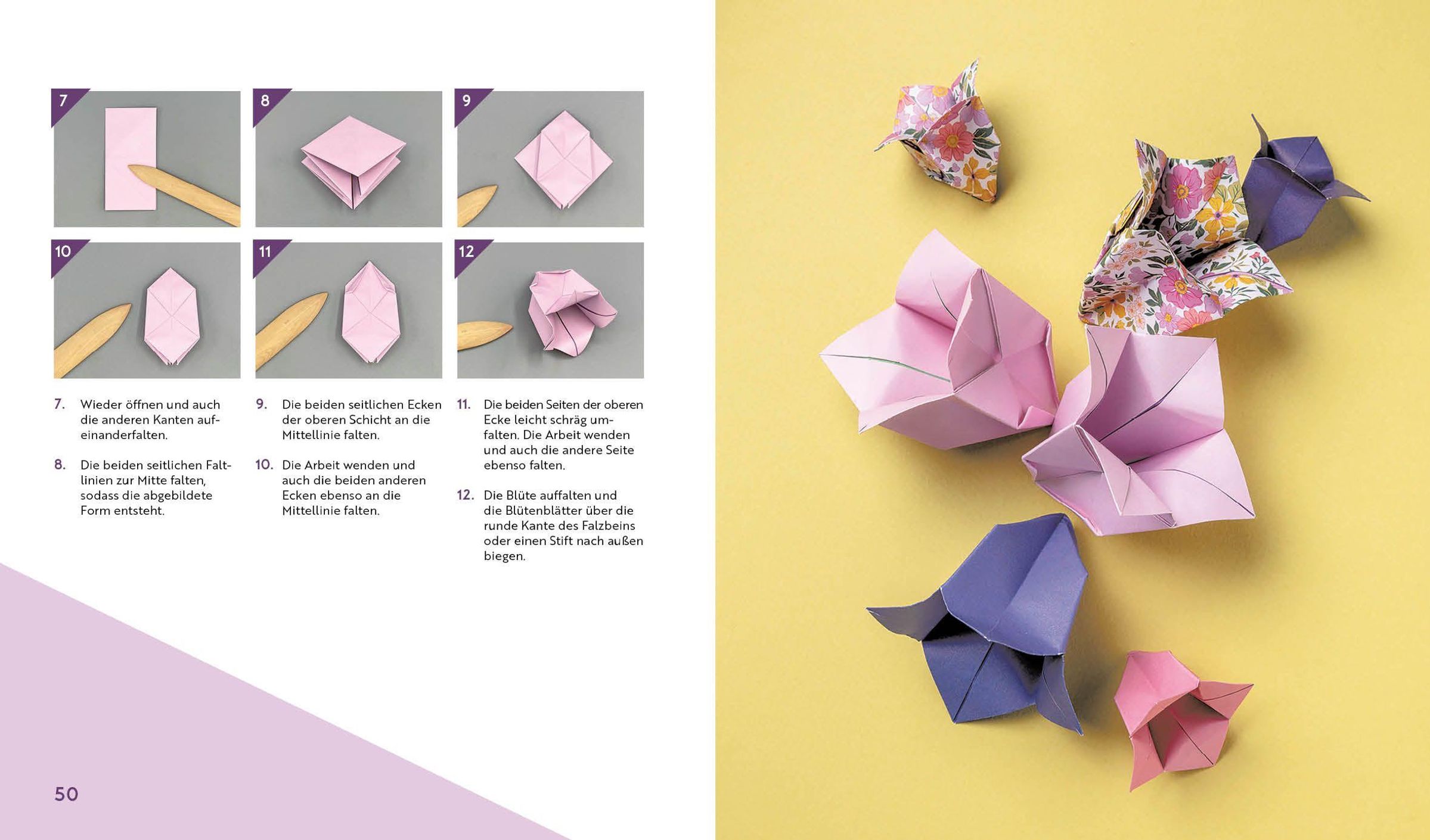 7

8

9

10

11

12

7. Wieder öffnen und auch die anderen Kanten aufeinanderfalten.

8. Die beiden seitlichen Faltlinien zur Mitte falten, sodass die abgebildete Form entsteht.

9. Die beiden seitlichen Ecken der oberen Schicht an die Mittellinie falten.

10. Die Arbeit wenden und auch die beiden anderen Ecken ebenso an die Mittellinie falten.

11. Die beiden Seiten der oberen Ecke leicht schräg umfalten. Die Arbeit wenden und auch die andere Seite ebenso falten.

12. Die Blüte auffalten und die Blütenblätter über die runde Kante des Falzbeins oder einen Stift nach außen biegen.

50