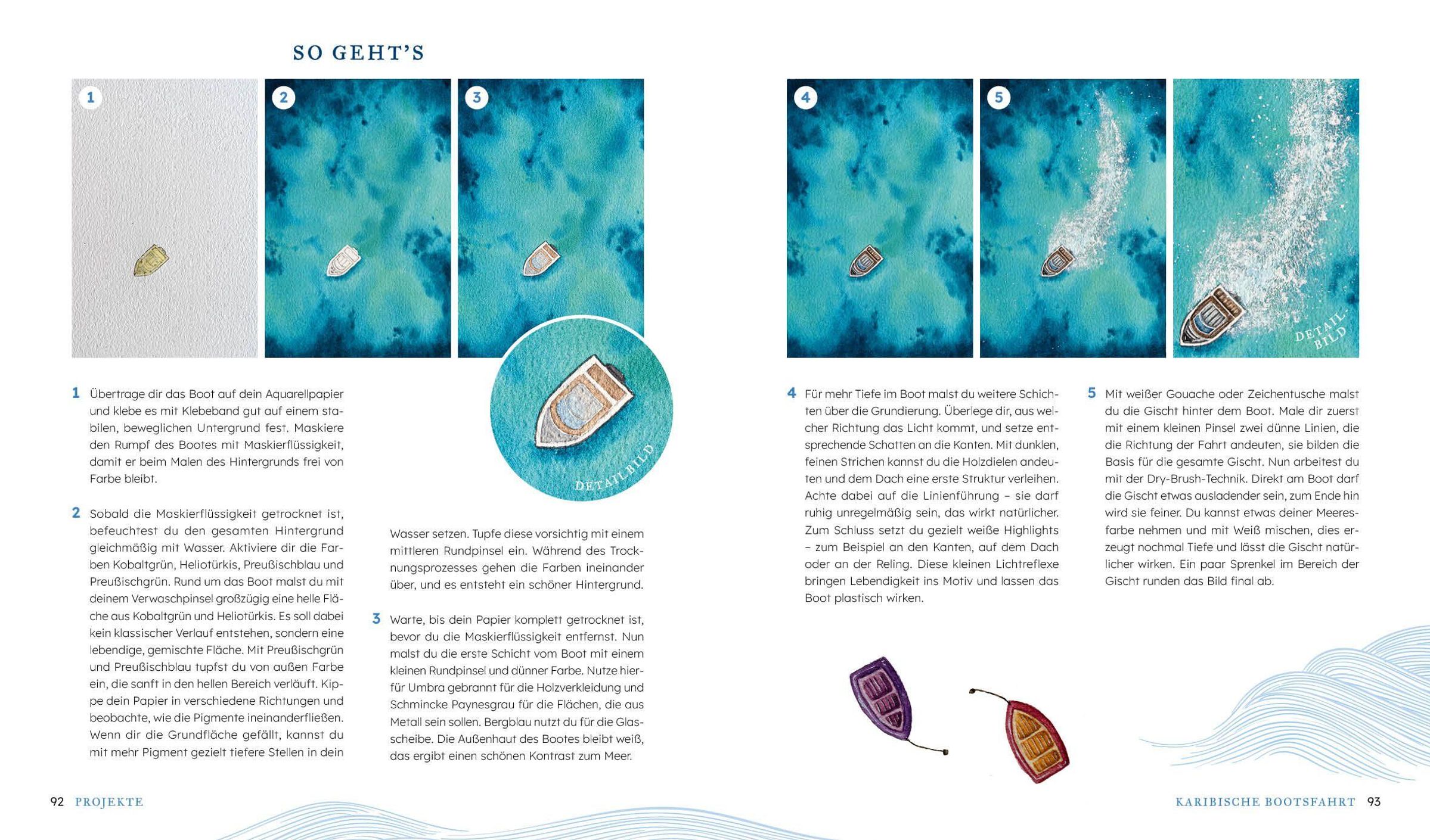 SO GEHT'S

1

2

3

DETAILBILD

4

5

DETAILBILD

1 Übertrage dir das Boot auf dein Aquarellpapier und klebe es mit Klebeband gut auf einem stabilen, beweglichen Untergrund fest. Maskiere den Rumpf des Bootes mit Maskierflüssigkeit, damit er beim Malen des Hintergrunds frei von Farbe bleibt.

2 Sobald die Maskierflüssigkeit getrocknet ist, befeuchtest du den gesamten Hintergrund gleichmäßig mit Wasser. Aktiviere dir die Farben Kobaltgrün, Heliotürkis, Preußischblau und Preußischgrün. Rund um das Boot malst du mit deinem Verwaschpinsel großzügig eine helle Fläche aus Kobaltgrün und Heliotürkis. Es soll dabei kein klassischer Verlauf entstehen, sondern eine lebendige, gemischte Fläche. Mit Preußischgrün und Preußischblau tupfst du von außen Farbe ein, die sanft in den hellen Bereich verläuft. Kippe dein Papier in verschiedene Richtungen und beobachte, wie die Pigmente ineinanderfließen. Wenn dir die Grundfläche gefällt, kannst du mit mehr Pigment gezielt tiefere Stellen in dein Wasser setzen. Tupfe diese vorsichtig mit einem mittleren Rundpinsel ein. Während des Trocknungsprozesses gehen die Farben ineinander über, und es entsteht ein schöner Hintergrund.

3 Warte, bis dein Papier komplett getrocknet ist, bevor du die Maskierflüssigkeit entfernst. Nun malst du die erste Schicht vom Boot mit einem kleinen Rundpinsel und dünner Farbe. Nutze hierfür Umbra gebrannt für die Holzverkleidung und Schmincke Paynesgrau für die Flächen, die aus Metall sein sollen. Bergblau nutzt du für die Glasscheibe. Die Außenhaut des Bootes bleibt weiß, das ergibt einen schönen Kontrast zum Meer.

4 Für mehr Tiefe im Boot malst du weitere Schichten über die Grundierung. Überlege dir, aus welcher Richtung das Licht kommt, und setze entsprechende Schatten an die Kanten. Mit dunklen, feinen Strichen kannst du die Holzdielen andeuten und dem Dach eine erste Struktur verleihen. Achte dabei auf die Linienführung – sie darf ruhig unregelmäßig sein, das wirkt natürlicher. Zum Schluss setzt du gezielt weiße Highlights – zum Beispiel an den Kanten, auf dem Dach oder an der Reling. Diese kleinen Lichtreflexe bringen Lebendigkeit ins Motiv und lassen das Boot plastisch wirken.

5 Mit weißer Gouache oder Zeichentusche malst du die Gischt hinter dem Boot. Male dir zuerst mit einem kleinen Pinsel zwei dünne Linien, die die Richtung der Fahrt andeuten, sie bilden die Basis für die gesamte Gischt. Nun arbeitest du mit der Dry-Brush-Technik. Direkt am Boot darf die Gischt etwas ausladender sein, zum Ende hin wird sie feiner. Du kannst etwas deiner Meeresfarbe nehmen und mit Weiß mischen, dies erzeugt nochmal Tiefe und lässt die Gischt natürlicher wirken. Ein paar Sprenkel im Bereich der Gischt runden das Bild final ab.

92 PROJEKTE

KARIBISCHE BOOTSFAHRT 93