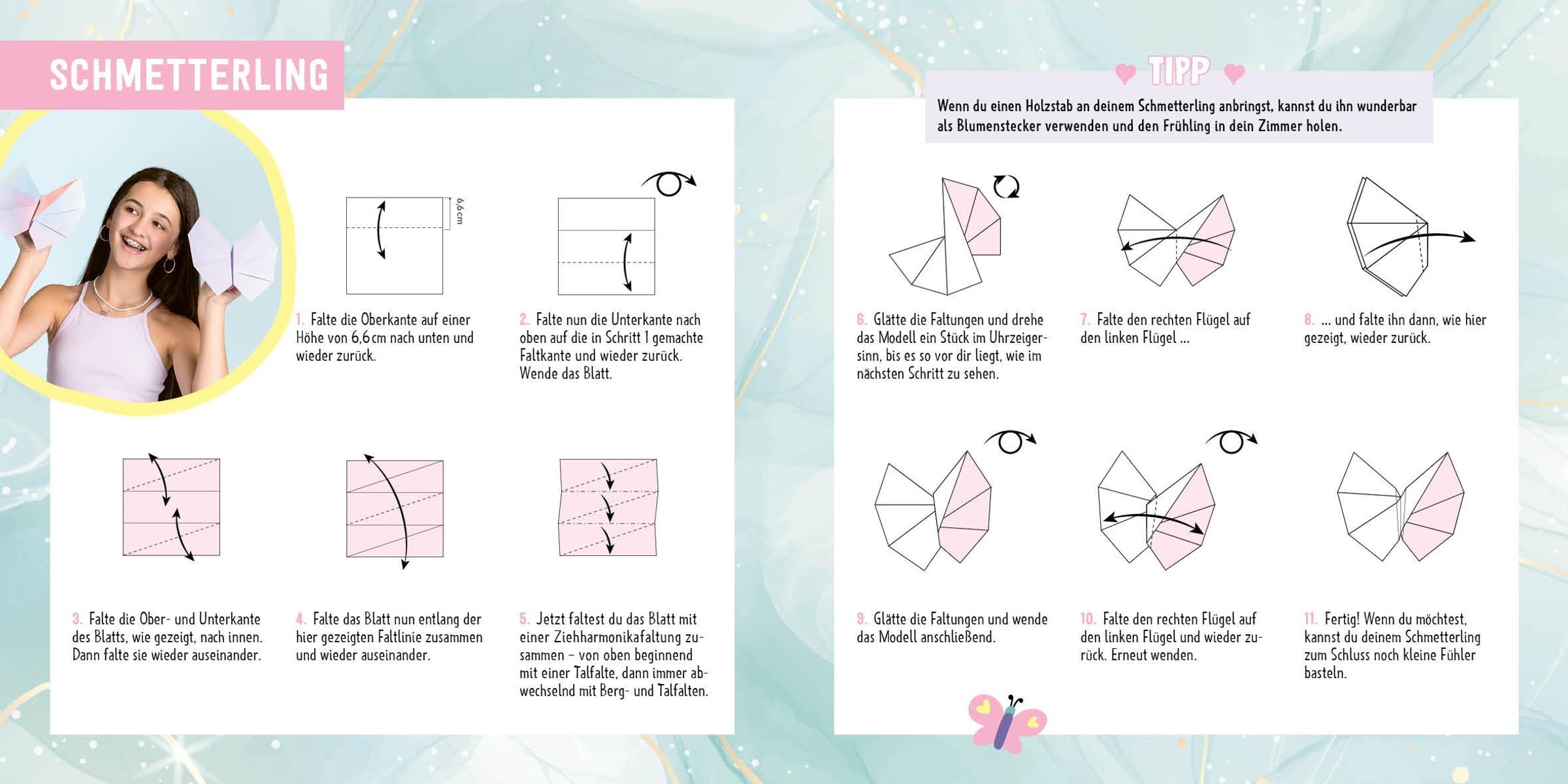 SCHMETTERLING

6,6 cm

1. Falte die Oberkante auf einer Höhe von 6,6 cm nach unten und wieder zurück.

2. Falte nun die Unterkante nach oben auf die in Schritt 1 gemachte Faltkante und wieder zurück. Wende das Blatt.

3. Falte die Ober- und Unterkante des Blatts, wie gezeigt, nach innen. Dann falte sie wieder auseinander.

4. Falte das Blatt nun entlang der hier gezeigten Faltlinie zusammen und wieder auseinander.

5. Jetzt faltest du das Blatt mit einer Ziehharmonikafaltung zusammen – von oben beginnend mit einer Talfalte, dann immer abwechselnd mit Berg- und Talfalten.

TIPP

Wenn du einen Holzstab an deinem Schmetterling anbringst, kannst du ihn wunderbar als Blumenstecker verwenden und den Frühling in dein Zimmer holen.

6. Glätte die Faltungen und drehe das Modell ein Stück im Uhrzeigersinn, bis es so vor dir liegt, wie im nächsten Schritt zu sehen.

7. Falte den rechten Flügel auf den linken Flügel ...

8. ... und falte ihn dann, wie hier gezeigt, wieder zurück.

9. Glätte die Faltungen und wende das Modell anschließend.

10. Falte den rechten Flügel auf den linken Flügel und wieder zurück. Erneut wenden.

11. Fertig! Wenn du möchtest, kannst du deinem Schmetterling zum Schluss noch kleine Fühler basteln.