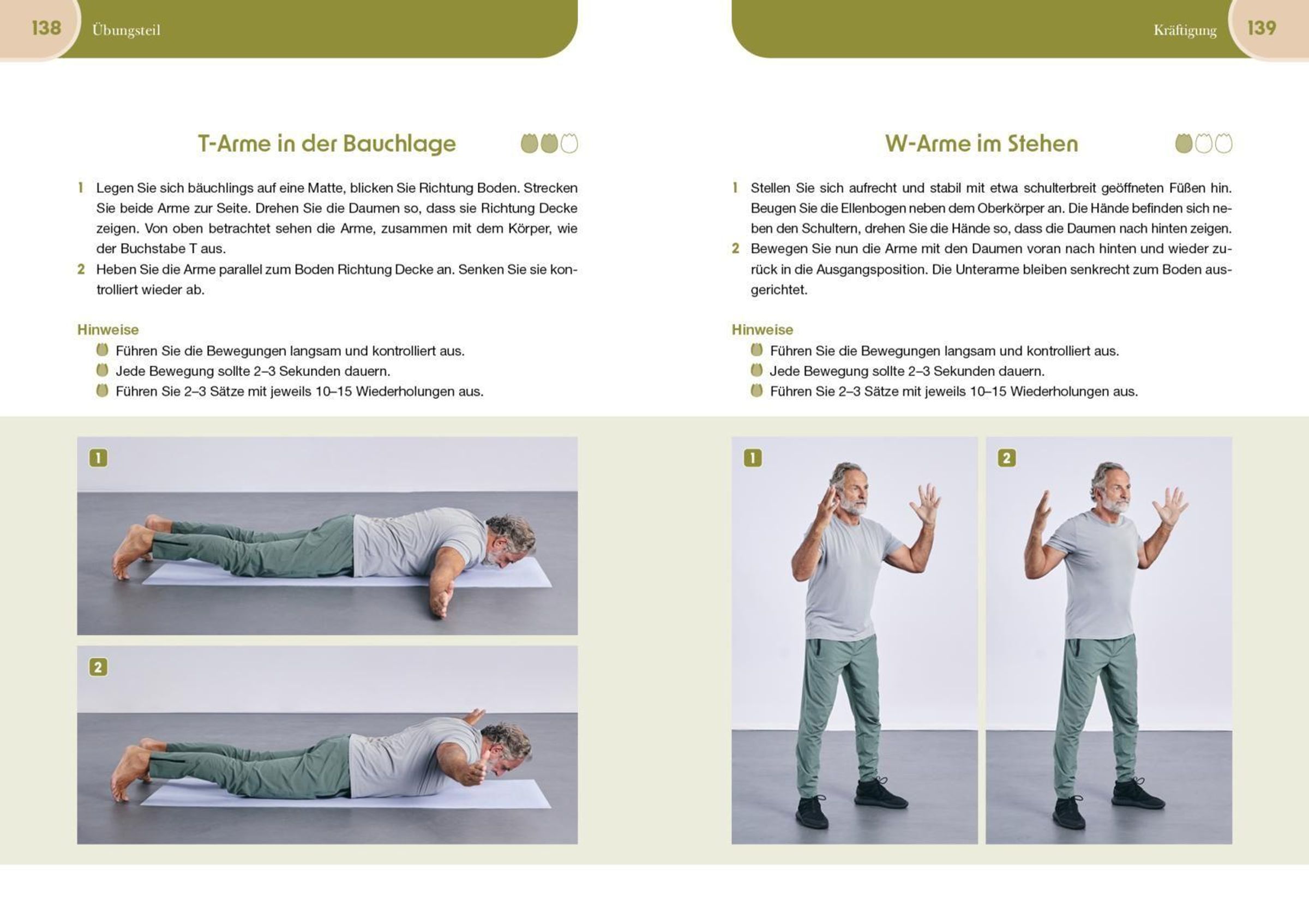 138 Übungsteil

T-Arme in der Bauchlage

1 Legen Sie sich bäuchlings auf eine Matte, blicken Sie Richtung Boden. Strecken Sie beide Arme zur Seite. Drehen Sie die Daumen so, dass sie Richtung Decke zeigen. Von oben betrachtet sehen die Arme, zusammen mit dem Körper, wie der Buchstabe T aus.
2 Heben Sie die Arme parallel zum Boden Richtung Decke an. Senken Sie sie kontrolliert wieder ab.

Hinweise
Führen Sie die Bewegungen langsam und kontrolliert aus.
Jede Bewegung sollte 2–3 Sekunden dauern.
Führen Sie 2–3 Sätze mit jeweils 10–15 Wiederholungen aus.

1

2

Kräftigung 139

W-Arme im Stehen

1 Stellen Sie sich aufrecht und stabil mit etwa schulterbreit geöffneten Füßen hin. Beugen Sie die Ellenbogen neben dem Oberkörper an. Die Hände befinden sich neben den Schultern, drehen Sie die Hände so, dass die Daumen nach hinten zeigen.
2 Bewegen Sie nun die Arme mit den Daumen voran nach hinten und wieder zurück in die Ausgangsposition. Die Unterarme bleiben senkrecht zum Boden ausgerichtet.

Hinweise
Führen Sie die Bewegungen langsam und kontrolliert aus.
Jede Bewegung sollte 2–3 Sekunden dauern.
Führen Sie 2–3 Sätze mit jeweils 10–15 Wiederholungen aus.

1

2