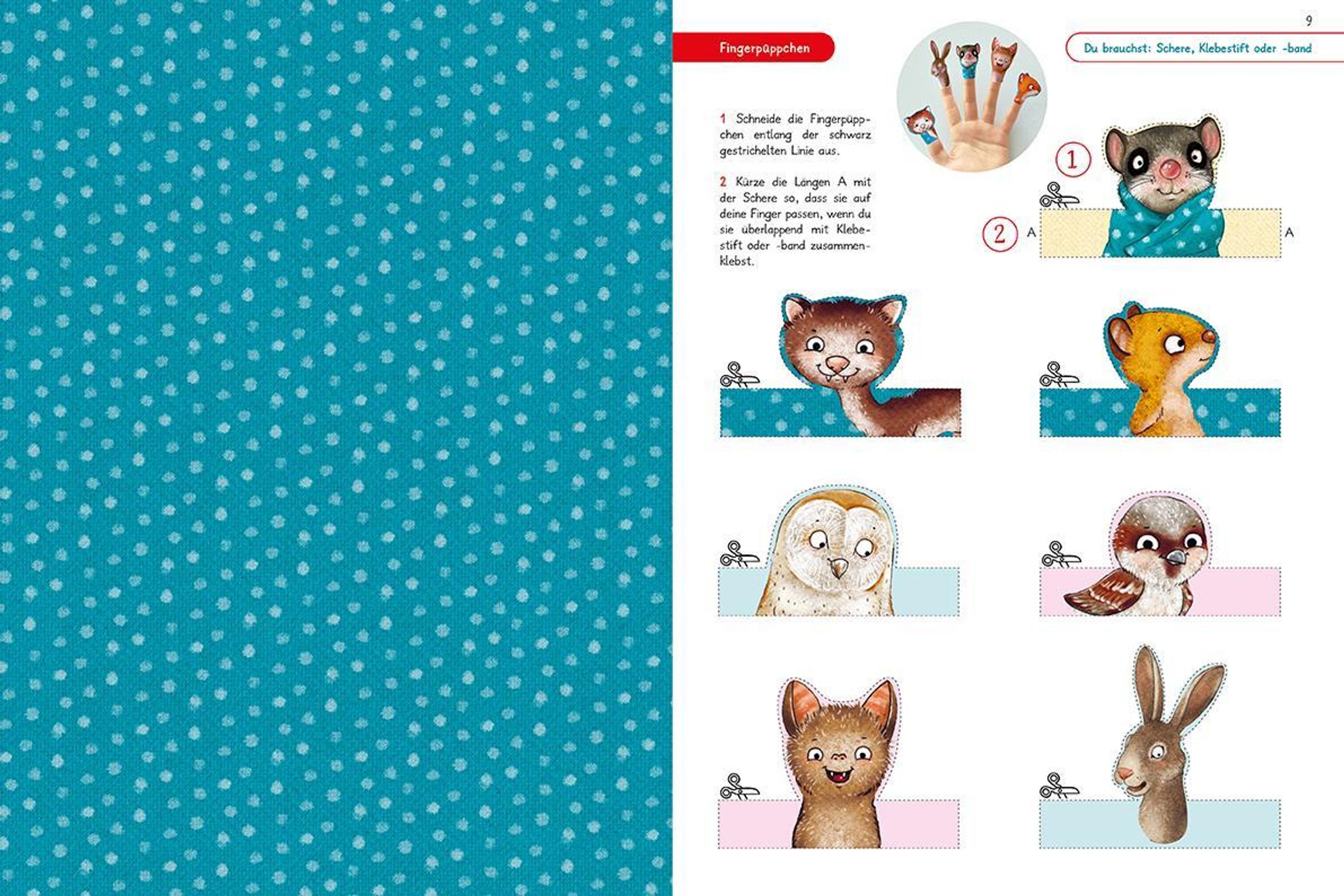 9

Fingerpüppchen

Du brauchst: Schere, Klebestift oder -band

1 Schneide die Fingerpüppchen entlang der schwarz gestrichelten Linie aus.

2 Kürze die Längen A mit der Schere so, dass sie auf deine Finger passen, wenn du sie überlappend mit Klebestift oder -band zusammenklebst.

1

2 A

A