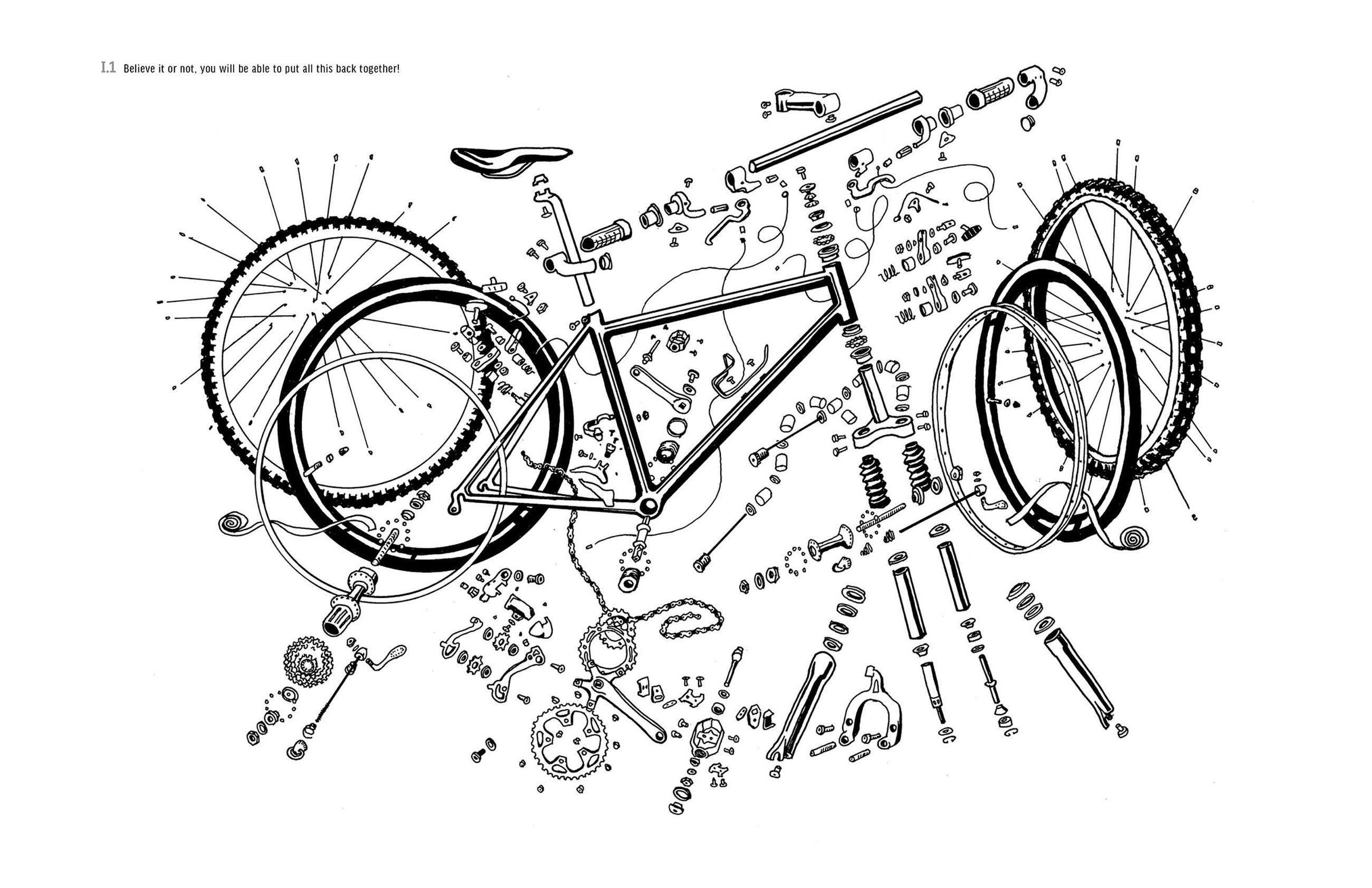 I.1 Believe it or not, you will be able to put all this back together!