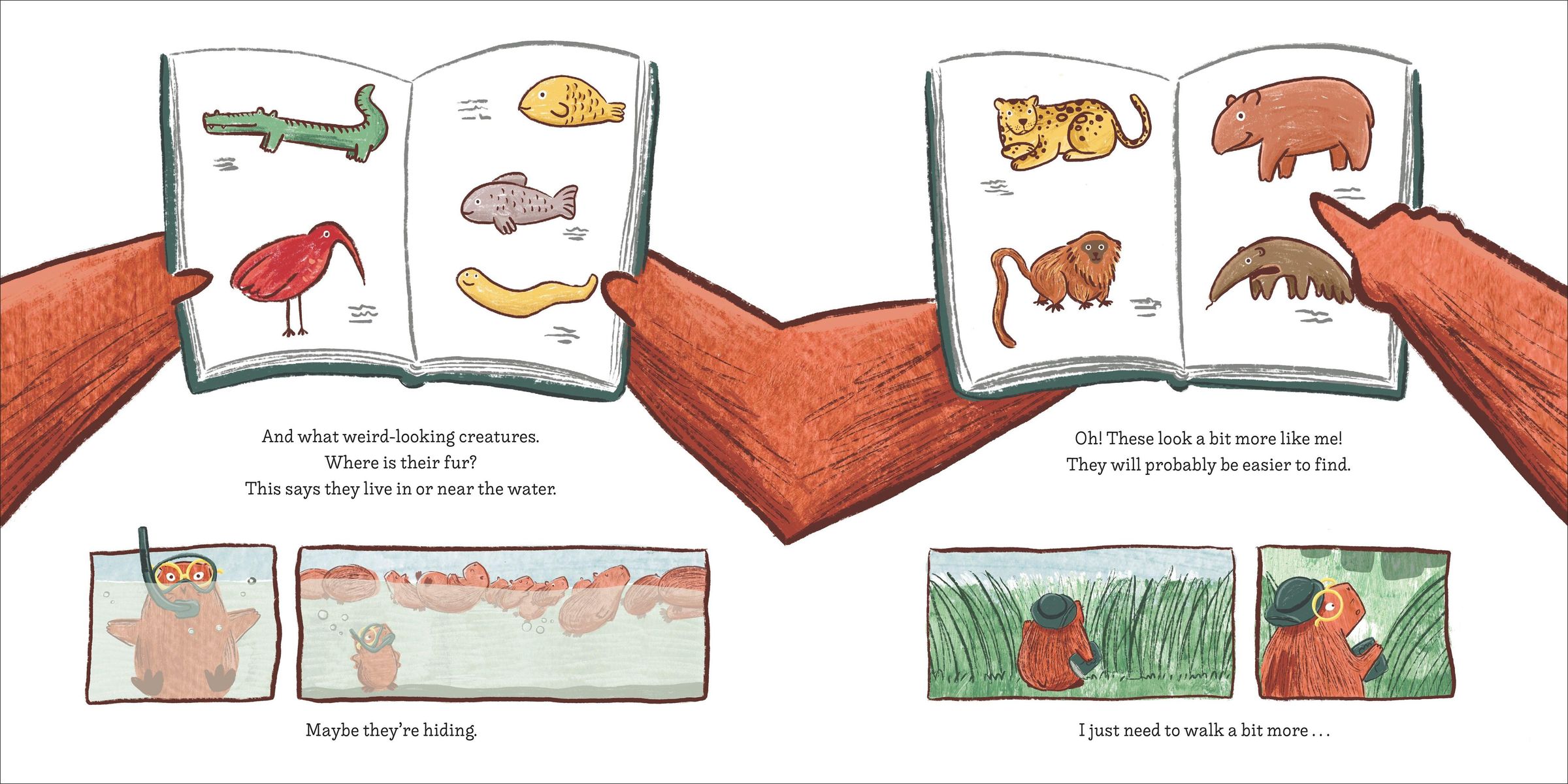 And what weird-looking creatures.
Where is their fur?
This says they live in or near the water.

Maybe they're hiding.

Oh! These look a bit more like me!
They will probably be easier to find.

I just need to walk a bit more . . .