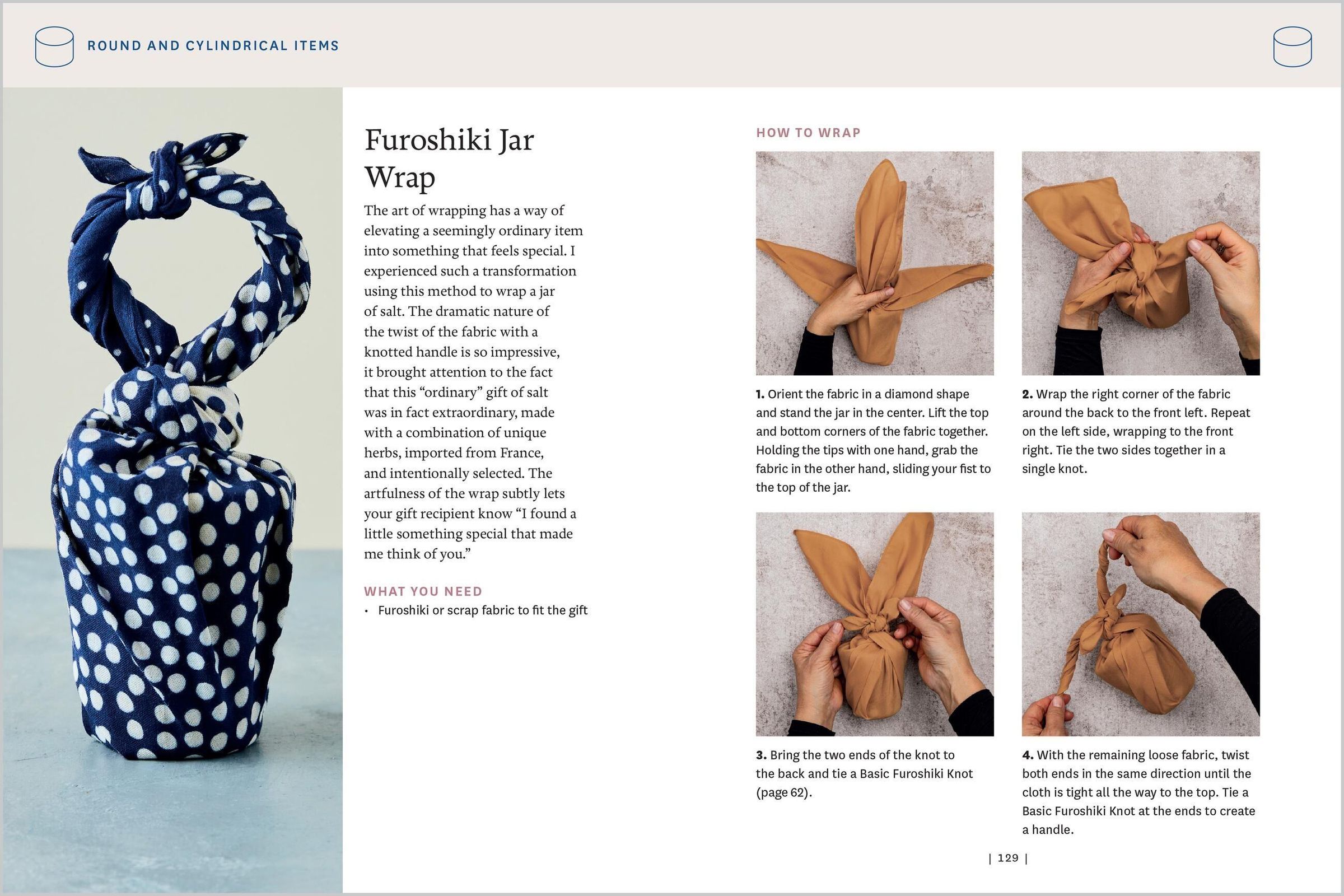 ROUND AND CYLINDRICAL ITEMS

Furoshiki Jar Wrap

The art of wrapping has a way of elevating a seemingly ordinary item into something that feels special. I experienced such a transformation using this method to wrap a jar of salt. The dramatic nature of the twist of the fabric with a knotted handle is so impressive, it brought attention to the fact that this “ordinary” gift of salt was in fact extraordinary, made with a combination of unique herbs, imported from France, and intentionally selected. The artfulness of the wrap subtly lets your gift recipient know “I found a little something special that made me think of you.”

WHAT YOU NEED

• Furoshiki or scrap fabric to fit the gift

HOW TO WRAP

1. Orient the fabric in a diamond shape and stand the jar in the center. Lift the top and bottom corners of the fabric together. Holding the tips with one hand, grab the fabric in the other hand, sliding your fist to the top of the jar.

2. Wrap the right corner of the fabric around the back to the front left. Repeat on the left side, wrapping to the front right. Tie the two sides together in a single knot.

3. Bring the two ends of the knot to the back and tie a Basic Furoshiki Knot (page 62).

4. With the remaining loose fabric, twist both ends in the same direction until the cloth is tight all the way to the top. Tie a Basic Furoshiki Knot at the ends to create a handle.

| 129 |