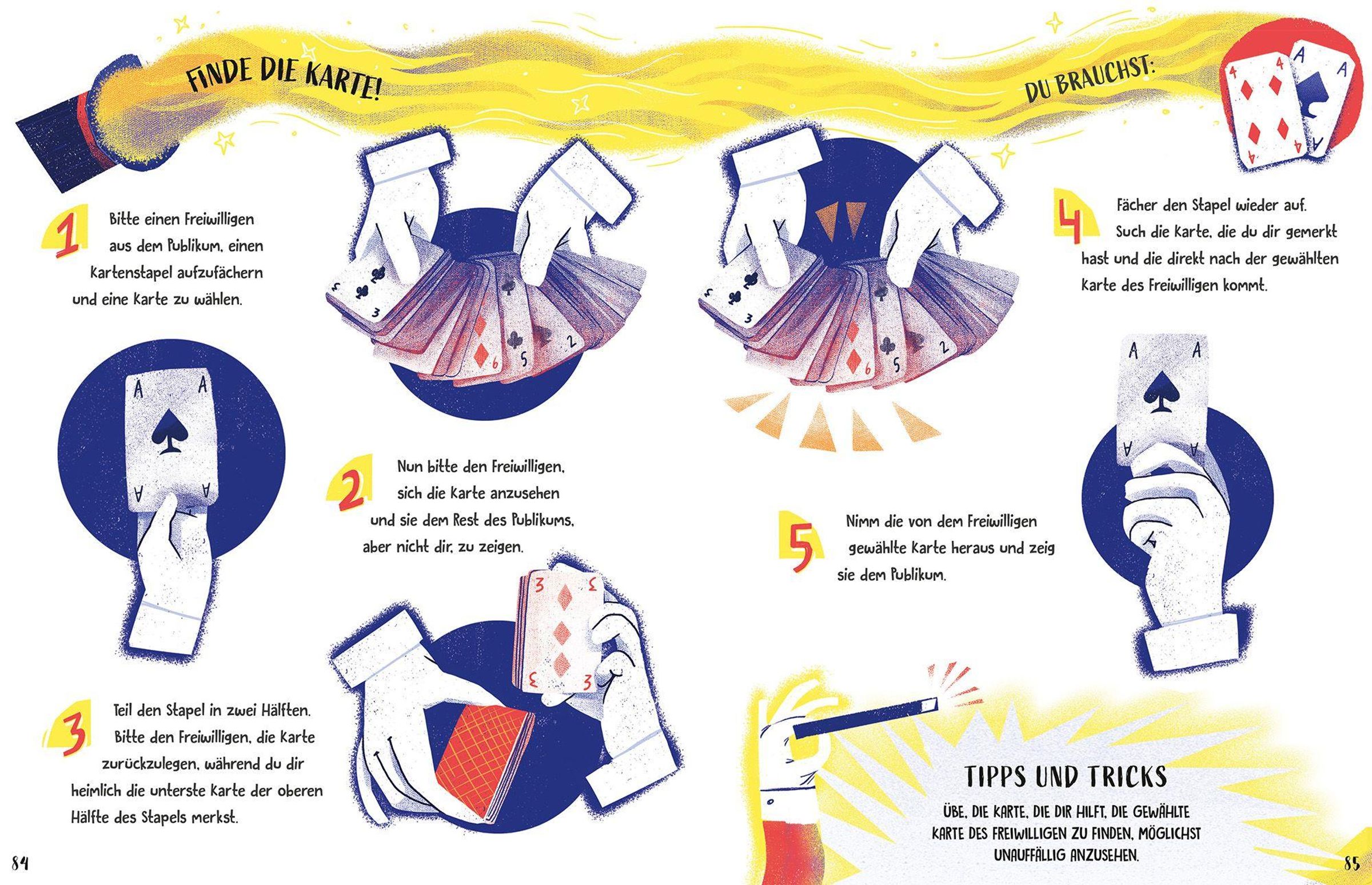 FINDE DIE KARTE!

DU BRAUCHST:

1 Bitte einen Freiwilligen aus dem Publikum, einen Kartenstapel aufzufächern und eine Karte zu wählen.

2 Nun bitte den Freiwilligen, sich die Karte anzusehen und sie dem Rest des Publikums, aber nicht dir, zu zeigen.

3 Teil den Stapel in zwei Hälften. Bitte den Freiwilligen, die Karte zurückzulegen, während du dir heimlich die unterste Karte der oberen Hälfte des Stapels merkst.

4 Fächer den Stapel wieder auf. Such die Karte, die du dir gemerkt hast und die direkt nach der gewählten Karte des Freiwilligen kommt.

5 Nimm die von dem Freiwilligen gewählte Karte heraus und zeig sie dem Publikum.

TIPPS UND TRICKS
ÜBE, DIE KARTE, DIE DIR HILFT, DIE GEWÄHLTE KARTE DES FREIWILLIGEN ZU FINDEN, MÖGLICHST UNAUFFÄLLIG ANZUSEHEN.

84

85