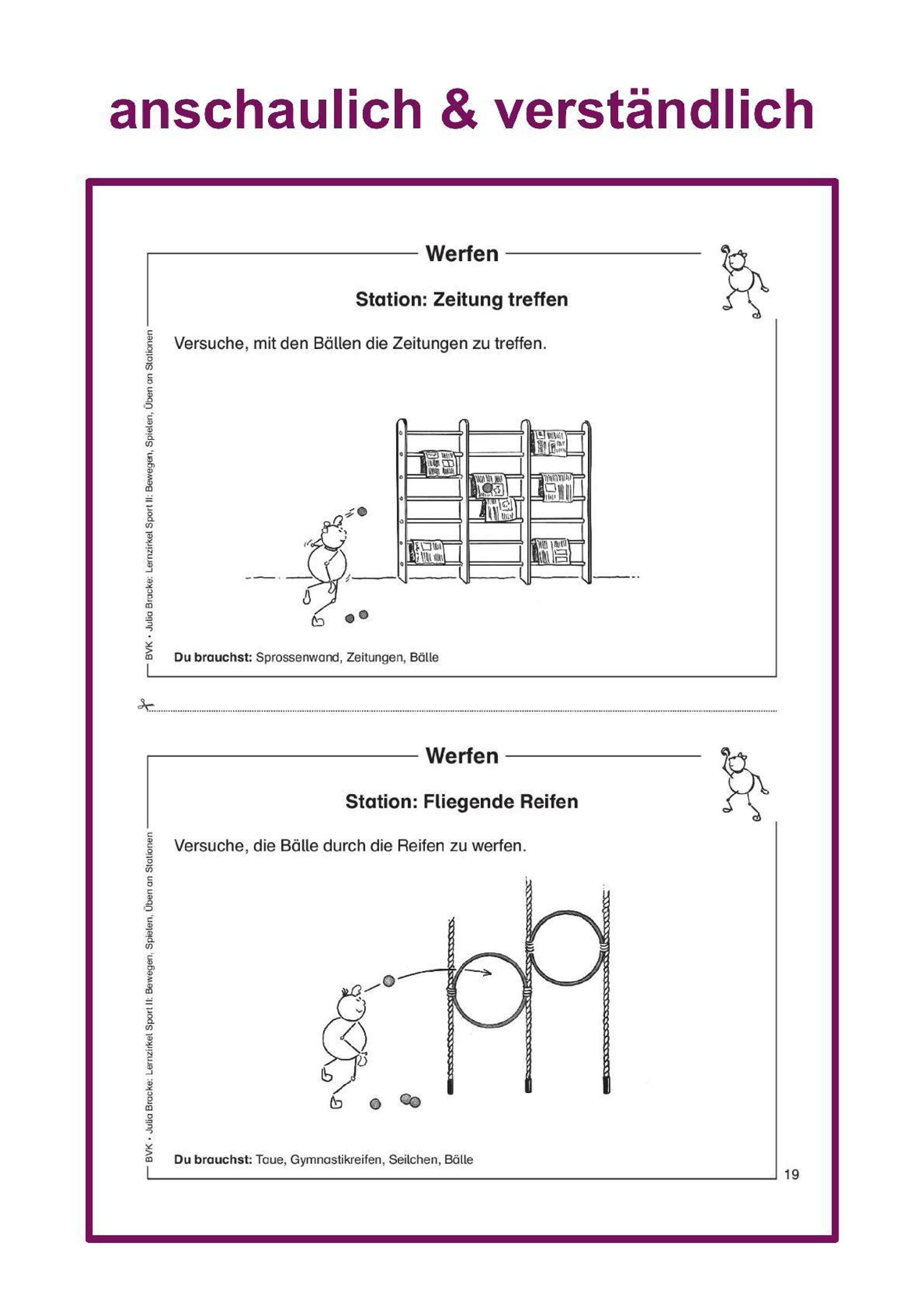 anschaulich & verständlich

Werfen

Station: Zeitung treffen

Versuche, mit den Bällen die Zeitungen zu treffen.

BVK • Julia Bracke: Lernzirkel Sport II: Bewegen, Spielen, Üben an Stationen

Du brauchst: Sprossenwand, Zeitungen, Bälle

Werfen

Station: Fliegende Reifen

Versuche, die Bälle durch die Reifen zu werfen.

BVK • Julia Bracke: Lernzirkel Sport II: Bewegen, Spielen, Üben an Stationen

Du brauchst: Taue, Gymnastikreifen, Seilchen, Bälle

19