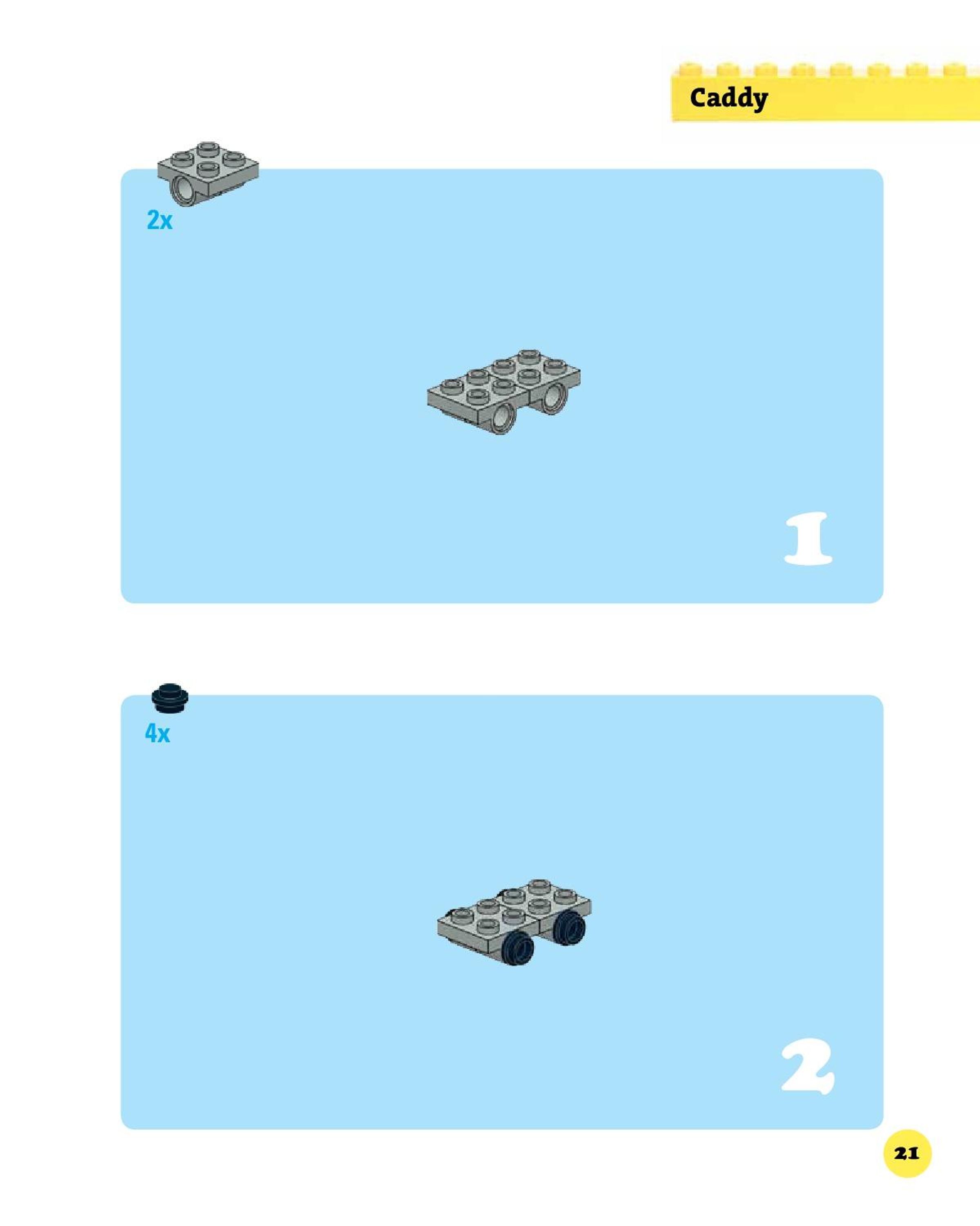 Caddy

2x

1

4x

2

21