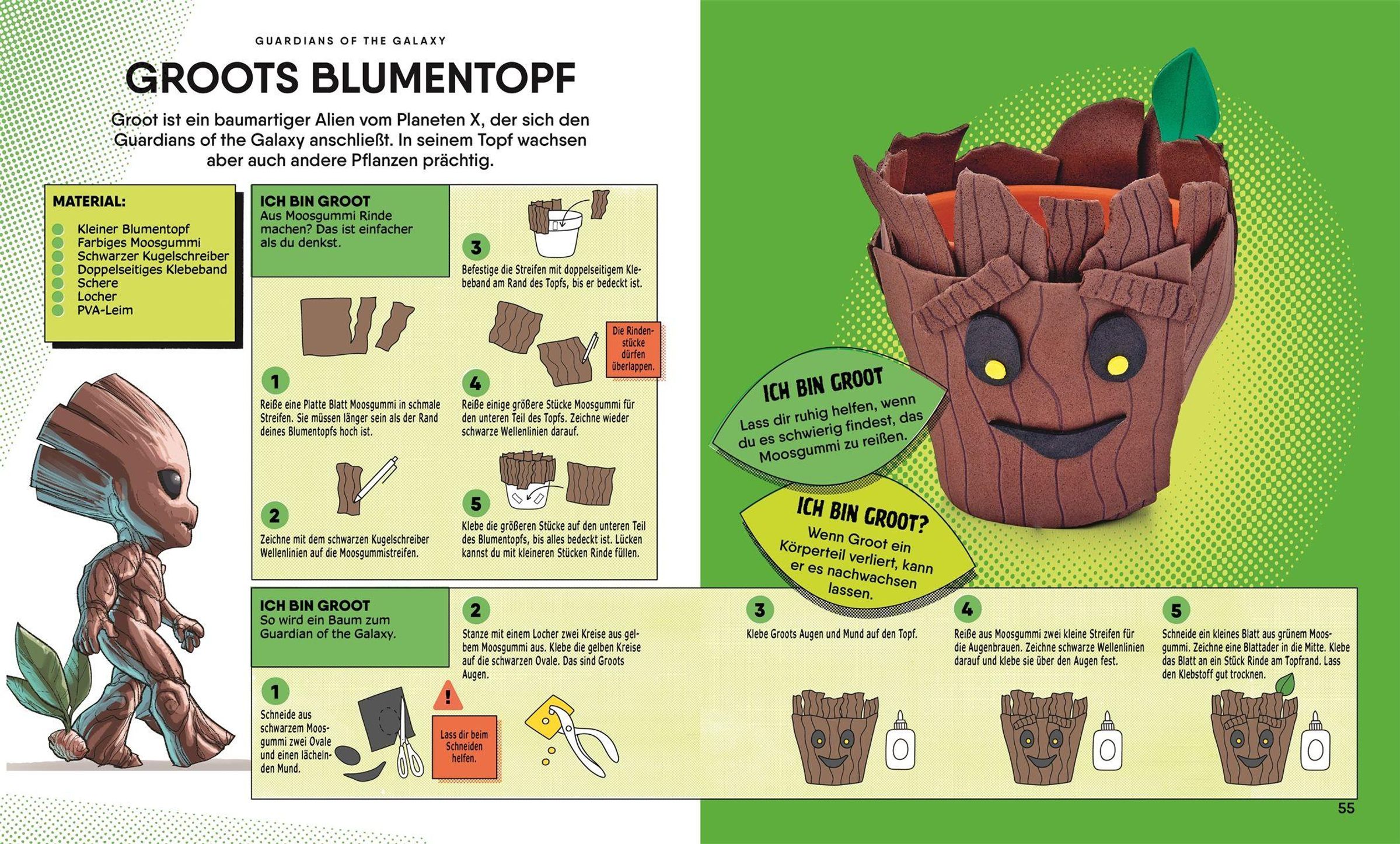 GUARDIANS OF THE GALAXY

GROOTS BLUMENTOPF

Groot ist ein baumartiger Alien vom Planeten X, der sich den Guardians of the Galaxy anschließt. In seinem Topf wachsen aber auch andere Pflanzen prächtig.

MATERIAL:
Kleiner Blumentopf
Farbiges Moosgummi
Schwarzer Kugelschreiber
Doppelseitiges Klebeband
Schere
Locher
PVA-Leim

ICH BIN GROOT
Aus Moosgummi Rinde machen? Das ist einfacher als du denkst.

1
Reiße eine Platte Blatt Moosgummi in schmale Streifen. Sie müssen länger sein als der Rand deines Blumentopfs hoch ist.

2
Zeichne mit dem schwarzen Kugelschreiber Wellenlinien auf die Moosgummistreifen.

3
Befestige die Streifen mit doppelseitigem Klebeband am Rand des Topfs, bis er bedeckt ist.

Die Rindenstücke dürfen überlappen.

4
Reiße einige größere Stücke Moosgummi für den unteren Teil des Topfs. Zeichne wieder schwarze Wellenlinien darauf.

5
Klebe die größeren Stücke auf den unteren Teil des Blumentopfs, bis alles bedeckt ist. Lücken kannst du mit kleineren Stücken Rinde füllen.

ICH BIN GROOT
Lass dir ruhig helfen, wenn du es schwierig findest, das Moosgummi zu reißen.

ICH BIN GROOT?
Wenn Groot ein Körperteil verliert, kann er es nachwachsen lassen.

ICH BIN GROOT
So wird ein Baum zum Guardian of the Galaxy.

1
Schneide aus schwarzem Moosgummi zwei Ovale und einen lächelnden Mund.

Lass dir beim Schneiden helfen.

2
Stanze mit einem Locher zwei Kreise aus gelbem Moosgummi aus. Klebe die gelben Kreise auf die schwarzen Ovale. Das sind Groots Augen.

3
Klebe Groots Augen und Mund auf den Topf.

4
Reiße aus Moosgummi zwei kleine Streifen für die Augenbrauen. Zeichne schwarze Wellenlinien darauf und klebe sie über den Augen fest.

5
Schneide ein kleines Blatt aus grünem Moosgummi. Zeichne eine Blattader in die Mitte. Klebe das Blatt an ein Stück Rinde am Topfrand. Lass den Klebstoff gut trocknen.

55