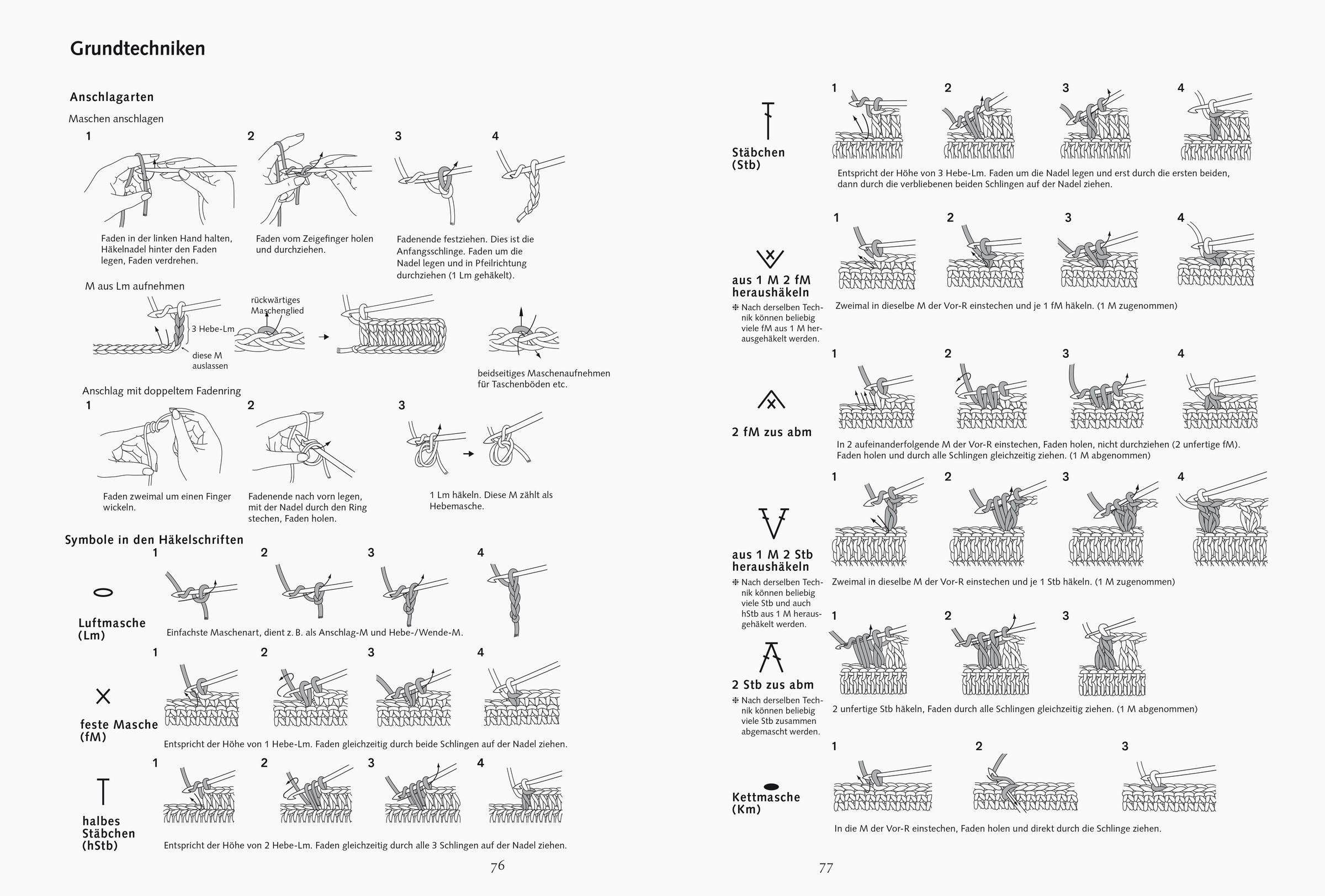 Grundtechniken

Anschlagarten

Maschen anschlagen

1

2

3

4

Faden in der linken Hand halten, Häkelnadel hinter den Faden legen, Faden verdrehen.

Faden vom Zeigefinger holen und durchziehen.

Fadenende festziehen. Dies ist die Anfangsschlinge. Faden um die Nadel legen und in Pfeilrichtung durchziehen (1 Lm gehäkelt).

M aus Lm aufnehmen

3 Hebe-Lm

diese M auslassen

rückwärtiges Maschenglied

beidseitiges Maschenaufnehmen für Taschenböden etc.

Anschlag mit doppeltem Fadenring

1

2

3

Faden zweimal um einen Finger wickeln.

Fadenende nach vorn legen, mit der Nadel durch den Ring stechen, Faden holen.

1 Lm häkeln. Diese M zählt als Hebemasche.

Symbole in den Häkelschriften

1 2 3 4

Luftmasche (Lm)

Einfachste Maschenart, dient z. B. als Anschlag-M und Hebe-/Wende-M.

1 2 3 4

feste Masche (fM)

Entspricht der Höhe von 1 Hebe-Lm. Faden gleichzeitig durch beide Schlingen auf der Nadel ziehen.

1 2 3 4

halbes Stäbchen (hStb)

Entspricht der Höhe von 2 Hebe-Lm. Faden gleichzeitig durch alle 3 Schlingen auf der Nadel ziehen.

76

1 2 3 4

Stäbchen (Stb)

Entspricht der Höhe von 3 Hebe-Lm. Faden um die Nadel legen und erst durch die ersten beiden, dann durch die verbliebenen beiden Schlingen auf der Nadel ziehen.

1 2 3 4

aus 1 M 2 fM heraushäkeln

❉ Nach derselben Technik können beliebig viele fM aus 1 M herausgehäkelt werden.

Zweimal in dieselbe M der Vor-R einstechen und je 1 fM häkeln. (1 M zugenommen)

1 2 3 4

2 fM zus abm

In 2 aufeinanderfolgende M der Vor-R einstechen, Faden holen, nicht durchziehen (2 unfertige fM). Faden holen und durch alle Schlingen gleichzeitig ziehen. (1 M abgenommen)

1 2 3 4

aus 1 M 2 Stb heraushäkeln

❉ Nach derselben Technik können beliebig viele Stb und auch hStb aus 1 M herausgehäkelt werden.

Zweimal in dieselbe M der Vor-R einstechen und je 1 Stb häkeln. (1 M zugenommen)

1 2 3

2 Stb zus abm

❉ Nach derselben Technik können beliebig viele Stb zusammen abgemascht werden.

2 unfertige Stb häkeln, Faden durch alle Schlingen gleichzeitig ziehen. (1 M abgenommen)

1 2 3

Kettmasche (Km)

In die M der Vor-R einstechen, Faden holen und direkt durch die Schlinge ziehen.

77