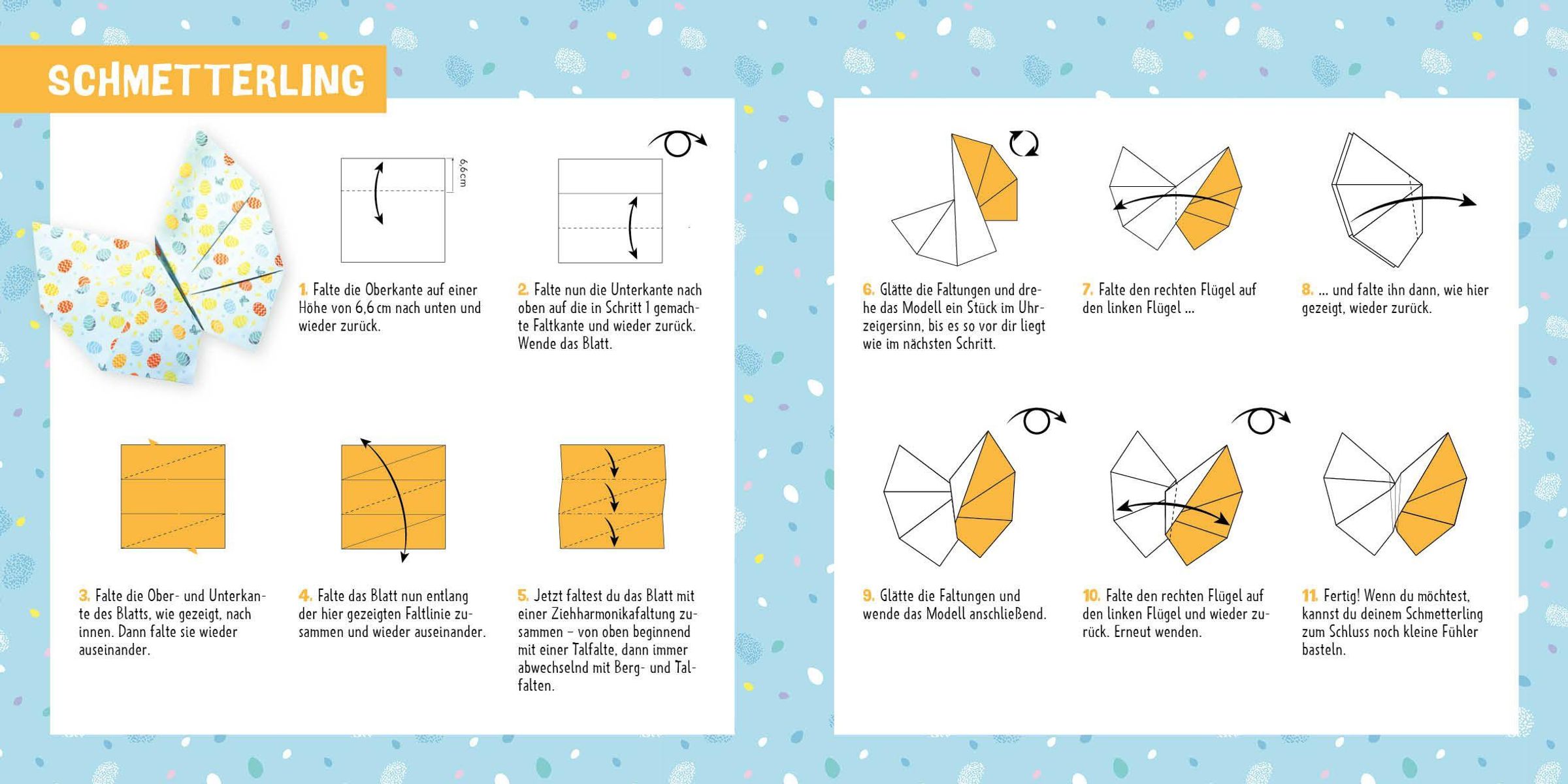 SCHMETTERLING

6,6 cm

1. Falte die Oberkante auf einer Höhe von 6,6 cm nach unten und wieder zurück.

2. Falte nun die Unterkante nach oben auf die in Schritt 1 gemachte Faltkante und wieder zurück. Wende das Blatt.

3. Falte die Ober- und Unterkante des Blatts, wie gezeigt, nach innen. Dann falte sie wieder auseinander.

4. Falte das Blatt nun entlang der hier gezeigten Faltlinie zusammen und wieder auseinander.

5. Jetzt faltest du das Blatt mit einer Ziehharmonikafaltung zusammen – von oben beginnend mit einer Talfalte, dann immer abwechselnd mit Berg- und Talfalten.

6. Glätte die Faltungen und drehe das Modell ein Stück im Uhrzeigersinn, bis es so vor dir liegt wie im nächsten Schritt.

7. Falte den rechten Flügel auf den linken Flügel ...

8. ... und falte ihn dann, wie hier gezeigt, wieder zurück.

9. Glätte die Faltungen und wende das Modell anschließend.

10. Falte den rechten Flügel auf den linken Flügel und wieder zurück. Erneut wenden.

11. Fertig! Wenn du möchtest, kannst du deinem Schmetterling zum Schluss noch kleine Fühler basteln.