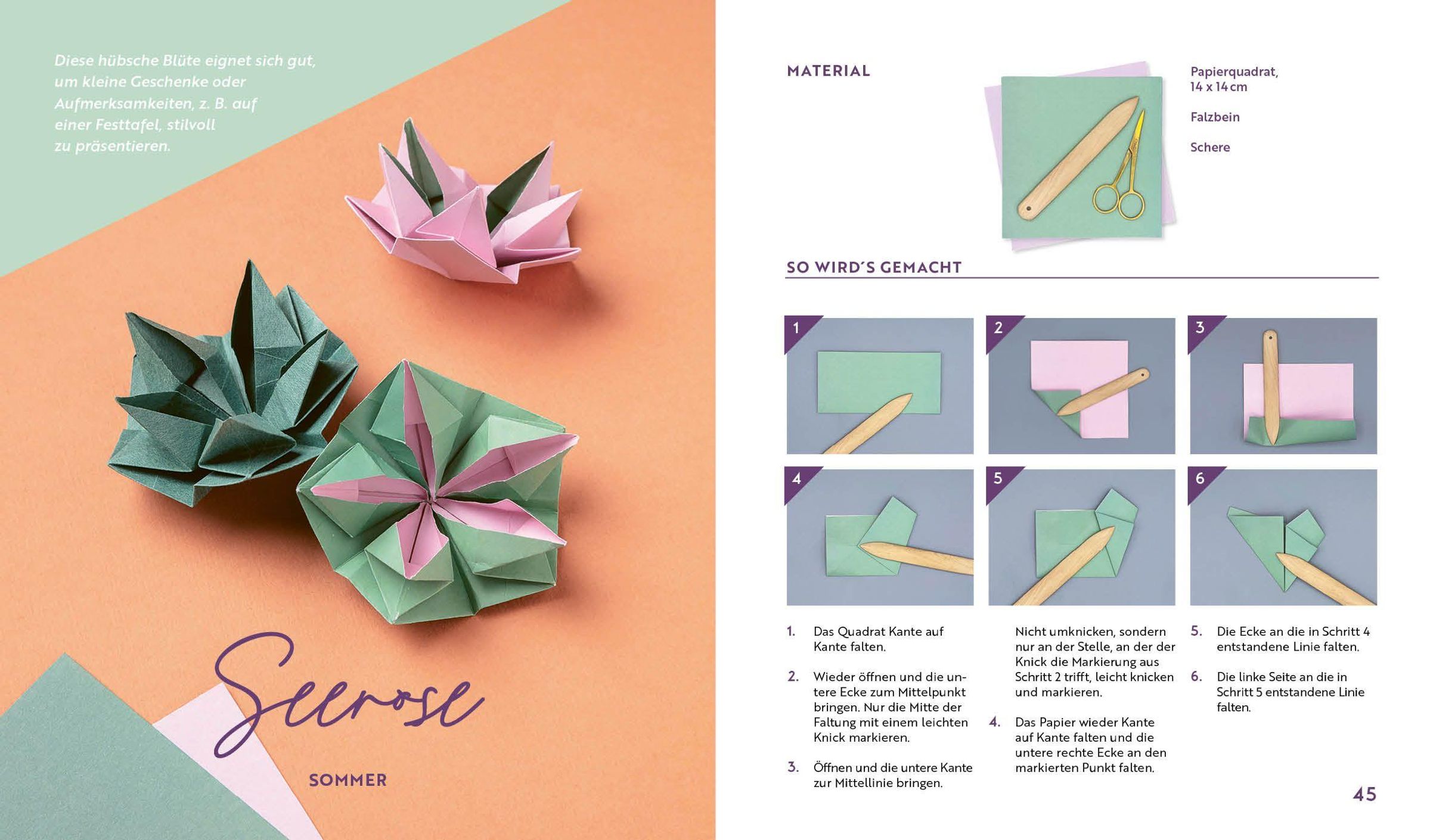 Diese hübsche Blüte eignet sich gut, um kleine Geschenke oder Aufmerksamkeiten, z. B. auf einer Festtafel, stilvoll zu präsentieren.

Seerose

SOMMER

MATERIAL

Papierquadrat, 14 x 14 cm

Falzbein

Schere

SO WIRD´S GEMACHT

1

2

3

4

5

6

1. Das Quadrat Kante auf Kante falten.

2. Wieder öffnen und die untere Ecke zum Mittelpunkt bringen. Nur die Mitte der Faltung mit einem leichten Knick markieren.

3. Öffnen und die untere Kante zur Mittellinie bringen. Nicht umknicken, sondern nur an der Stelle, an der der Knick die Markierung aus Schritt 2 trifft, leicht knicken und markieren.

4. Das Papier wieder Kante auf Kante falten und die untere rechte Ecke an den markierten Punkt falten.

5. Die Ecke an die in Schritt 4 entstandene Linie falten.

6. Die linke Seite an die in Schritt 5 entstandene Linie falten.

45