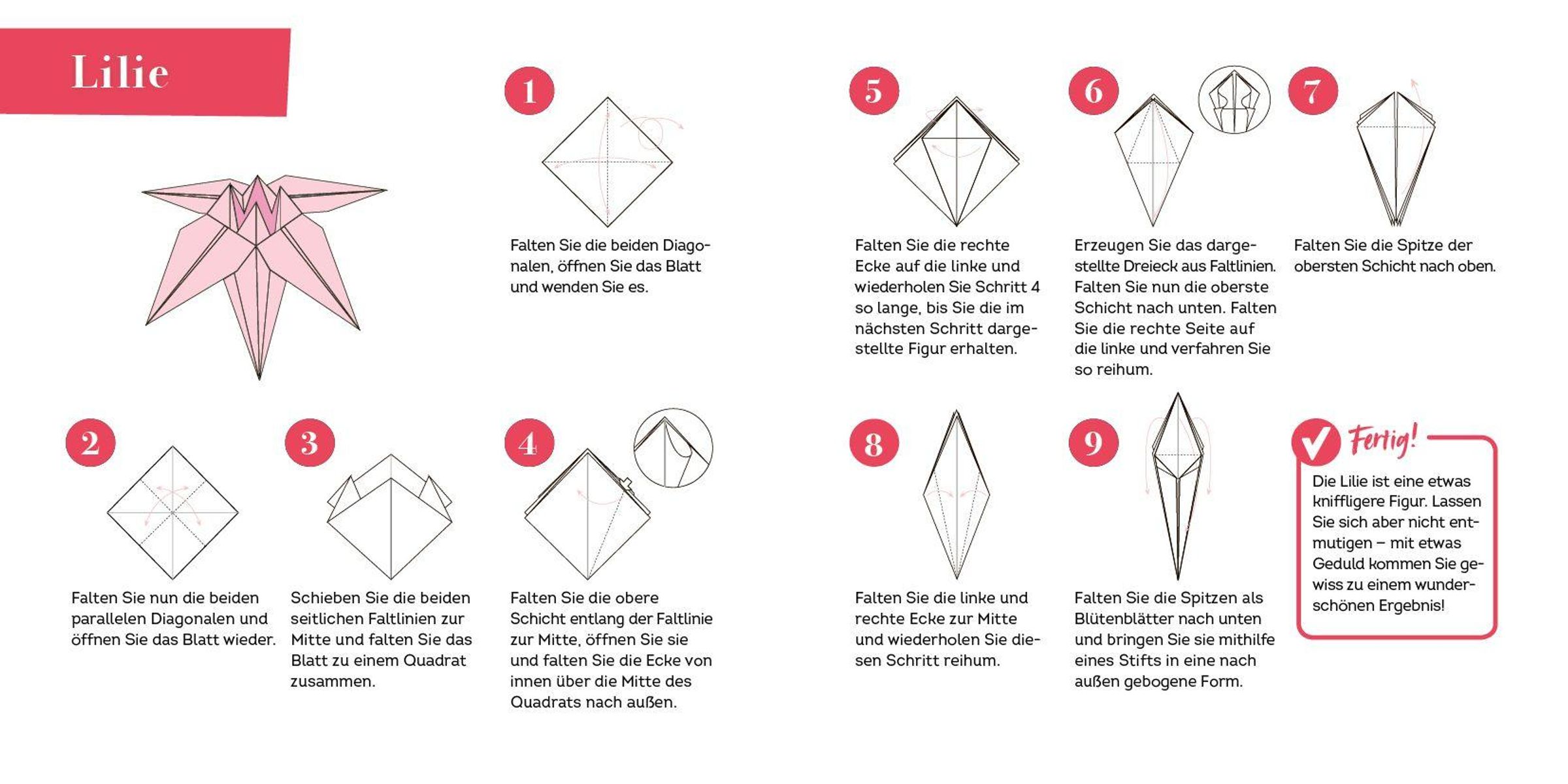 Lilie

1
Falten Sie die beiden Diagonalen, öffnen Sie das Blatt und wenden Sie es.

2
Falten Sie nun die beiden parallelen Diagonalen und öffnen Sie das Blatt wieder.

3
Schieben Sie die beiden seitlichen Faltlinien zur Mitte und falten Sie das Blatt zu einem Quadrat zusammen.

4
Falten Sie die obere Schicht entlang der Faltlinie zur Mitte, öffnen Sie sie und falten Sie die Ecke von innen über die Mitte des Quadrats nach außen.

5
Falten Sie die rechte Ecke auf die linke und wiederholen Sie Schritt 4 so lange, bis Sie die im nächsten Schritt dargestellte Figur erhalten.

6
Erzeugen Sie das dargestellte Dreieck aus Faltlinien. Falten Sie nun die oberste Schicht nach unten. Falten Sie die rechte Seite auf die linke und verfahren Sie so reihum.

7
Falten Sie die Spitze der obersten Schicht nach oben.

8
Falten Sie die linke und rechte Ecke zur Mitte und wiederholen Sie diesen Schritt reihum.

9
Falten Sie die Spitzen als Blütenblätter nach unten und bringen Sie sie mithilfe eines Stifts in eine nach außen gebogene Form.

Fertig!
Die Lilie ist eine etwas kniffligere Figur. Lassen Sie sich aber nicht entmutigen – mit etwas Geduld kommen Sie gewiss zu einem wunderschönen Ergebnis!