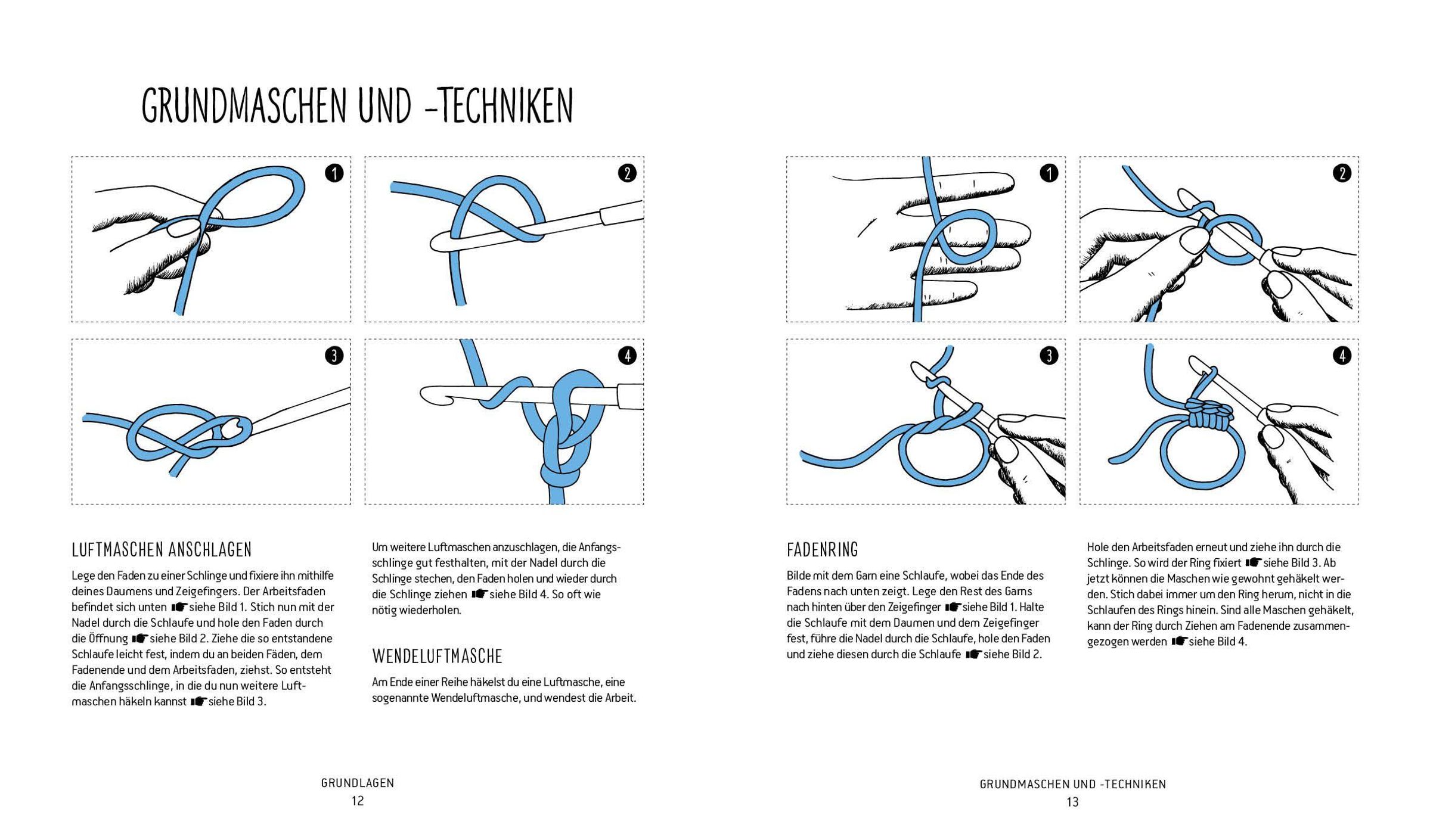 GRUNDMASCHEN UND -TECHNIKEN

1

2

3

4

LUFTMASCHEN ANSCHLAGEN

Lege den Faden zu einer Schlinge und fixiere ihn mithilfe deines Daumens und Zeigefingers. Der Arbeitsfaden befindet sich unten ☛ siehe Bild 1. Stich nun mit der Nadel durch die Schlaufe und hole den Faden durch die Öffnung ☛ siehe Bild 2. Ziehe die so entstandene Schlaufe leicht fest, indem du an beiden Fäden, dem Fadenende und dem Arbeitsfaden, ziehst. So entsteht die Anfangsschlinge, in die du nun weitere Luftmaschen häkeln kannst ☛ siehe Bild 3.

Um weitere Luftmaschen anzuschlagen, die Anfangsschlinge gut festhalten, mit der Nadel durch die Schlinge stechen, den Faden holen und wieder durch die Schlinge ziehen ☛ siehe Bild 4. So oft wie nötig wiederholen.

WENDELUFTMASCHE

Am Ende einer Reihe häkelst du eine Luftmasche, eine sogenannte Wendeluftmasche, und wendest die Arbeit.

GRUNDLAGEN
12

1

2

3

4

FADENRING

Bilde mit dem Garn eine Schlaufe, wobei das Ende des Fadens nach unten zeigt. Lege den Rest des Garns nach hinten über den Zeigefinger ☛ siehe Bild 1. Halte die Schlaufe mit dem Daumen und dem Zeigefinger fest, führe die Nadel durch die Schlaufe, hole den Faden und ziehe diesen durch die Schlaufe ☛ siehe Bild 2.

Hole den Arbeitsfaden erneut und ziehe ihn durch die Schlinge. So wird der Ring fixiert ☛ siehe Bild 3. Ab jetzt können die Maschen wie gewohnt gehäkelt werden. Stich dabei immer um den Ring herum, nicht in die Schlaufen des Rings hinein. Sind alle Maschen gehäkelt, kann der Ring durch Ziehen am Fadenende zusammengezogen werden ☛ siehe Bild 4.

GRUNDMASCHEN UND -TECHNIKEN
13