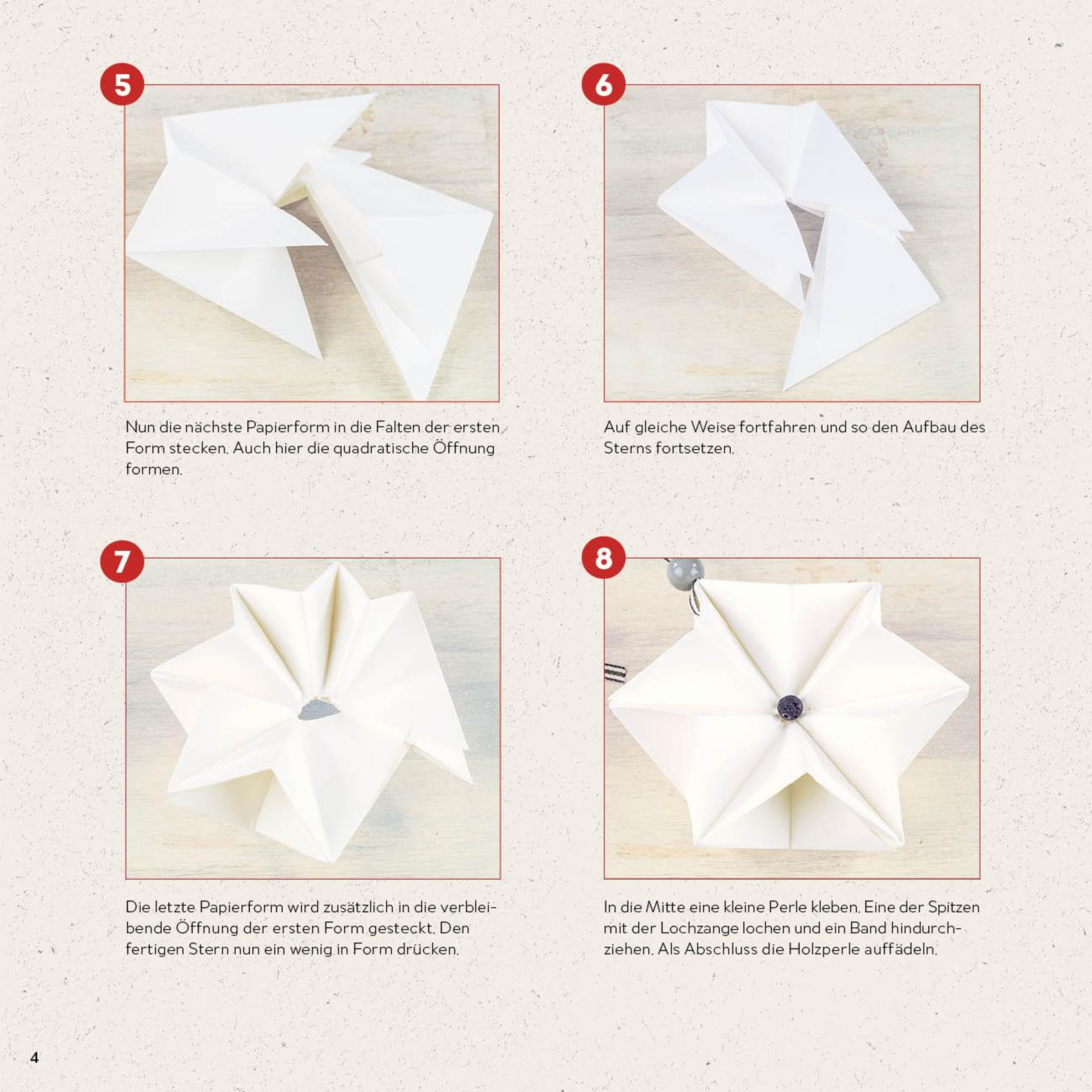 5

Nun die nächste Papierform in die Falten der ersten Form stecken. Auch hier die quadratische Öffnung formen.

6

Auf gleiche Weise fortfahren und so den Aufbau des Sterns fortsetzen.

7

Die letzte Papierform wird zusätzlich in die verbleibende Öffnung der ersten Form gesteckt. Den fertigen Stern nun ein wenig in Form drücken.

8

In die Mitte eine kleine Perle kleben. Eine der Spitzen mit der Lochzange lochen und ein Band hindurchziehen. Als Abschluss die Holzperle auffädeln.

4