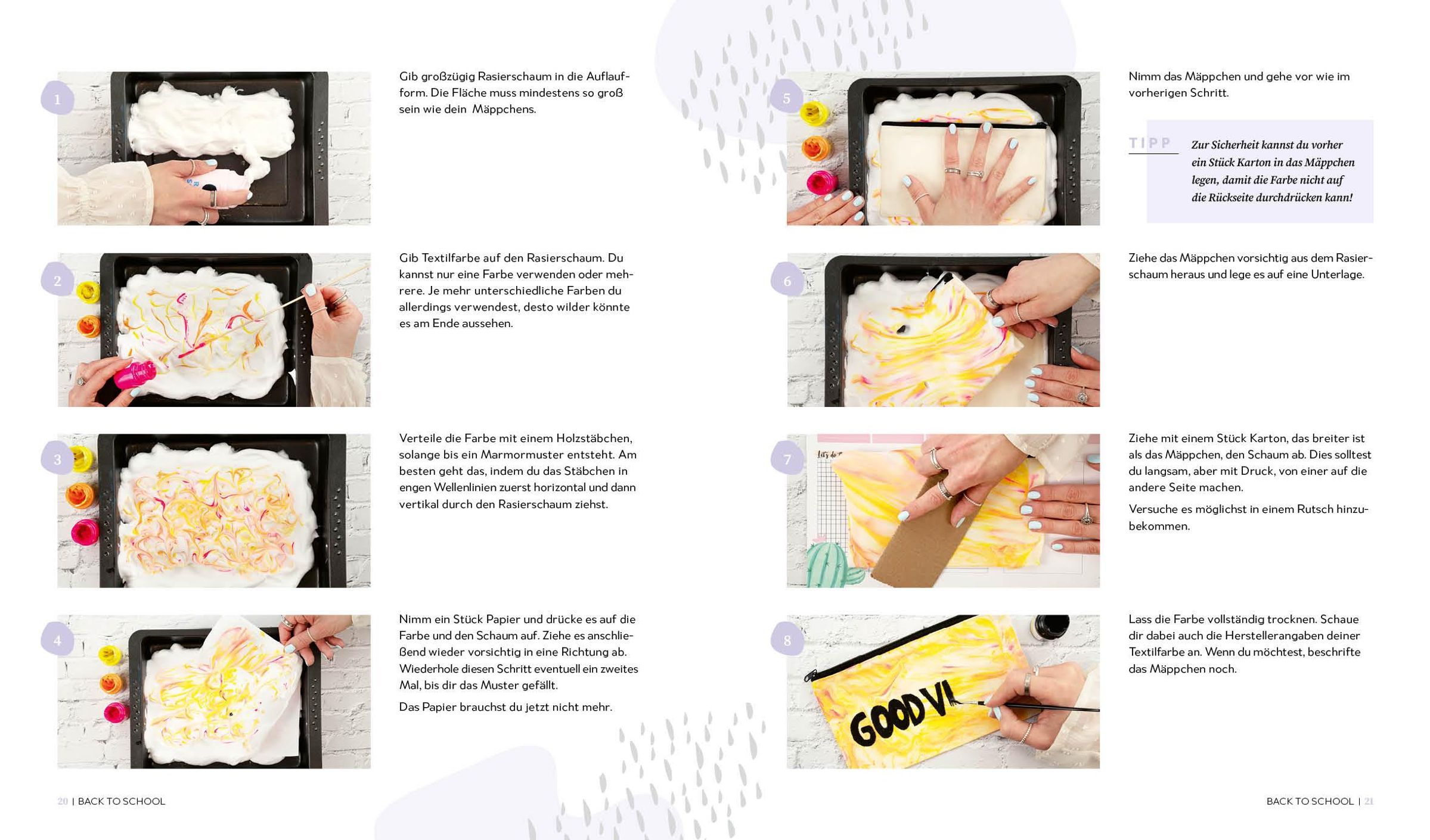 1

Gib großzügig Rasierschaum in die Auflaufform. Die Fläche muss mindestens so groß sein wie dein Mäppchens.

2

Gib Textilfarbe auf den Rasierschaum. Du kannst nur eine Farbe verwenden oder mehrere. Je mehr unterschiedliche Farben du allerdings verwendest, desto wilder könnte es am Ende aussehen.

3

Verteile die Farbe mit einem Holzstäbchen, solange bis ein Marmormuster entsteht. Am besten geht das, indem du das Stäbchen in engen Wellenlinien zuerst horizontal und dann vertikal durch den Rasierschaum ziehst.

4

Nimm ein Stück Papier und drücke es auf die Farbe und den Schaum auf. Ziehe es anschließend wieder vorsichtig in eine Richtung ab. Wiederhole diesen Schritt eventuell ein zweites Mal, bis dir das Muster gefällt.

Das Papier brauchst du jetzt nicht mehr.

20 | BACK TO SCHOOL

5

Nimm das Mäppchen und gehe vor wie im vorherigen Schritt.

TIPP

Zur Sicherheit kannst du vorher ein Stück Karton in das Mäppchen legen, damit die Farbe nicht auf die Rückseite durchdrücken kann!

6

Ziehe das Mäppchen vorsichtig aus dem Rasierschaum heraus und lege es auf eine Unterlage.

7

Ziehe mit einem Stück Karton, das breiter ist als das Mäppchen, den Schaum ab. Dies solltest du langsam, aber mit Druck, von einer auf die andere Seite machen.

Versuche es möglichst in einem Rutsch hinzubekommen.

8

GOOD VI

Lass die Farbe vollständig trocknen. Schaue dir dabei auch die Herstellerangaben deiner Textilfarbe an. Wenn du möchtest, beschrifte das Mäppchen noch.

BACK TO SCHOOL | 21