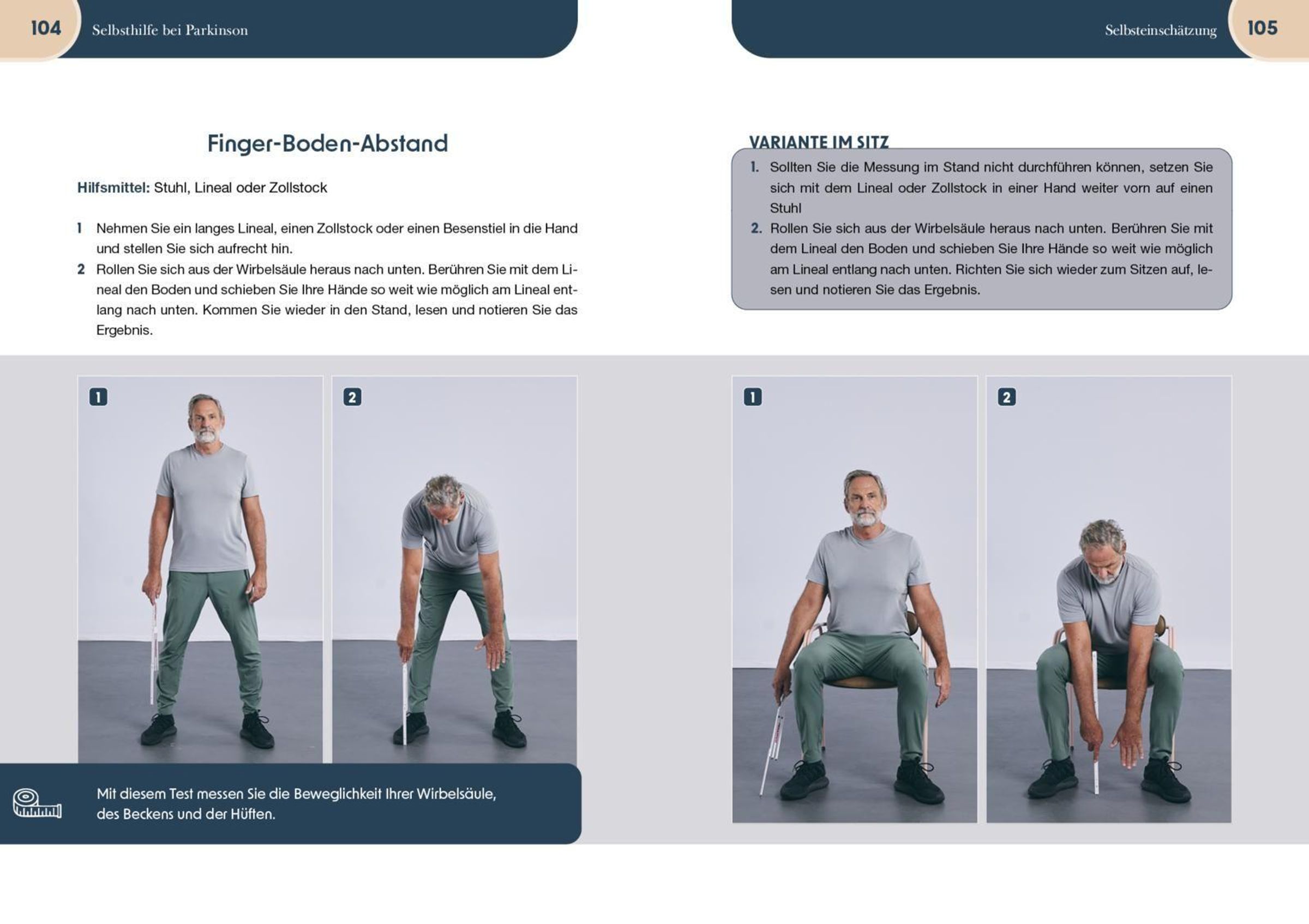 104 Selbsthilfe bei Parkinson

Finger-Boden-Abstand

Hilfsmittel: Stuhl, Lineal oder Zollstock

1 Nehmen Sie ein langes Lineal, einen Zollstock oder einen Besenstiel in die Hand und stellen Sie sich aufrecht hin.
2 Rollen Sie sich aus der Wirbelsäule heraus nach unten. Berühren Sie mit dem Lineal den Boden und schieben Sie Ihre Hände so weit wie möglich am Lineal entlang nach unten. Kommen Sie wieder in den Stand, lesen und notieren Sie das Ergebnis.

1

2

Mit diesem Test messen Sie die Beweglichkeit Ihrer Wirbelsäule, des Beckens und der Hüften.

Selbsteinschätzung 105

VARIANTE IM SITZ

1. Sollten Sie die Messung im Stand nicht durchführen können, setzen Sie sich mit dem Lineal oder Zollstock in einer Hand weiter vorn auf einen Stuhl
2. Rollen Sie sich aus der Wirbelsäule heraus nach unten. Berühren Sie mit dem Lineal den Boden und schieben Sie Ihre Hände so weit wie möglich am Lineal entlang nach unten. Richten Sie sich wieder zum Sitzen auf, lesen und notieren Sie das Ergebnis.

1

2