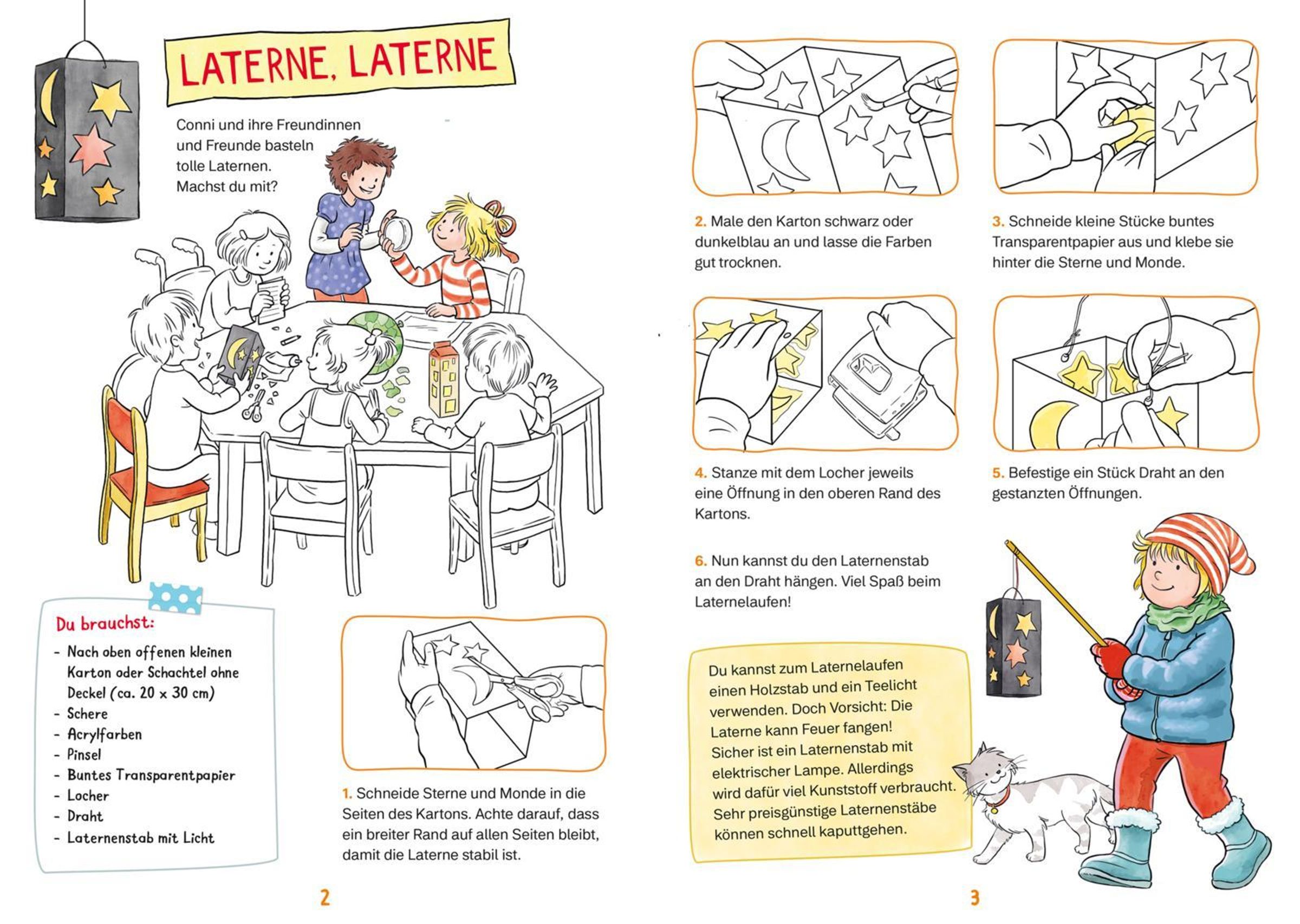 LATERNE, LATERNE

Conni und ihre Freundinnen und Freunde basteln tolle Laternen. Machst du mit?

Du brauchst:
- Nach oben offenen kleinen Karton oder Schachtel ohne Deckel (ca. 20 x 30 cm)
- Schere
- Acrylfarben
- Pinsel
- Buntes Transparentpapier
- Locher
- Draht
- Laternenstab mit Licht

1. Schneide Sterne und Monde in die Seiten des Kartons. Achte darauf, dass ein breiter Rand auf allen Seiten bleibt, damit die Laterne stabil ist.

2

2. Male den Karton schwarz oder dunkelblau an und lasse die Farben gut trocknen.

3. Schneide kleine Stücke buntes Transparentpapier aus und klebe sie hinter die Sterne und Monde.

4. Stanze mit dem Locher jeweils eine Öffnung in den oberen Rand des Kartons.

5. Befestige ein Stück Draht an den gestanzten Öffnungen.

6. Nun kannst du den Laternenstab an den Draht hängen. Viel Spaß beim Laternelaufen!

Du kannst zum Laternelaufen einen Holzstab und ein Teelicht verwenden. Doch Vorsicht: Die Laterne kann Feuer fangen! Sicher ist ein Laternenstab mit elektrischer Lampe. Allerdings wird dafür viel Kunststoff verbraucht. Sehr preisgünstige Laternenstäbe können schnell kaputtgehen.

3