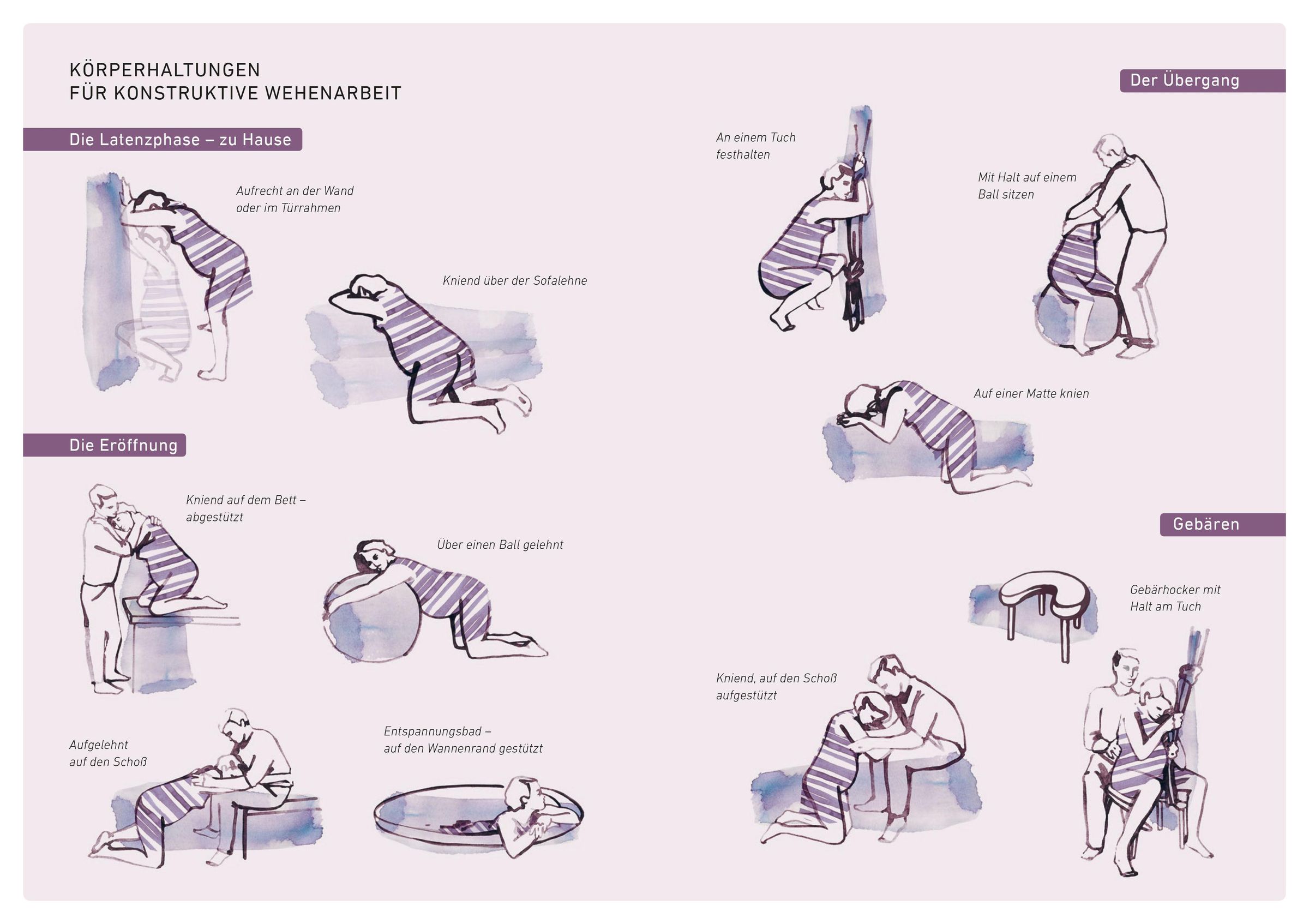 KÖRPERHALTUNGEN
FÜR KONSTRUKTIVE WEHENARBEIT

Die Latenzphase – zu Hause

Aufrecht an der Wand oder im Türrahmen

Kniend über der Sofalehne

Die Eröffnung

Kniend auf dem Bett – abgestützt

Über einen Ball gelehnt

Aufgelehnt auf den Schoß

Entspannungsbad – auf den Wannenrand gestützt

Der Übergang

An einem Tuch festhalten

Mit Halt auf einem Ball sitzen

Auf einer Matte knien

Gebären

Gebärhocker mit Halt am Tuch

Kniend, auf den Schoß aufgestützt