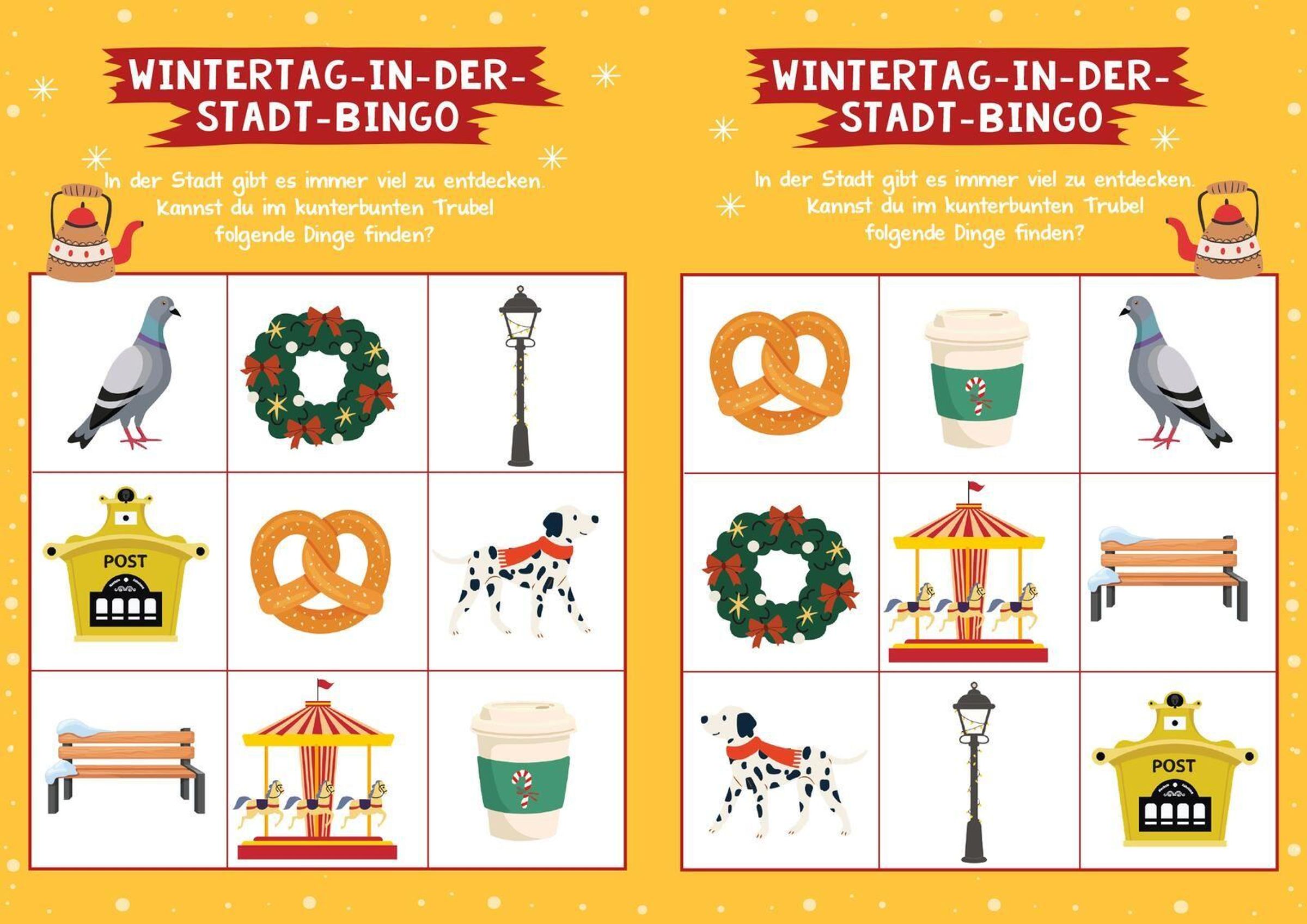 WINTERTAG-IN-DER-STADT-BINGO

In der Stadt gibt es immer viel zu entdecken. Kannst du im kunterbunten Trubel folgende Dinge finden?

POST

WINTERTAG-IN-DER-STADT-BINGO

In der Stadt gibt es immer viel zu entdecken. Kannst du im kunterbunten Trubel folgende Dinge finden?

POST