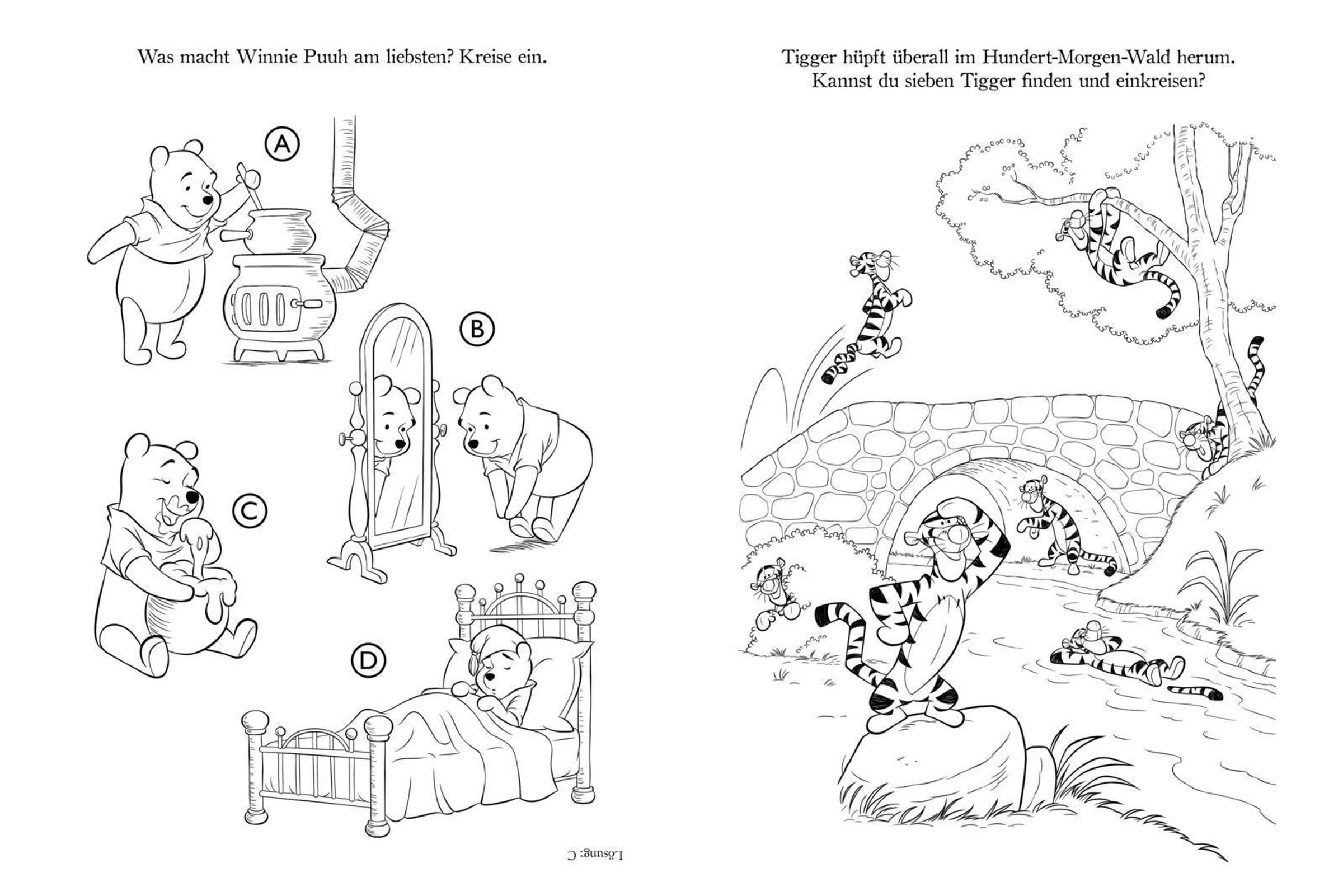 Was macht Winnie Puuh am liebsten? Kreise ein.

A

B

C

D

Lösung: C

Tigger hüpft überall im Hundert-Morgen-Wald herum. Kannst du sieben Tigger finden und einkreisen?