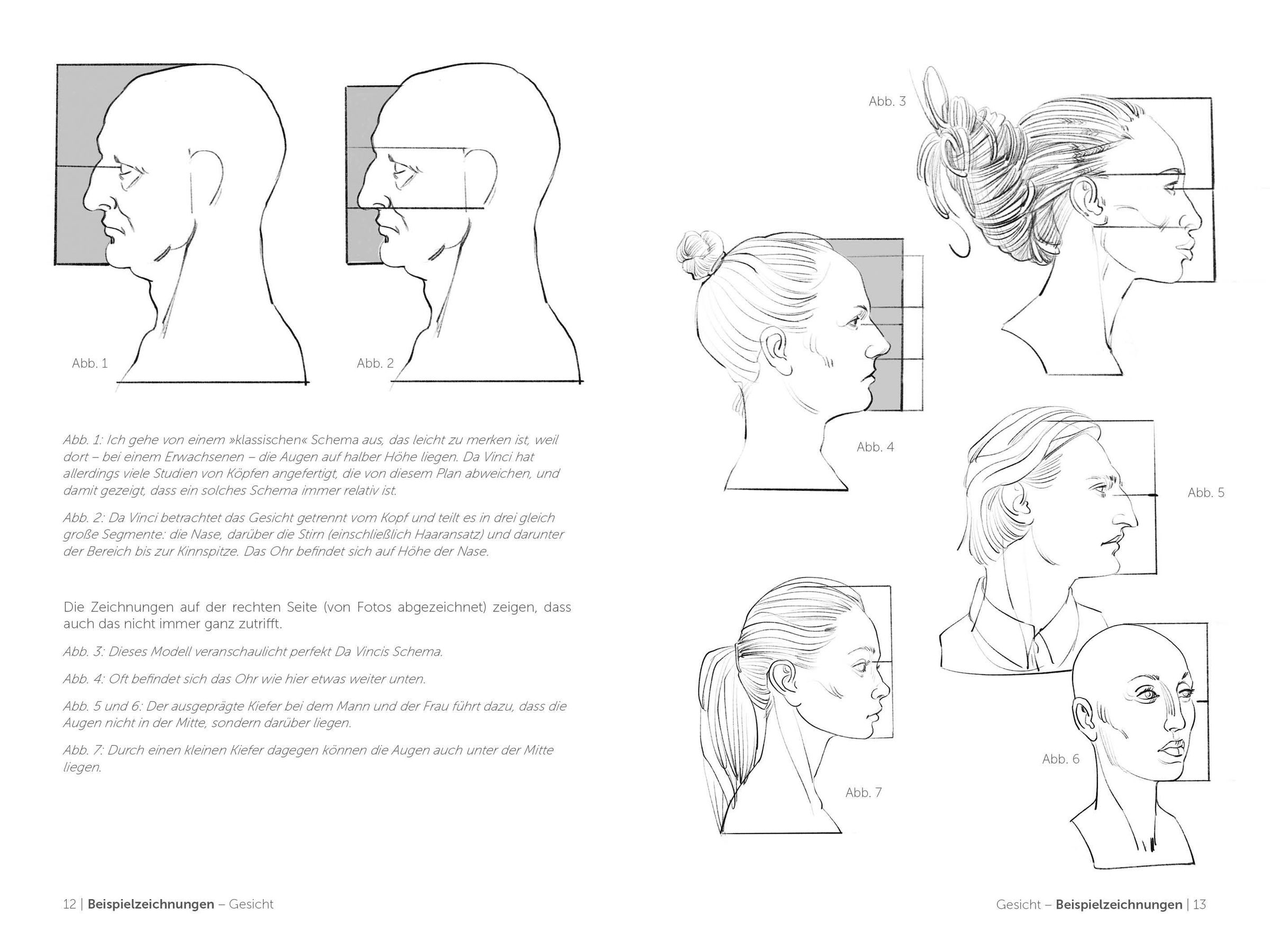 Abb. 1

Abb. 2

Abb. 1: Ich gehe von einem »klassischen« Schema aus, das leicht zu merken ist, weil dort – bei einem Erwachsenen – die Augen auf halber Höhe liegen. Da Vinci hat allerdings viele Studien von Köpfen angefertigt, die von diesem Plan abweichen, und damit gezeigt, dass ein solches Schema immer relativ ist.

Abb. 2: Da Vinci betrachtet das Gesicht getrennt vom Kopf und teilt es in drei gleich große Segmente: die Nase, darüber die Stirn (einschließlich Haaransatz) und darunter der Bereich bis zur Kinnspitze. Das Ohr befindet sich auf Höhe der Nase.

Die Zeichnungen auf der rechten Seite (von Fotos abgezeichnet) zeigen, dass auch das nicht immer ganz zutrifft.

Abb. 3: Dieses Modell veranschaulicht perfekt Da Vincis Schema.

Abb. 4: Oft befindet sich das Ohr wie hier etwas weiter unten.

Abb. 5 und 6: Der ausgeprägte Kiefer bei dem Mann und der Frau führt dazu, dass die Augen nicht in der Mitte, sondern darüber liegen.

Abb. 7: Durch einen kleinen Kiefer dagegen können die Augen auch unter der Mitte liegen.

12 | Beispielzeichnungen – Gesicht

Abb. 3

Abb. 4

Abb. 5

Abb. 6

Abb. 7

Gesicht – Beispielzeichnungen | 13